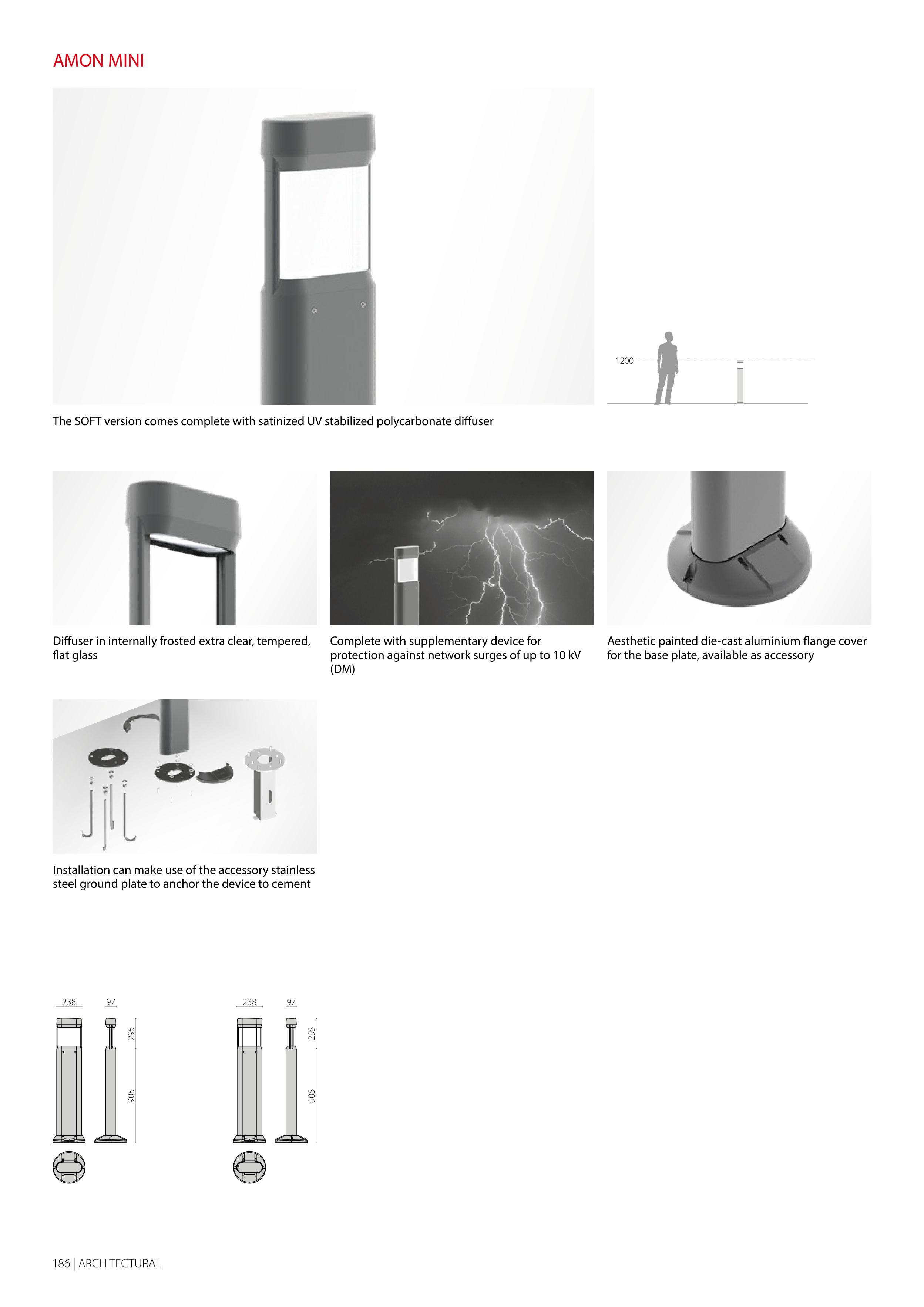 AMON MINI

1200

The SOFT version comes complete with satinized UV stabilized polycarbonate diffuser

Diffuser in internally frosted extra clear, tempered, flat glass

Complete with supplementary device for protection against network surges of up to 10 kV (DM)

Aesthetic painted die-cast aluminium flange cover for the base plate, available as accessory

Installation can make use of the accessory stainless steel ground plate to anchor the device to cement

238
97
295
905

238
97
295
905

186 | ARCHITECTURAL