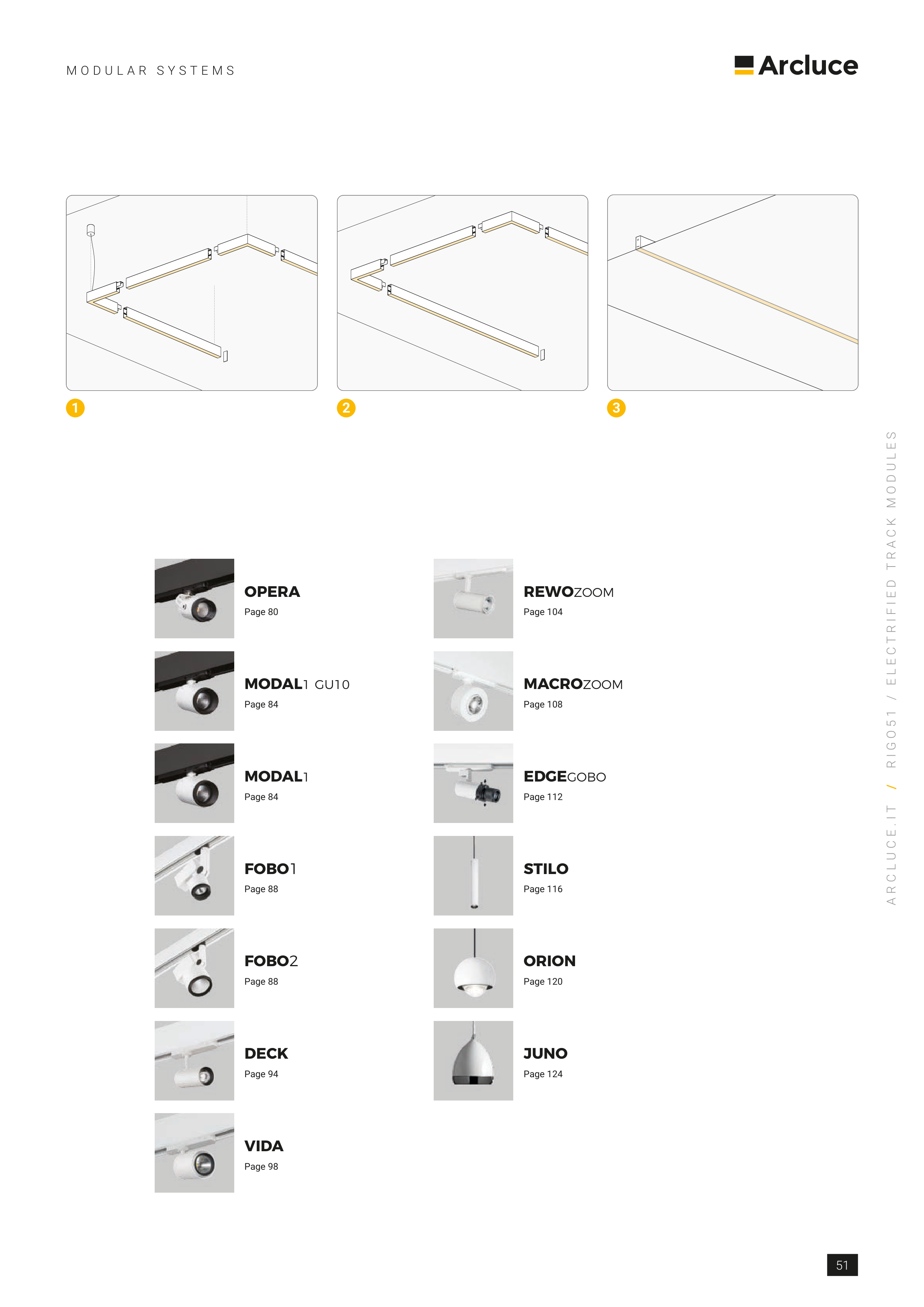 MODULAR SYSTEMS

Arcluce

1

2

3

OPERA
Page 80

MODAL1 GU10
Page 84

MODAL1
Page 84

FOBO1
Page 88

FOBO2
Page 88

DECK
Page 94

VIDA
Page 98

REWOZOOM
Page 104

MACROZOOM
Page 108

EDGEGOBO
Page 112

STILO
Page 116

ORION
Page 120

JUNO
Page 124

ARCLUCE.IT / RIGO51 / ELECTRIFIED TRACK MODULES

51