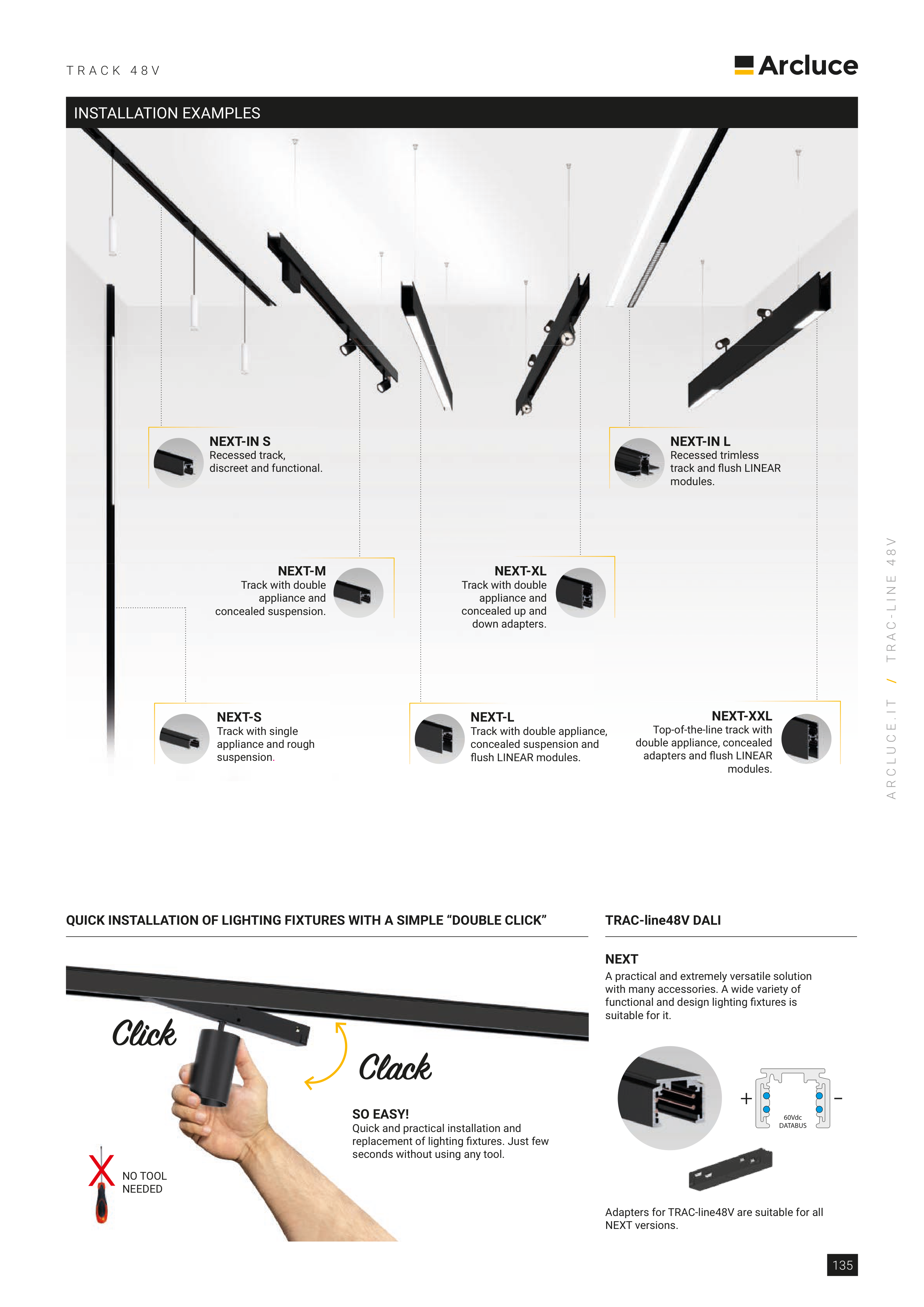 TRACK 48V

Arcluce

INSTALLATION EXAMPLES

NEXT-IN S
Recessed track, discreet and functional.

NEXT-IN L
Recessed trimless track and flush LINEAR modules.

NEXT-M
Track with double appliance and concealed suspension.

NEXT-XL
Track with double appliance and concealed up and down adapters.

NEXT-S
Track with single appliance and rough suspension.

NEXT-L
Track with double appliance, concealed suspension and flush LINEAR modules.

NEXT-XXL
Top-of-the-line track with double appliance, concealed adapters and flush LINEAR modules.

ARCLUCE.IT / TRAC-LINE 48V

QUICK INSTALLATION OF LIGHTING FIXTURES WITH A SIMPLE “DOUBLE CLICK”

Click

Clack

SO EASY!
Quick and practical installation and replacement of lighting fixtures. Just few seconds without using any tool.

NO TOOL NEEDED

TRAC-line48V DALI

NEXT
A practical and extremely versatile solution with many accessories. A wide variety of functional and design lighting fixtures is suitable for it.

+ 60Vdc DATABUS −

Adapters for TRAC-line48V are suitable for all NEXT versions.

135