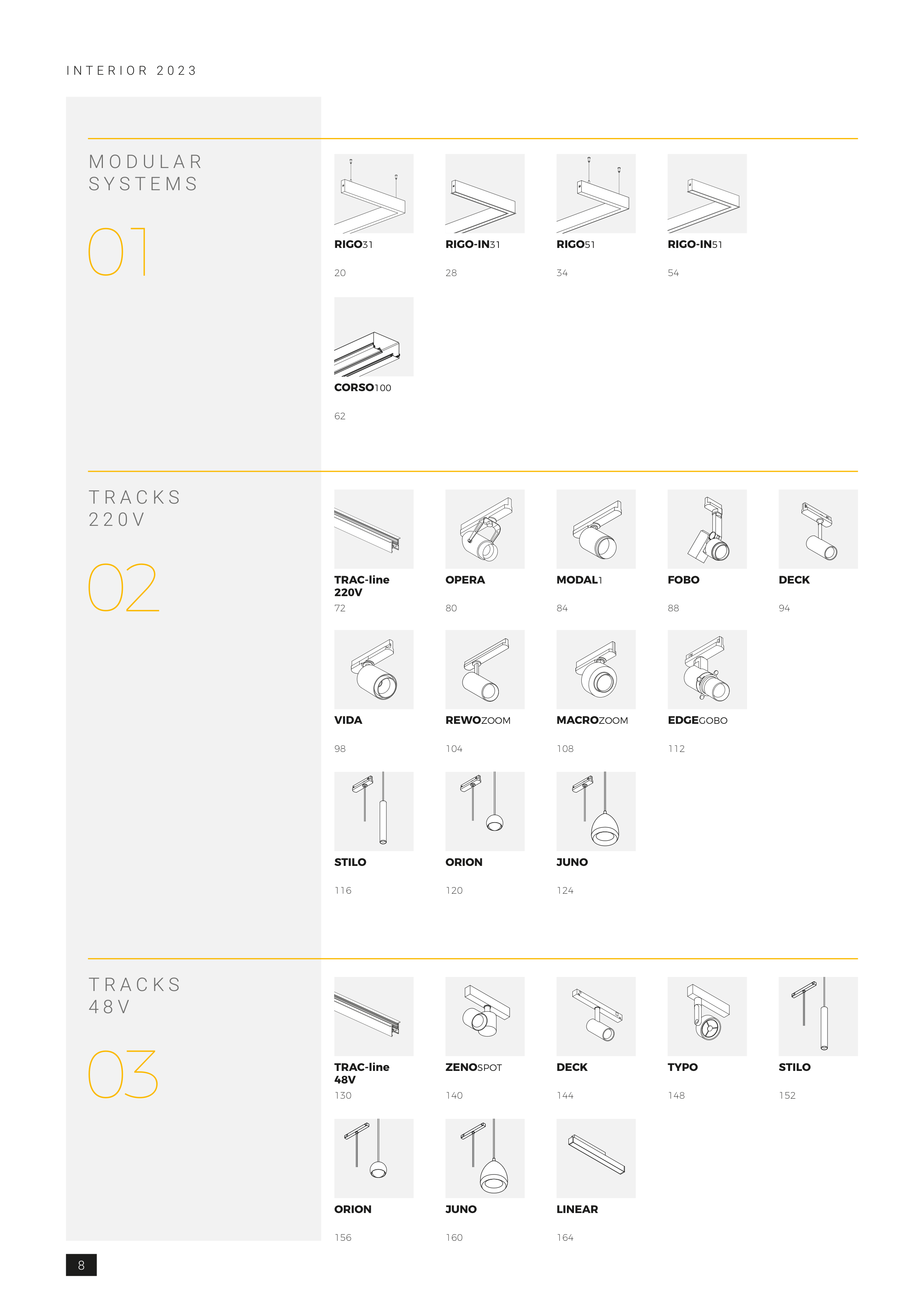 INTERIOR 2023

MODULAR SYSTEMS

01

RIGO31
20

RIGO-IN31
28

RIGO51
34

RIGO-IN51
54

CORSO100
62

TRACKS 220V

02

TRAC-line 220V
72

OPERA
80

MODAL1
84

FOBO
88

DECK
94

VIDA
98

REWOZOOM
104

MACROZOOM
108

EDGEGOBO
112

STILO
116

ORION
120

JUNO
124

TRACKS 48V

03

TRAC-line 48V
130

ZENOSPOT
140

DECK
144

TYPO
148

STILO
152

ORION
156

JUNO
160

LINEAR
164

8