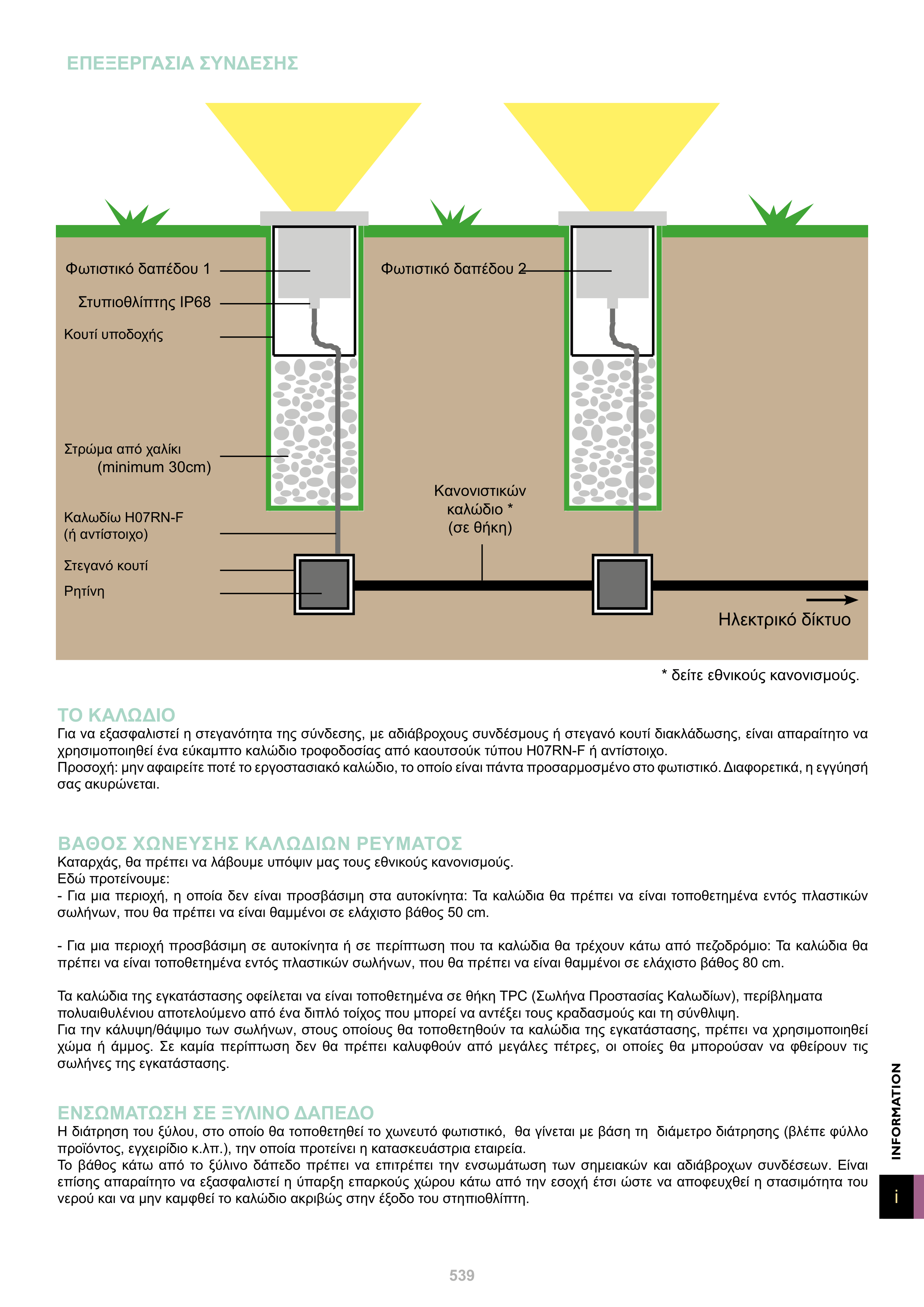 ΕΠΕΞΕΡΓΑΣΙΑ ΣΥΝΔΕΣΗΣ

Φωτιστικό δαπέδου 1

Στυπιοθλίπτης IP68

Κουτί υποδοχής

Στρώμα από χαλίκι (minimum 30cm)

Καλωδίω H07RN-F (ή αντίστοιχο)

Στεγανό κουτί

Ρητίνη

Φωτιστικό δαπέδου 2

Κανονιστικών καλώδιο * (σε θήκη)

Ηλεκτρικό δίκτυο

* δείτε εθνικούς κανονισμούς.

ΤΟ ΚΑΛΩΔΙΟ
Για να εξασφαλιστεί η στεγανότητα της σύνδεσης, με αδιάβροχους συνδέσμους ή στεγανό κουτί διακλάδωσης, είναι απαραίτητο να χρησιμοποιηθεί ένα εύκαμπτο καλώδιο τροφοδοσίας από καουτσούκ τύπου H07RN-F ή αντίστοιχο.
Προσοχή: μην αφαιρείτε ποτέ το εργοστασιακό καλώδιο, το οποίο είναι πάντα προσαρμοσμένο στο φωτιστικό. Διαφορετικά, η εγγύησή σας ακυρώνεται.

ΒΑΘΟΣ ΧΩΝΕΥΣΗΣ ΚΑΛΩΔΙΩΝ ΡΕΥΜΑΤΟΣ
Καταρχάς, θα πρέπει να λάβουμε υπόψιν μας τους εθνικούς κανονισμούς.
Εδώ προτείνουμε:
- Για μια περιοχή, η οποία δεν είναι προσβάσιμη στα αυτοκίνητα: Τα καλώδια θα πρέπει να είναι τοποθετημένα εντός πλαστικών σωλήνων, που θα πρέπει να είναι θαμμένοι σε ελάχιστο βάθος 50 cm.

- Για μια περιοχή προσβάσιμη σε αυτοκίνητα ή σε περίπτωση που τα καλώδια θα τρέχουν κάτω από πεζοδρόμιο: Τα καλώδια θα πρέπει να είναι τοποθετημένα εντός πλαστικών σωλήνων, που θα πρέπει να είναι θαμμένοι σε ελάχιστο βάθος 80 cm.

Τα καλώδια της εγκατάστασης οφείλεται να είναι τοποθετημένα σε θήκη TPC (Σωλήνα Προστασίας Καλωδίων), περίβληματα πολυαιθυλένιου αποτελούμενο από ένα διπλό τοίχος που μπορεί να αντέξει τους κραδασμούς και τη σύνθλιψη.
Για την κάλυψη/θάψιμο των σωλήνων, στους οποίους θα τοποθετηθούν τα καλώδια της εγκατάστασης, πρέπει να χρησιμοποιηθεί χώμα ή άμμος. Σε καμία περίπτωση δεν θα πρέπει καλυφθούν από μεγάλες πέτρες, οι οποίες θα μπορούσαν να φθείρουν τις σωλήνες της εγκατάστασης.

ΕΝΣΩΜΑΤΩΣΗ ΣΕ ΞΥΛΙΝΟ ΔΑΠΕΔΟ
Η διάτρηση του ξύλου, στο οποίο θα τοποθετηθεί το χωνευτό φωτιστικό, θα γίνεται με βάση τη διάμετρο διάτρησης (βλέπε φύλλο προϊόντος, εγχειρίδιο κ.λπ.), την οποία προτείνει η κατασκευάστρια εταιρεία.
Το βάθος κάτω από το ξύλινο δάπεδο πρέπει να επιτρέπει την ενσωμάτωση των σημειακών και αδιάβροχων συνδέσεων. Είναι επίσης απαραίτητο να εξασφαλιστεί η ύπαρξη επαρκούς χώρου κάτω από την εσοχή έτσι ώστε να αποφευχθεί η στασιμότητα του νερού και να μην καμφθεί το καλώδιο ακριβώς στην έξοδο του στηπιοθλίπτη.

INFORMATION
i

539