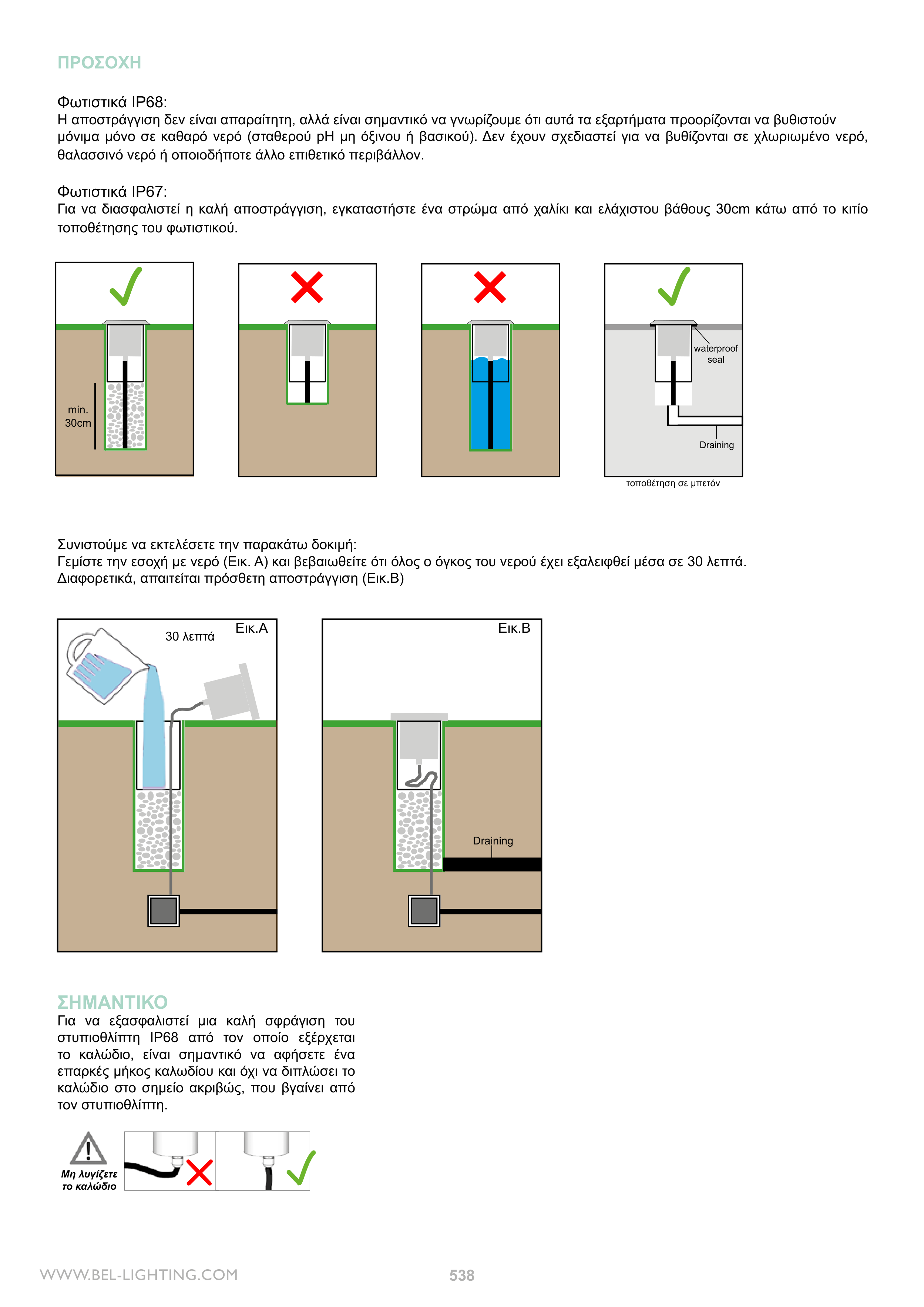 ΠΡΟΣΟΧΗ

Φωτιστικά IP68:
Η αποστράγγιση δεν είναι απαραίτητη, αλλά είναι σημαντικό να γνωρίζουμε ότι αυτά τα εξαρτήματα προορίζονται να βυθιστούν μόνιμα μόνο σε καθαρό νερό (σταθερού pH μη όξινου ή βασικού). Δεν έχουν σχεδιαστεί για να βυθίζονται σε χλωριωμένο νερό, θαλασσινό νερό ή οποιοδήποτε άλλο επιθετικό περιβάλλον.

Φωτιστικά IP67:
Για να διασφαλιστεί η καλή αποστράγγιση, εγκαταστήστε ένα στρώμα από χαλίκι και ελάχιστου βάθους 30cm κάτω από το κιτίο τοποθέτησης του φωτιστικού.

min. 30cm

waterproof seal

Draining

τοποθέτηση σε μπετόν

Συνιστούμε να εκτελέσετε την παρακάτω δοκιμή:
Γεμίστε την εσοχή με νερό (Εικ. Α) και βεβαιωθείτε ότι όλος ο όγκος του νερού έχει εξαλειφθεί μέσα σε 30 λεπτά.
Διαφορετικά, απαιτείται πρόσθετη αποστράγγιση (Εικ.Β)

30 λεπτά

Εικ.Α

Εικ.Β

Draining

ΣΗΜΑΝΤΙΚΟ
Για να εξασφαλιστεί μια καλή σφράγιση του στυπιοθλίπτη IP68 από τον οποίο εξέρχεται το καλώδιο, είναι σημαντικό να αφήσετε ένα επαρκές μήκος καλωδίου και όχι να διπλώσει το καλώδιο στο σημείο ακριβώς, που βγαίνει από τον στυπιοθλίπτη.

Μη λυγίζετε το καλώδιο

WWW.BEL-LIGHTING.COM

538