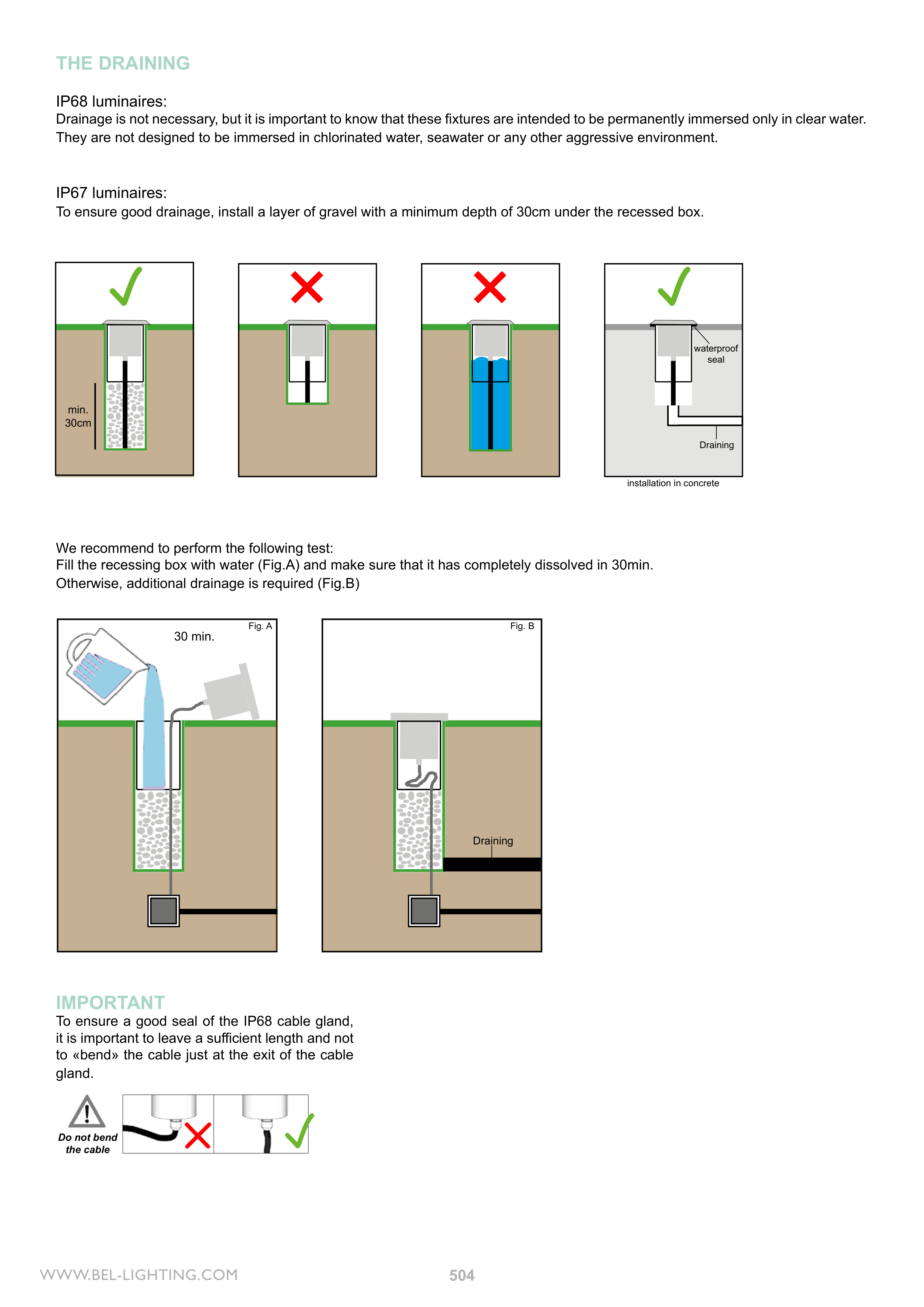 THE DRAINING

IP68 luminaires:
Drainage is not necessary, but it is important to know that these fixtures are intended to be permanently immersed only in clear water. They are not designed to be immersed in chlorinated water, seawater or any other aggressive environment.

IP67 luminaires:
To ensure good drainage, install a layer of gravel with a minimum depth of 30cm under the recessed box.

min. 30cm

waterproof seal

Draining

installation in concrete

We recommend to perform the following test:
Fill the recessing box with water (Fig.A) and make sure that it has completely dissolved in 30min.
Otherwise, additional drainage is required (Fig.B)

Fig. A

30 min.

Fig. B

Draining

IMPORTANT
To ensure a good seal of the IP68 cable gland, it is important to leave a sufficient length and not to «bend» the cable just at the exit of the cable gland.

Do not bend the cable

WWW.BEL-LIGHTING.COM

504