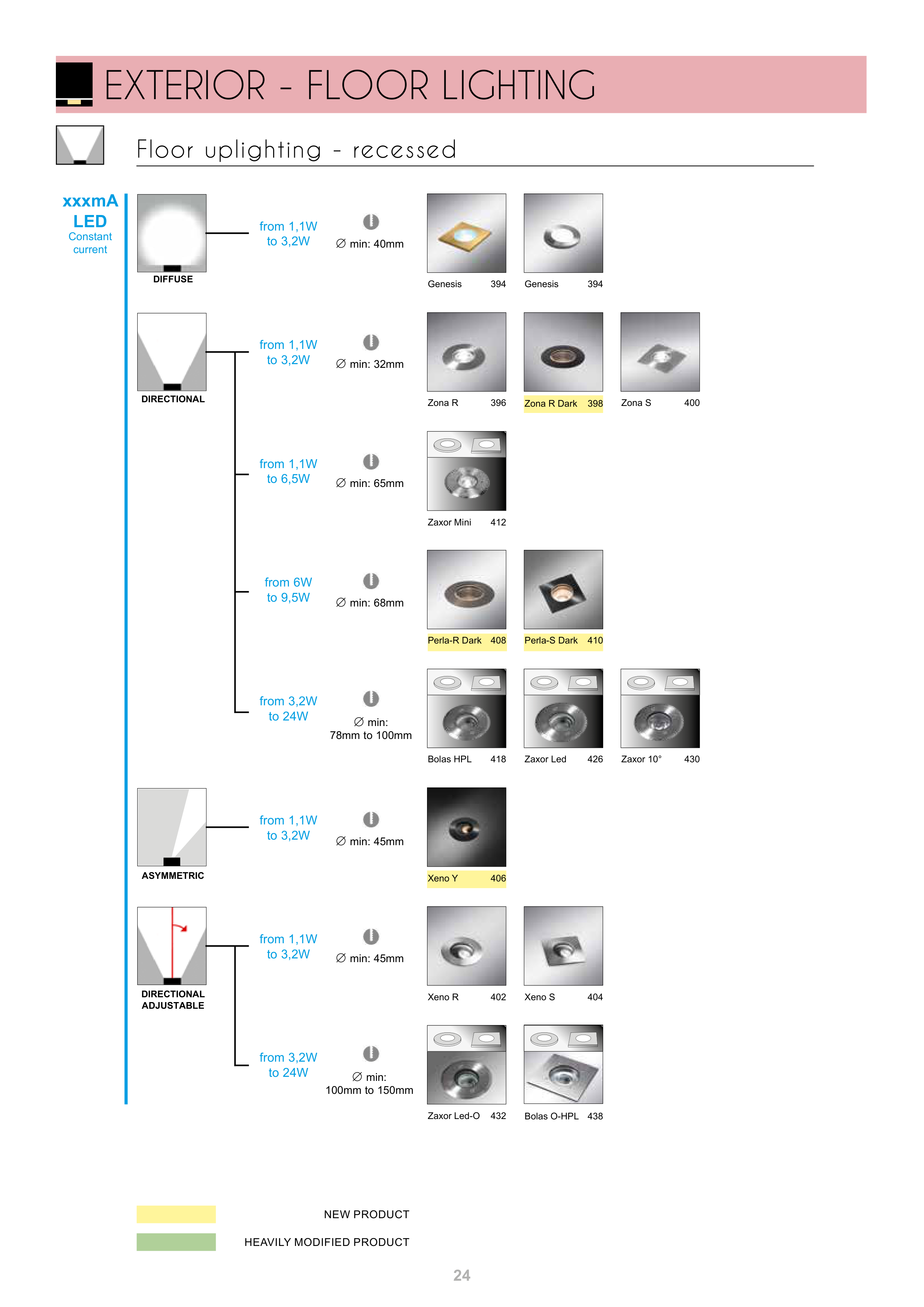 EXTERIOR - FLOOR LIGHTING

Floor uplighting - recessed

xxxmA
LED
Constant current

DIFFUSE

from 1,1W to 3,2W

∅ min: 40mm

Genesis 394
Genesis 394

DIRECTIONAL

from 1,1W to 3,2W

∅ min: 32mm

Zona R 396
Zona R Dark 398
Zona S 400

from 1,1W to 6,5W

∅ min: 65mm

Zaxor Mini 412

from 6W to 9,5W

∅ min: 68mm

Perla-R Dark 408
Perla-S Dark 410

from 3,2W to 24W

∅ min: 78mm to 100mm

Bolas HPL 418
Zaxor Led 426
Zaxor 10° 430

ASYMMETRIC

from 1,1W to 3,2W

∅ min: 45mm

Xeno Y 406

DIRECTIONAL ADJUSTABLE

from 1,1W to 3,2W

∅ min: 45mm

Xeno R 402
Xeno S 404

from 3,2W to 24W

∅ min: 100mm to 150mm

Zaxor Led-O 432
Bolas O-HPL 438

NEW PRODUCT

HEAVILY MODIFIED PRODUCT

24