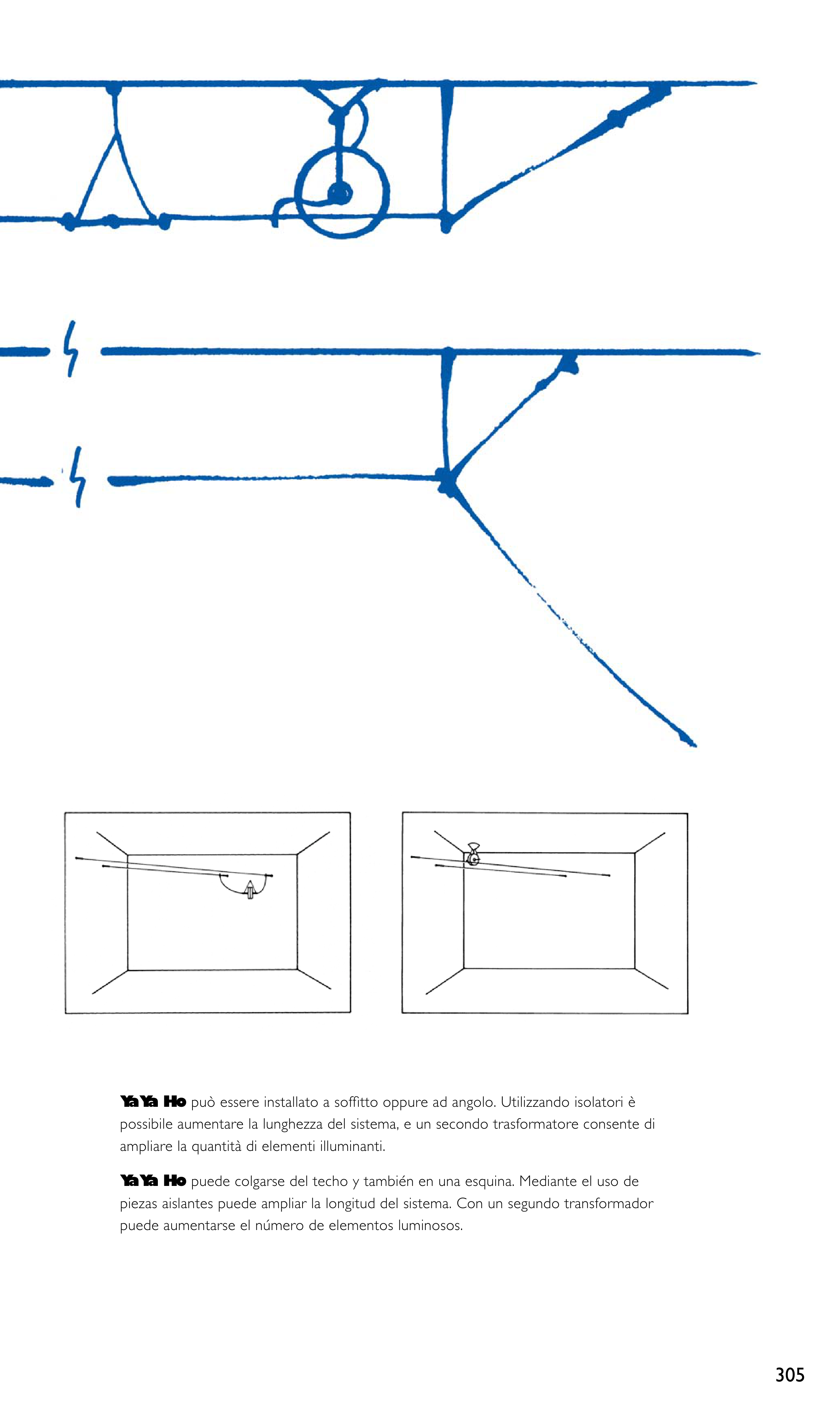 YaYa Ho può essere installato a soffitto oppure ad angolo. Utilizzando isolatori è possibile aumentare la lunghezza del sistema, e un secondo trasformatore consente di ampliare la quantità di elementi illuminanti.

YaYa Ho puede colgarse del techo y también en una esquina. Mediante el uso de piezas aislantes puede ampliar la longitud del sistema. Con un segundo transformador puede aumentarse el número de elementos luminosos.

305