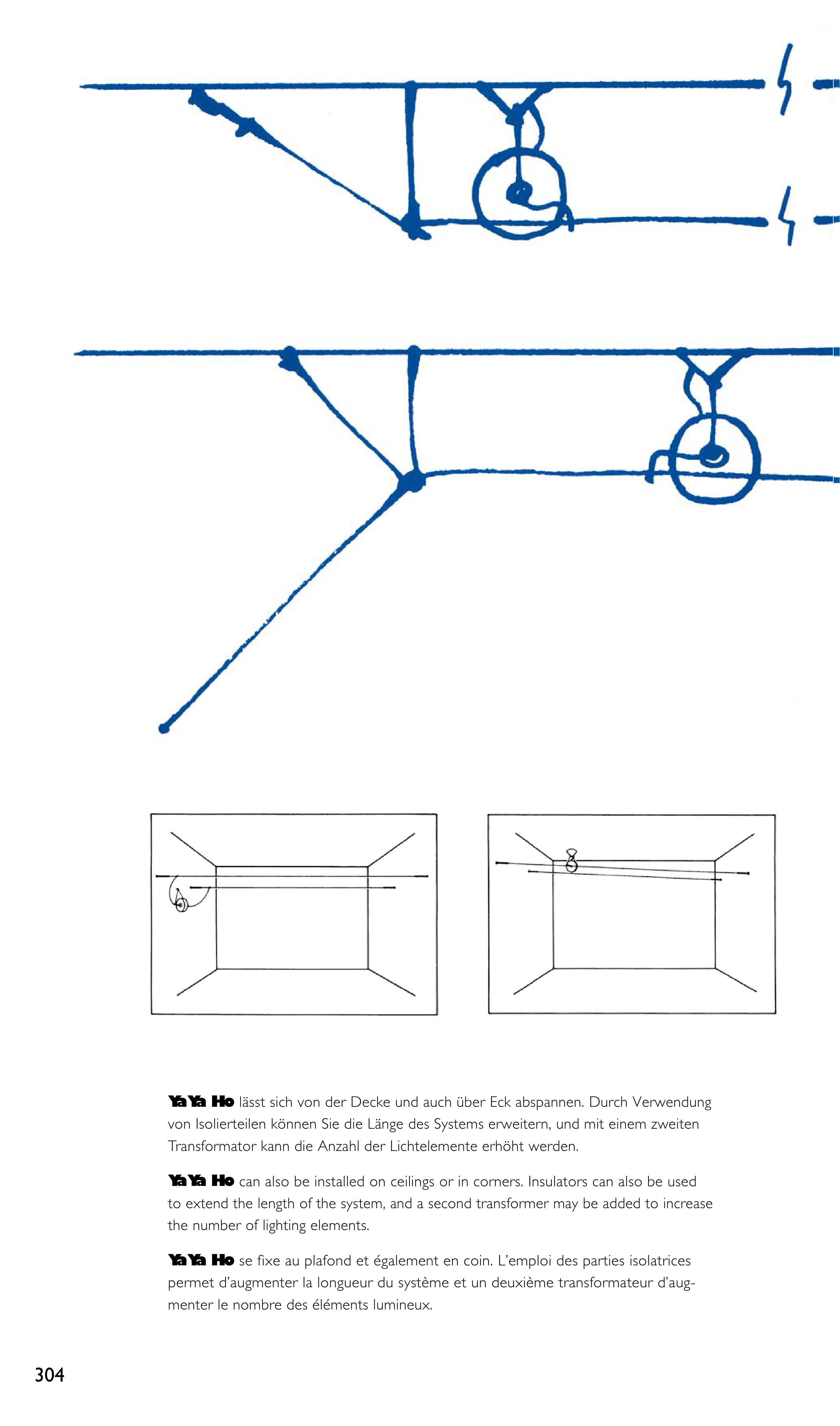 YaYa Ho lässt sich von der Decke und auch über Eck abspannen. Durch Verwendung von Isolierteilen können Sie die Länge des Systems erweitern, und mit einem zweiten Transformator kann die Anzahl der Lichtelemente erhöht werden.

YaYa Ho can also be installed on ceilings or in corners. Insulators can also be used to extend the length of the system, and a second transformer may be added to increase the number of lighting elements.

YaYa Ho se fixe au plafond et également en coin. L'emploi des parties isolatrices permet d'augmenter la longueur du système et un deuxième transformateur d'augmenter le nombre des éléments lumineux.

304