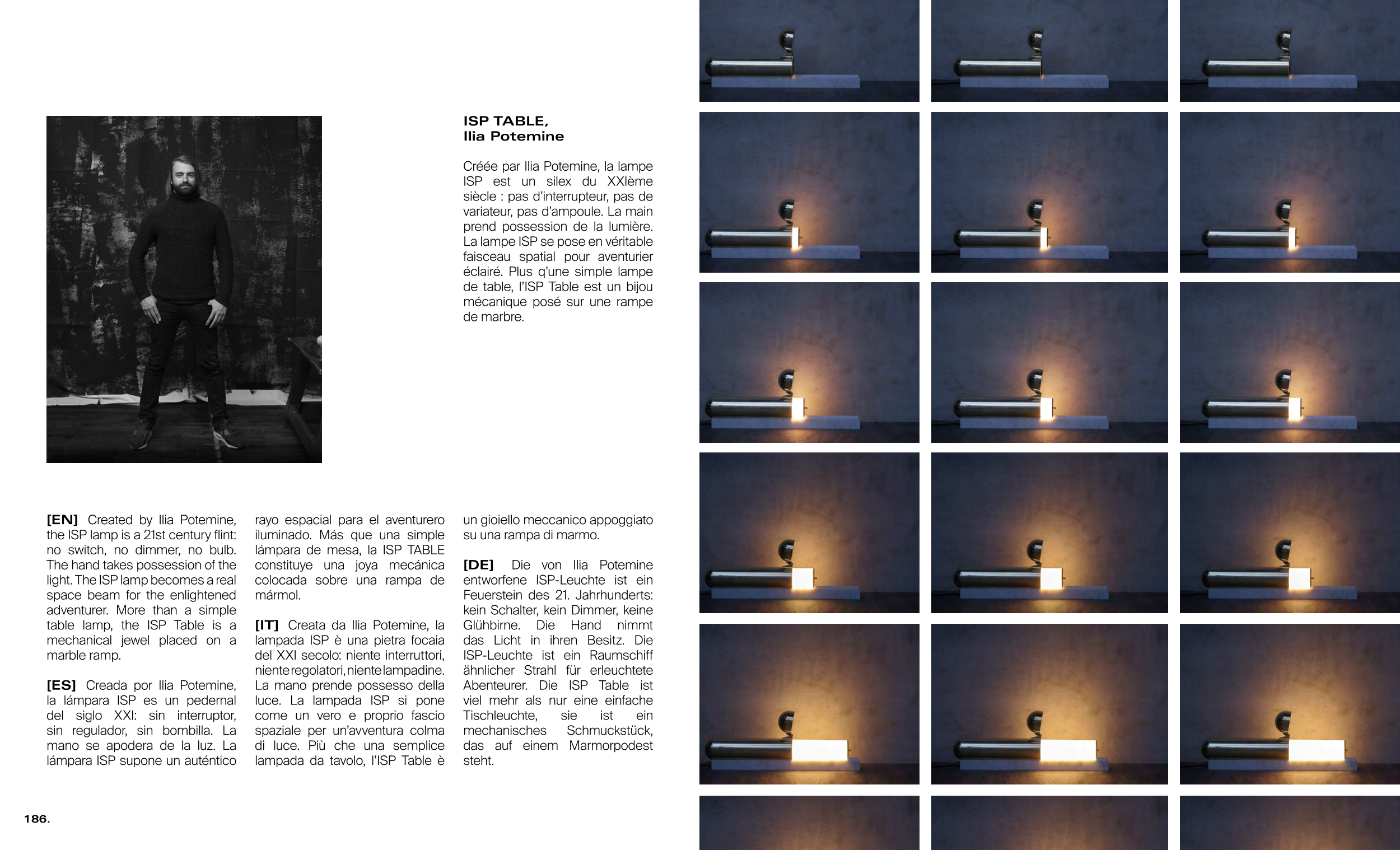 ISP TABLE,
Ilia Potemine

Créée par Ilia Potemine, la lampe ISP est un silex du XXIème siècle : pas d'interrupteur, pas de variateur, pas d'ampoule. La main prend possession de la lumière. La lampe ISP se pose en véritable faisceau spatial pour aventurier éclairé. Plus q'une simple lampe de table, l'ISP Table est un bijou mécanique posé sur une rampe de marbre.

[EN] Created by Ilia Potemine, the ISP lamp is a 21st century flint: no switch, no dimmer, no bulb. The hand takes possession of the light. The ISP lamp becomes a real space beam for the enlightened adventurer. More than a simple table lamp, the ISP Table is a mechanical jewel placed on a marble ramp.

[ES] Creada por Ilia Potemine, la lámpara ISP es un pedernal del siglo XXI: sin interruptor, sin regulador, sin bombilla. La mano se apodera de la luz. La lámpara ISP supone un auténtico rayo espacial para el aventurero iluminado. Más que una simple lámpara de mesa, la ISP TABLE constituye una joya mecánica colocada sobre una rampa de mármol.

[IT] Creata da Ilia Potemine, la lampada ISP è una pietra focaia del XXI secolo: niente interruttori, niente regolatori, niente lampadine. La mano prende possesso della luce. La lampada ISP si pone come un vero e proprio fascio spaziale per un'avventura colma di luce. Più che una semplice lampada da tavolo, l'ISP Table è un gioiello meccanico appoggiato su una rampa di marmo.

[DE] Die von Ilia Potemine entworfene ISP-Leuchte ist ein Feuerstein des 21. Jahrhunderts: kein Schalter, kein Dimmer, keine Glühbirne. Die Hand nimmt das Licht in ihren Besitz. Die ISP-Leuchte ist ein Raumschiff ähnlicher Strahl für erleuchtete Abenteurer. Die ISP Table ist viel mehr als nur eine einfache Tischleuchte, sie ist ein mechanisches Schmuckstück, das auf einem Marmorpodest steht.

186.