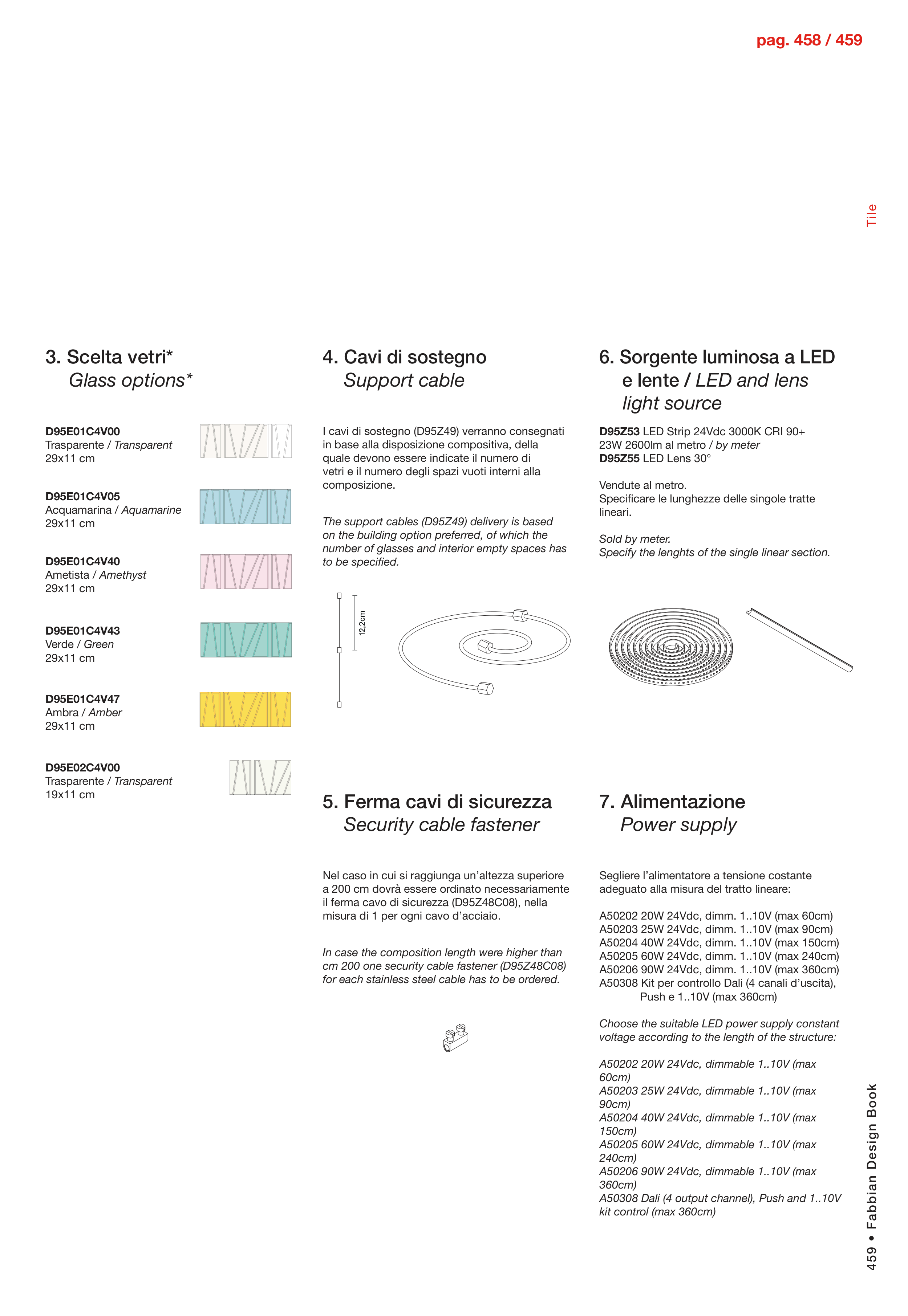 pag. 458 / 459

Tile

3. Scelta vetri*
Glass options*

D95E01C4V00
Trasparente / Transparent
29x11 cm

D95E01C4V05
Acquamarina / Aquamarine
29x11 cm

D95E01C4V40
Ametista / Amethyst
29x11 cm

D95E01C4V43
Verde / Green
29x11 cm

D95E01C4V47
Ambra / Amber
29x11 cm

D95E02C4V00
Trasparente / Transparent
19x11 cm

4. Cavi di sostegno
Support cable

I cavi di sostegno (D95Z49) verranno consegnati in base alla disposizione compositiva, della quale devono essere indicate il numero di vetri e il numero degli spazi vuoti interni alla composizione.

The support cables (D95Z49) delivery is based on the building option preferred, of which the number of glasses and interior empty spaces has to be specified.

12,2cm

5. Ferma cavi di sicurezza
Security cable fastener

Nel caso in cui si raggiunga un'altezza superiore a 200 cm dovrà essere ordinato necessariamente il ferma cavo di sicurezza (D95Z48C08), nella misura di 1 per ogni cavo d'acciaio.

In case the composition length were higher than cm 200 one security cable fastener (D95Z48C08) for each stainless steel cable has to be ordered.

6. Sorgente luminosa a LED e lente / LED and lens light source

D95Z53 LED Strip 24Vdc 3000K CRI 90+
23W 2600lm al metro / by meter
D95Z55 LED Lens 30°

Vendute al metro.
Specificare le lunghezze delle singole tratte lineari.

Sold by meter.
Specify the lenghts of the single linear section.

7. Alimentazione
Power supply

Segliere l'alimentatore a tensione costante adeguato alla misura del tratto lineare:

A50202 20W 24Vdc, dimm. 1..10V (max 60cm)
A50203 25W 24Vdc, dimm. 1..10V (max 90cm)
A50204 40W 24Vdc, dimm. 1..10V (max 150cm)
A50205 60W 24Vdc, dimm. 1..10V (max 240cm)
A50206 90W 24Vdc, dimm. 1..10V (max 360cm)
A50308 Kit per controllo Dali (4 canali d'uscita), Push e 1..10V (max 360cm)

Choose the suitable LED power supply constant voltage according to the length of the structure:

A50202 20W 24Vdc, dimmable 1..10V (max 60cm)
A50203 25W 24Vdc, dimmable 1..10V (max 90cm)
A50204 40W 24Vdc, dimmable 1..10V (max 150cm)
A50205 60W 24Vdc, dimmable 1..10V (max 240cm)
A50206 90W 24Vdc, dimmable 1..10V (max 360cm)
A50308 Dali (4 output channel), Push and 1..10V kit control (max 360cm)

459 • Fabbian Design Book