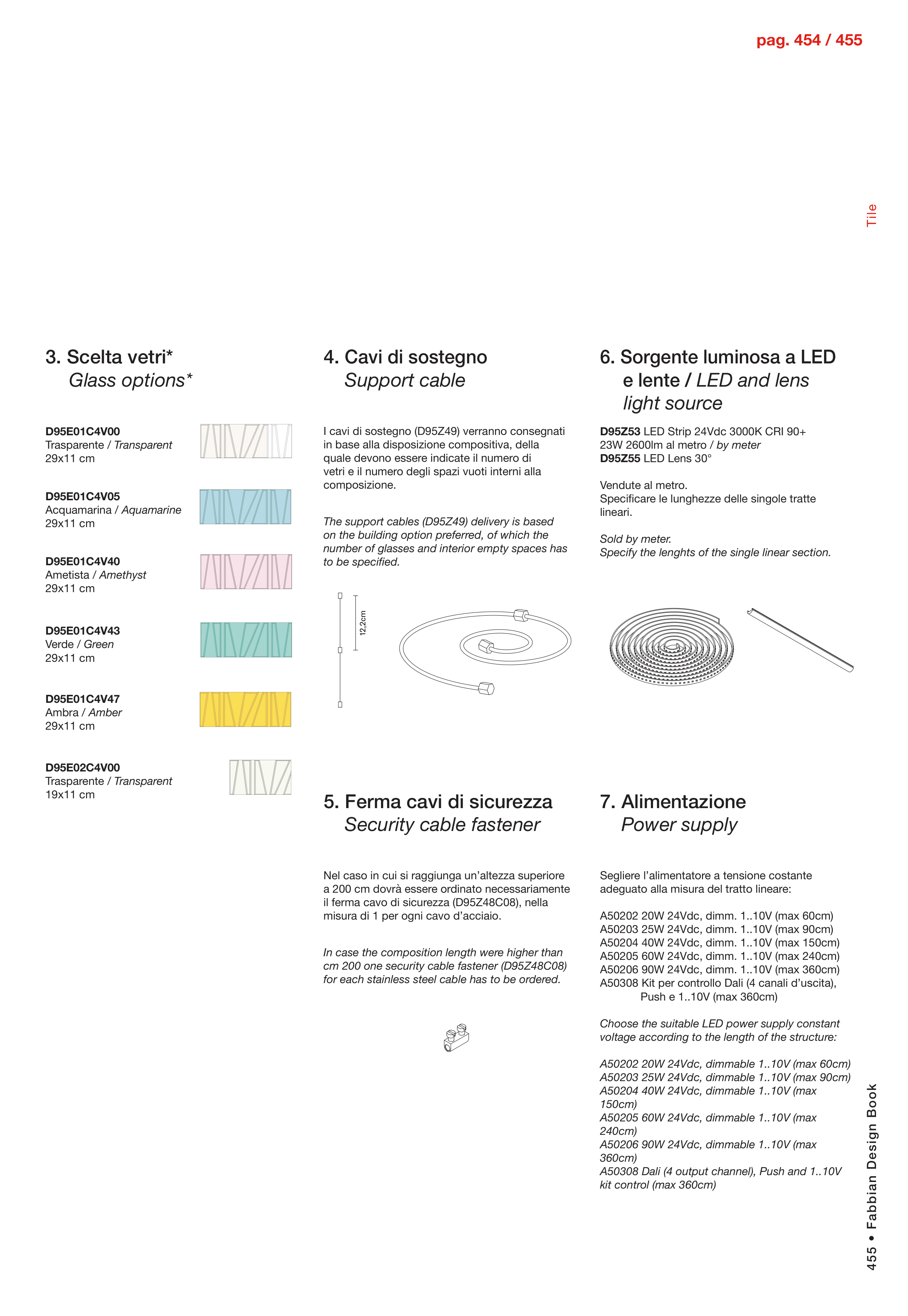 pag. 454 / 455

Tile

3. Scelta vetri*
Glass options*

D95E01C4V00
Trasparente / Transparent
29x11 cm

D95E01C4V05
Acquamarina / Aquamarine
29x11 cm

D95E01C4V40
Ametista / Amethyst
29x11 cm

D95E01C4V43
Verde / Green
29x11 cm

D95E01C4V47
Ambra / Amber
29x11 cm

D95E02C4V00
Trasparente / Transparent
19x11 cm

4. Cavi di sostegno
Support cable

I cavi di sostegno (D95Z49) verranno consegnati in base alla disposizione compositiva, della quale devono essere indicate il numero di vetri e il numero degli spazi vuoti interni alla composizione.

The support cables (D95Z49) delivery is based on the building option preferred, of which the number of glasses and interior empty spaces has to be specified.

12,2cm

5. Ferma cavi di sicurezza
Security cable fastener

Nel caso in cui si raggiunga un'altezza superiore a 200 cm dovrà essere ordinato necessariamente il ferma cavo di sicurezza (D95Z48C08), nella misura di 1 per ogni cavo d'acciaio.

In case the composition length were higher than cm 200 one security cable fastener (D95Z48C08) for each stainless steel cable has to be ordered.

6. Sorgente luminosa a LED e lente / LED and lens light source

D95Z53 LED Strip 24Vdc 3000K CRI 90+
23W 2600lm al metro / by meter
D95Z55 LED Lens 30°

Vendute al metro.
Specificare le lunghezze delle singole tratte lineari.

Sold by meter.
Specify the lenghts of the single linear section.

7. Alimentazione
Power supply

Segliere l'alimentatore a tensione costante adeguato alla misura del tratto lineare:

A50202 20W 24Vdc, dimm. 1..10V (max 60cm)
A50203 25W 24Vdc, dimm. 1..10V (max 90cm)
A50204 40W 24Vdc, dimm. 1..10V (max 150cm)
A50205 60W 24Vdc, dimm. 1..10V (max 240cm)
A50206 90W 24Vdc, dimm. 1..10V (max 360cm)
A50308 Kit per controllo Dali (4 canali d'uscita), Push e 1..10V (max 360cm)

Choose the suitable LED power supply constant voltage according to the length of the structure:

A50202 20W 24Vdc, dimmable 1..10V (max 60cm)
A50203 25W 24Vdc, dimmable 1..10V (max 90cm)
A50204 40W 24Vdc, dimmable 1..10V (max 150cm)
A50205 60W 24Vdc, dimmable 1..10V (max 240cm)
A50206 90W 24Vdc, dimmable 1..10V (max 360cm)
A50308 Dali (4 output channel), Push and 1..10V kit control (max 360cm)

455 • Fabbian Design Book