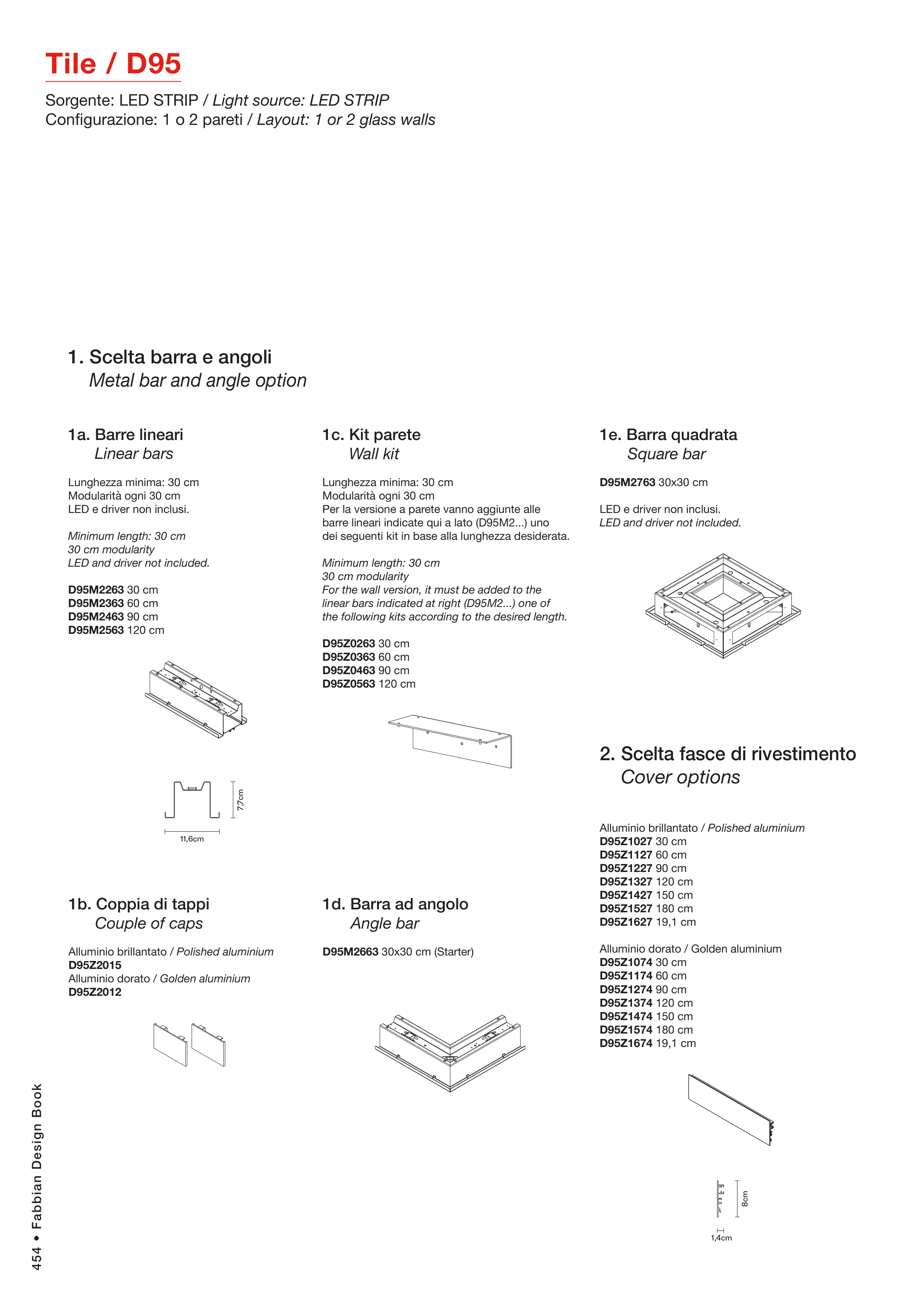 Tile / D95

Sorgente: LED STRIP / Light source: LED STRIP
Configurazione: 1 o 2 pareti / Layout: 1 or 2 glass walls

1. Scelta barra e angoli
Metal bar and angle option

1a. Barre lineari
Linear bars

Lunghezza minima: 30 cm
Modularità ogni 30 cm
LED e driver non inclusi.

Minimum length: 30 cm
30 cm modularity
LED and driver not included.

D95M2263 30 cm
D95M2363 60 cm
D95M2463 90 cm
D95M2563 120 cm

7,7cm
11,6cm

1b. Coppia di tappi
Couple of caps

Alluminio brillantato / Polished aluminium
D95Z2015
Alluminio dorato / Golden aluminium
D95Z2012

1c. Kit parete
Wall kit

Lunghezza minima: 30 cm
Modularità ogni 30 cm
Per la versione a parete vanno aggiunte alle barre lineari indicate qui a lato (D95M2...) uno dei seguenti kit in base alla lunghezza desiderata.

Minimum length: 30 cm
30 cm modularity
For the wall version, it must be added to the linear bars indicated at right (D95M2...) one of the following kits according to the desired length.

D95Z0263 30 cm
D95Z0363 60 cm
D95Z0463 90 cm
D95Z0563 120 cm

1d. Barra ad angolo
Angle bar

D95M2663 30x30 cm (Starter)

1e. Barra quadrata
Square bar

D95M2763 30x30 cm

LED e driver non inclusi.
LED and driver not included.

2. Scelta fasce di rivestimento
Cover options

Alluminio brillantato / Polished aluminium
D95Z1027 30 cm
D95Z1127 60 cm
D95Z1227 90 cm
D95Z1327 120 cm
D95Z1427 150 cm
D95Z1527 180 cm
D95Z1627 19,1 cm

Alluminio dorato / Golden aluminium
D95Z1074 30 cm
D95Z1174 60 cm
D95Z1274 90 cm
D95Z1374 120 cm
D95Z1474 150 cm
D95Z1574 180 cm
D95Z1674 19,1 cm

8cm
1,4cm

454 • Fabbian Design Book