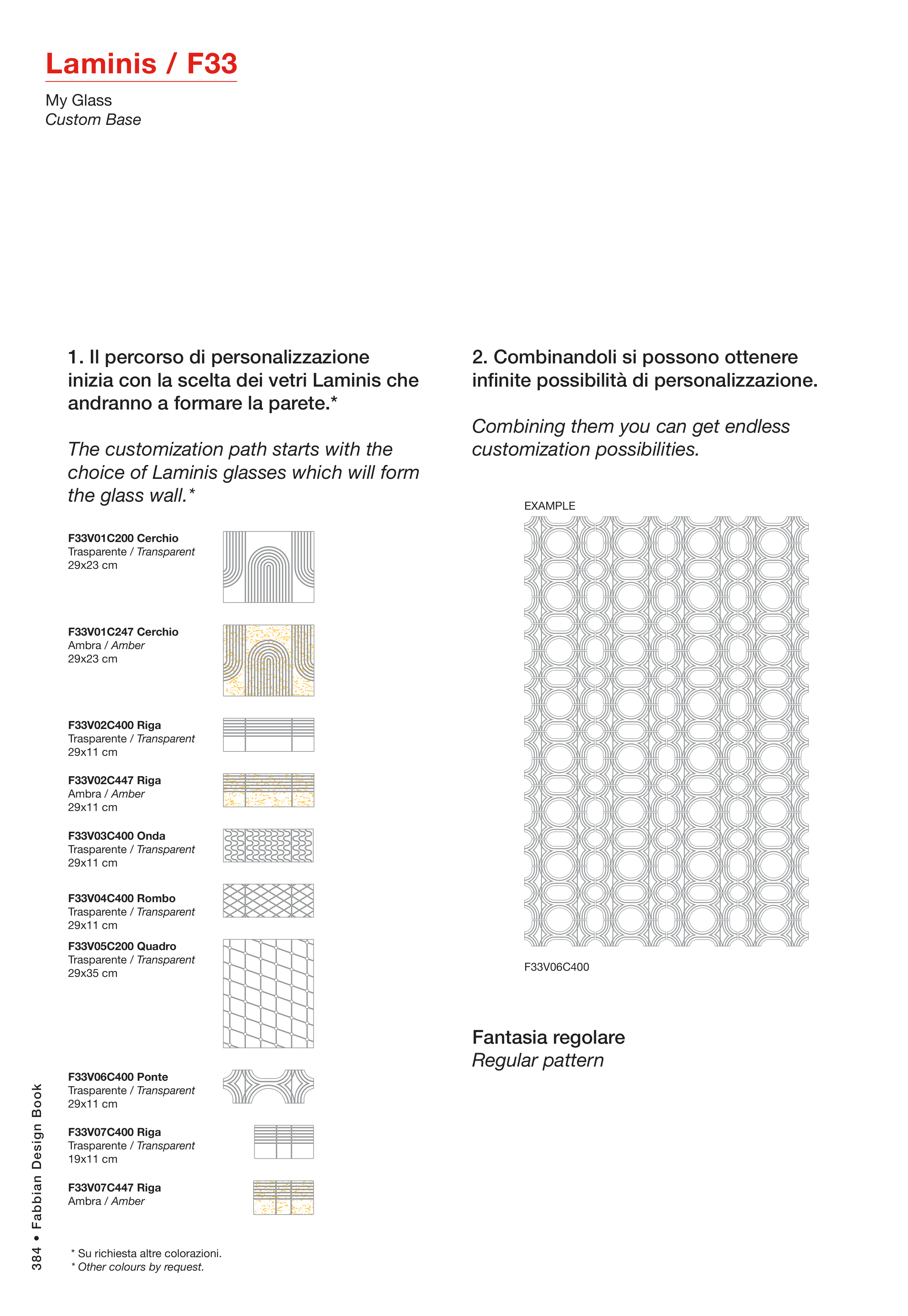 Laminis / F33

My Glass
Custom Base

1. Il percorso di personalizzazione inizia con la scelta dei vetri Laminis che andranno a formare la parete.*

The customization path starts with the choice of Laminis glasses which will form the glass wall.*

F33V01C200 Cerchio
Trasparente / Transparent
29x23 cm

F33V01C247 Cerchio
Ambra / Amber
29x23 cm

F33V02C400 Riga
Trasparente / Transparent
29x11 cm

F33V02C447 Riga
Ambra / Amber
29x11 cm

F33V03C400 Onda
Trasparente / Transparent
29x11 cm

F33V04C400 Rombo
Trasparente / Transparent
29x11 cm

F33V05C200 Quadro
Trasparente / Transparent
29x35 cm

F33V06C400 Ponte
Trasparente / Transparent
29x11 cm

F33V07C400 Riga
Trasparente / Transparent
19x11 cm

F33V07C447 Riga
Ambra / Amber

* Su richiesta altre colorazioni.
* Other colours by request.

2. Combinandoli si possono ottenere infinite possibilità di personalizzazione.

Combining them you can get endless customization possibilities.

EXAMPLE

F33V06C400

Fantasia regolare
Regular pattern

384 • Fabbian Design Book