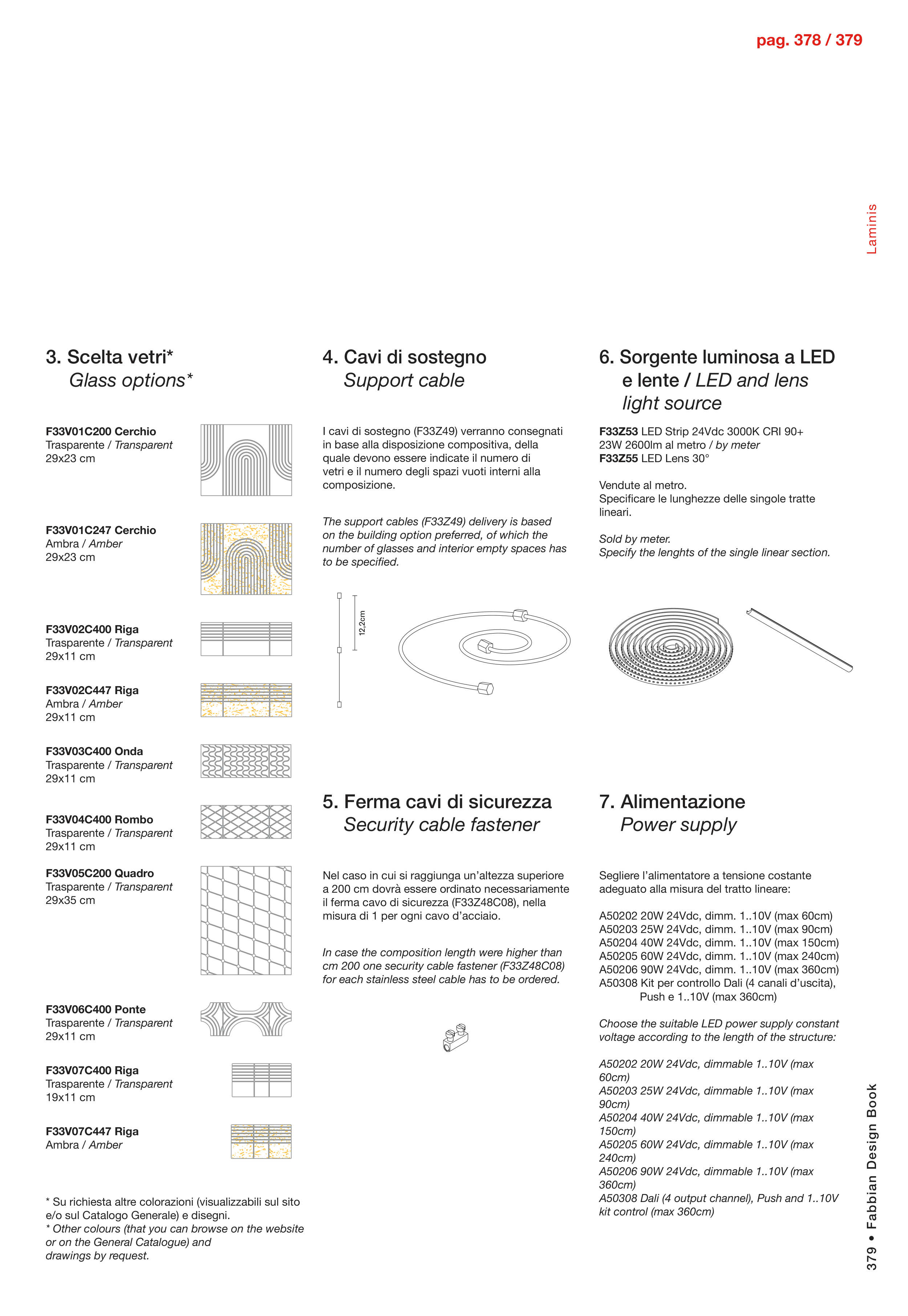 pag. 378 / 379

Laminis

3. Scelta vetri*
Glass options*

F33V01C200 Cerchio
Trasparente / Transparent
29x23 cm

F33V01C247 Cerchio
Ambra / Amber
29x23 cm

F33V02C400 Riga
Trasparente / Transparent
29x11 cm

F33V02C447 Riga
Ambra / Amber
29x11 cm

F33V03C400 Onda
Trasparente / Transparent
29x11 cm

F33V04C400 Rombo
Trasparente / Transparent
29x11 cm

F33V05C200 Quadro
Trasparente / Transparent
29x35 cm

F33V06C400 Ponte
Trasparente / Transparent
29x11 cm

F33V07C400 Riga
Trasparente / Transparent
19x11 cm

F33V07C447 Riga
Ambra / Amber

* Su richiesta altre colorazioni (visualizzabili sul sito e/o sul Catalogo Generale) e disegni.
* Other colours (that you can browse on the website or on the General Catalogue) and drawings by request.

4. Cavi di sostegno
Support cable

I cavi di sostegno (F33Z49) verranno consegnati in base alla disposizione compositiva, della quale devono essere indicate il numero di vetri e il numero degli spazi vuoti interni alla composizione.

The support cables (F33Z49) delivery is based on the building option preferred, of which the number of glasses and interior empty spaces has to be specified.

12,2cm

5. Ferma cavi di sicurezza
Security cable fastener

Nel caso in cui si raggiunga un'altezza superiore a 200 cm dovrà essere ordinato necessariamente il ferma cavo di sicurezza (F33Z48C08), nella misura di 1 per ogni cavo d'acciaio.

In case the composition length were higher than cm 200 one security cable fastener (F33Z48C08) for each stainless steel cable has to be ordered.

6. Sorgente luminosa a LED e lente / LED and lens light source

F33Z53 LED Strip 24Vdc 3000K CRI 90+
23W 2600lm al metro / by meter
F33Z55 LED Lens 30°

Vendute al metro.
Specificare le lunghezze delle singole tratte lineari.

Sold by meter.
Specify the lenghts of the single linear section.

7. Alimentazione
Power supply

Segliere l'alimentatore a tensione costante adeguato alla misura del tratto lineare:

A50202 20W 24Vdc, dimm. 1..10V (max 60cm)
A50203 25W 24Vdc, dimm. 1..10V (max 90cm)
A50204 40W 24Vdc, dimm. 1..10V (max 150cm)
A50205 60W 24Vdc, dimm. 1..10V (max 240cm)
A50206 90W 24Vdc, dimm. 1..10V (max 360cm)
A50308 Kit per controllo Dali (4 canali d'uscita), Push e 1..10V (max 360cm)

Choose the suitable LED power supply constant voltage according to the length of the structure:

A50202 20W 24Vdc, dimmable 1..10V (max 60cm)
A50203 25W 24Vdc, dimmable 1..10V (max 90cm)
A50204 40W 24Vdc, dimmable 1..10V (max 150cm)
A50205 60W 24Vdc, dimmable 1..10V (max 240cm)
A50206 90W 24Vdc, dimmable 1..10V (max 360cm)
A50308 Dali (4 output channel), Push and 1..10V kit control (max 360cm)

379 • Fabbian Design Book