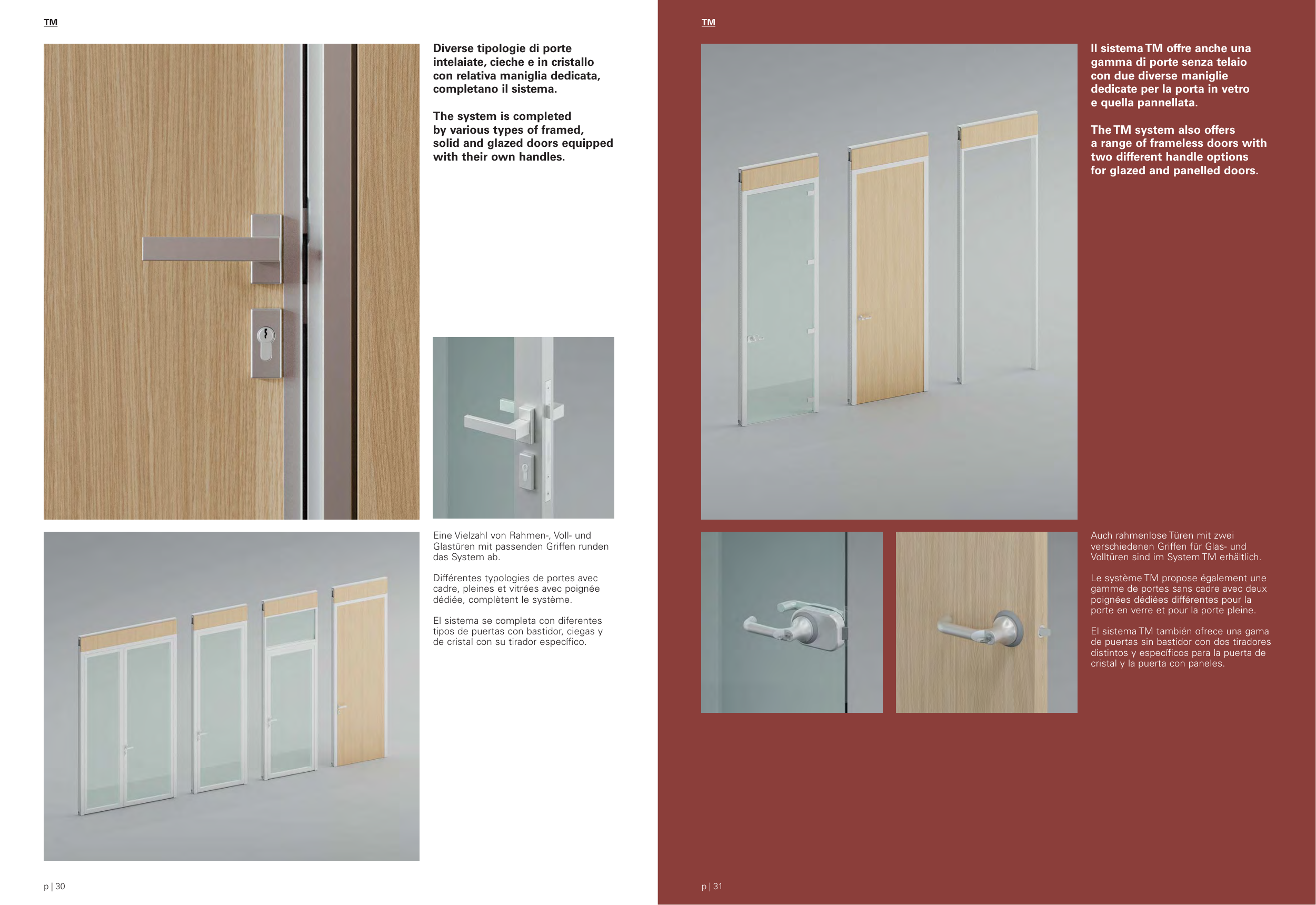 TM

Diverse tipologie di porte intelaiate, cieche e in cristallo con relativa maniglia dedicata, completano il sistema.

The system is completed by various types of framed, solid and glazed doors equipped with their own handles.

Eine Vielzahl von Rahmen-, Voll- und Glastüren mit passenden Griffen runden das System ab.

Différentes typologies de portes avec cadre, pleines et vitrées avec poignée dédiée, complètent le système.

El sistema se completa con diferentes tipos de puertas con bastidor, ciegas y de cristal con su tirador específico.

p | 30

TM

Il sistema TM offre anche una gamma di porte senza telaio con due diverse maniglie dedicate per la porta in vetro e quella pannellata.

The TM system also offers a range of frameless doors with two different handle options for glazed and panelled doors.

Auch rahmenlose Türen mit zwei verschiedenen Griffen für Glas- und Volltüren sind im System TM erhältlich.

Le système TM propose également une gamme de portes sans cadre avec deux poignées dédiées différentes pour la porte en verre et pour la porte pleine.

El sistema TM también ofrece una gama de puertas sin bastidor con dos tiradores distintos y específicos para la puerta de cristal y la puerta con paneles.

p | 31