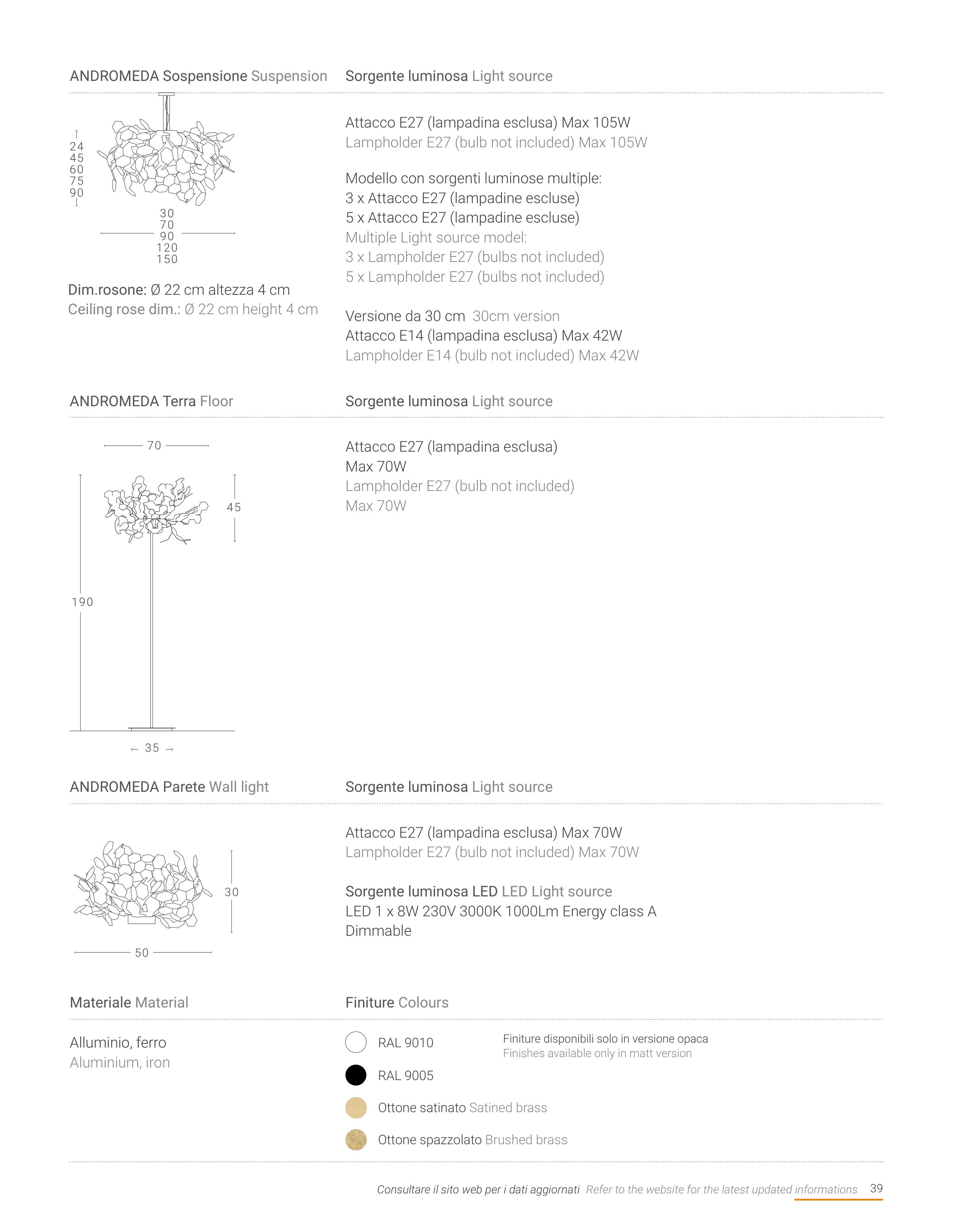 ANDROMEDA Sospensione Suspension

24
45
60
75
90

30
70
90
120
150

Dim.rosone: Ø 22 cm altezza 4 cm
Ceiling rose dim.: Ø 22 cm height 4 cm

Sorgente luminosa Light source

Attacco E27 (lampadina esclusa) Max 105W
Lampholder E27 (bulb not included) Max 105W

Modello con sorgenti luminose multiple:
3 x Attacco E27 (lampadine escluse)
5 x Attacco E27 (lampadine escluse)
Multiple Light source model:
3 x Lampholder E27 (bulbs not included)
5 x Lampholder E27 (bulbs not included)

Versione da 30 cm 30cm version
Attacco E14 (lampadina esclusa) Max 42W
Lampholder E14 (bulb not included) Max 42W

ANDROMEDA Terra Floor

70
45
190
35

Sorgente luminosa Light source

Attacco E27 (lampadina esclusa)
Max 70W
Lampholder E27 (bulb not included)
Max 70W

ANDROMEDA Parete Wall light

30
50

Sorgente luminosa Light source

Attacco E27 (lampadina esclusa) Max 70W
Lampholder E27 (bulb not included) Max 70W

Sorgente luminosa LED LED Light source
LED 1 x 8W 230V 3000K 1000Lm Energy class A
Dimmable

Materiale Material

Alluminio, ferro
Aluminium, iron

Finiture Colours

RAL 9010
RAL 9005
Ottone satinato Satined brass
Ottone spazzolato Brushed brass

Finiture disponibili solo in versione opaca
Finishes available only in matt version

Consultare il sito web per i dati aggiornati Refer to the website for the latest updated informations 39