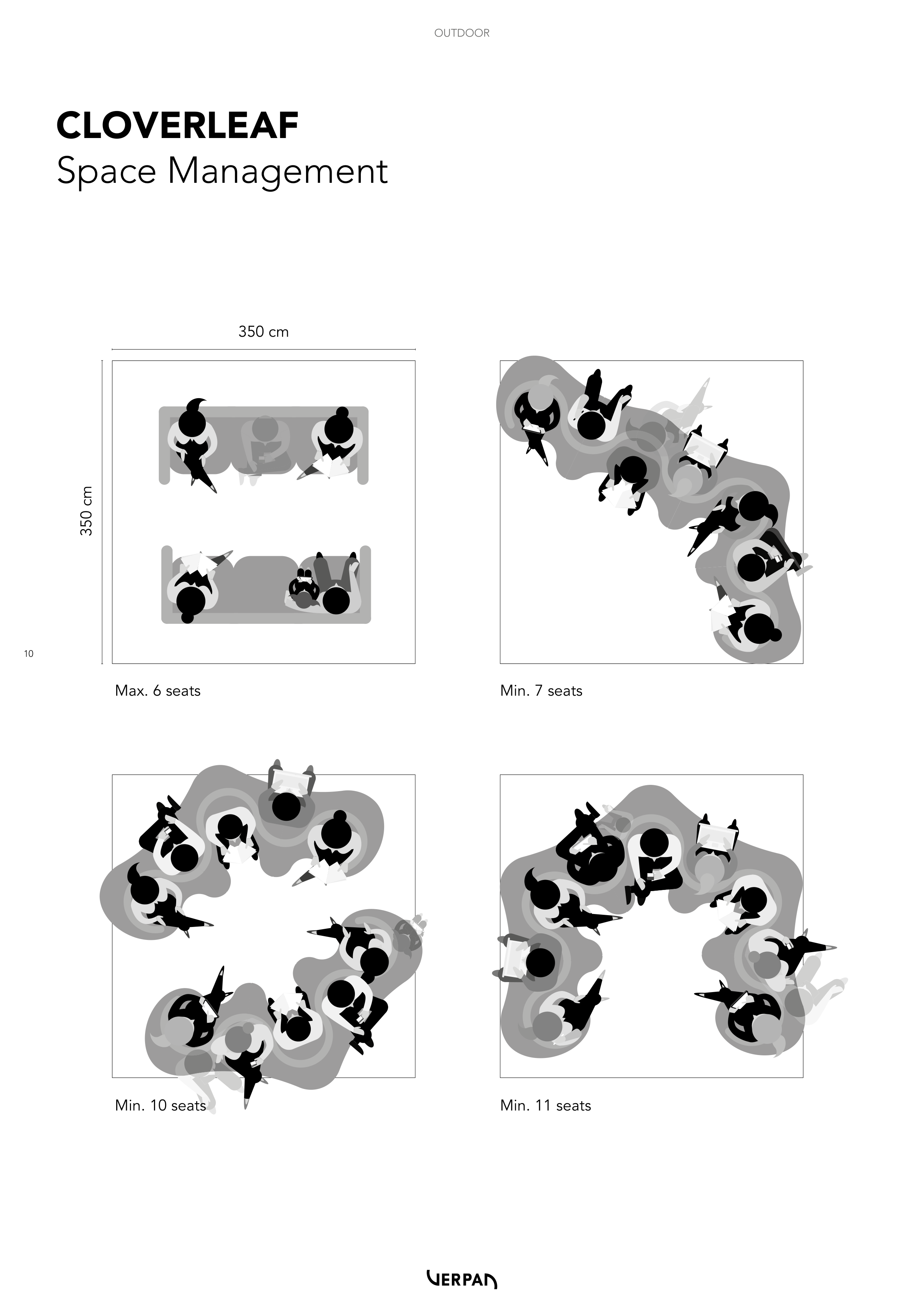 OUTDOOR

CLOVERLEAF
Space Management

350 cm

350 cm

10

Max. 6 seats

Min. 7 seats

Min. 10 seats

Min. 11 seats

VERPAN