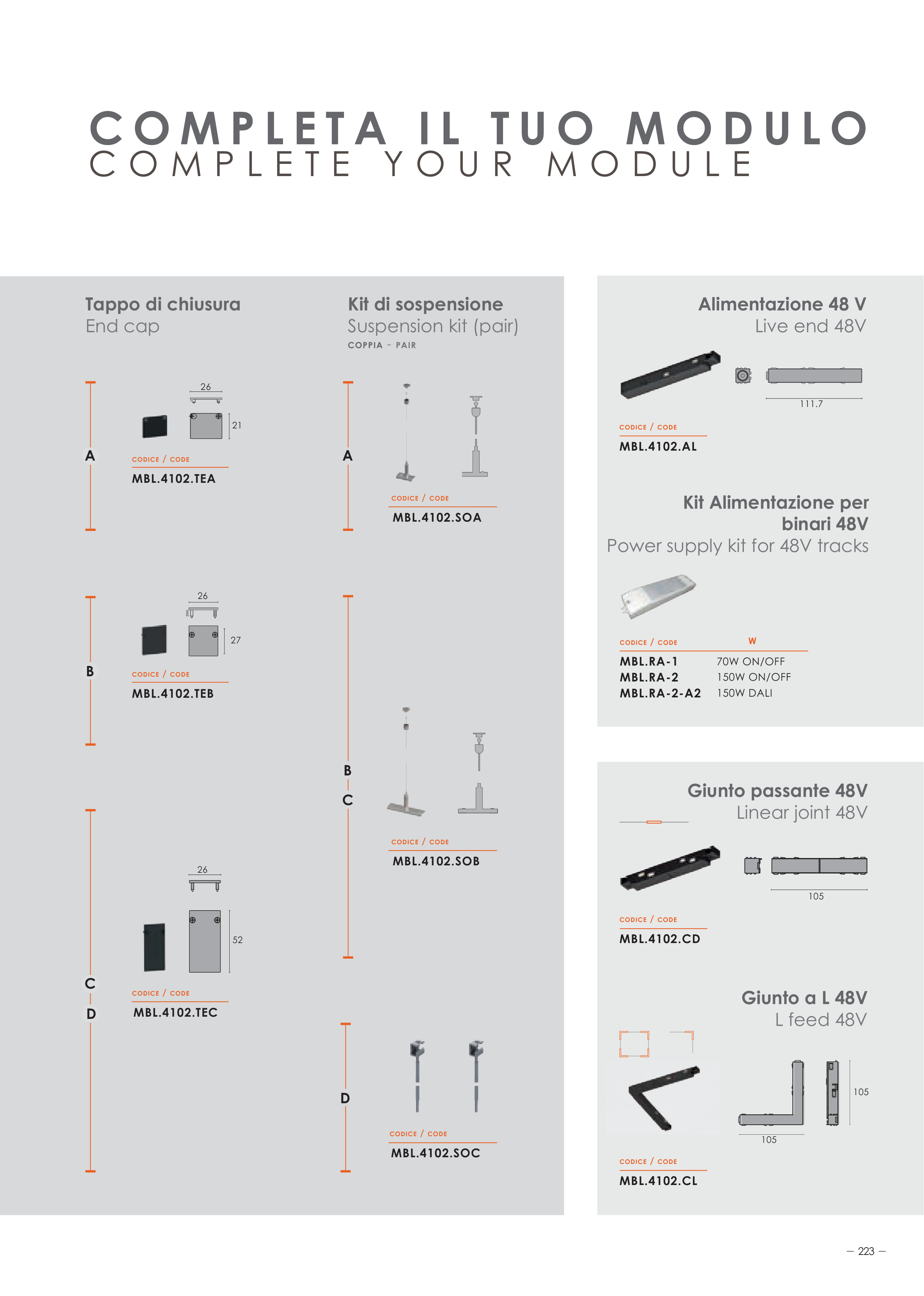 COMPLETA IL TUO MODULO
COMPLETE YOUR MODULE

Tappo di chiusura
End cap

A

26

21

CODICE / CODE
MBL.4102.TEA

B

26

27

CODICE / CODE
MBL.4102.TEB

C
D

26

52

CODICE / CODE
MBL.4102.TEC

Kit di sospensione
Suspension kit (pair)
COPPIA - PAIR

A

CODICE / CODE
MBL.4102.SOA

B
C

CODICE / CODE
MBL.4102.SOB

D

CODICE / CODE
MBL.4102.SOC

Alimentazione 48 V
Live end 48V

111.7

CODICE / CODE
MBL.4102.AL

Kit Alimentazione per binari 48V
Power supply kit for 48V tracks

| CODICE / CODE | W |
|---|---|
| MBL.RA-1 | 70W ON/OFF |
| MBL.RA-2 | 150W ON/OFF |
| MBL.RA-2-A2 | 150W DALI |

Giunto passante 48V
Linear joint 48V

105

CODICE / CODE
MBL.4102.CD

Giunto a L 48V
L feed 48V

105

105

CODICE / CODE
MBL.4102.CL

– 223 –