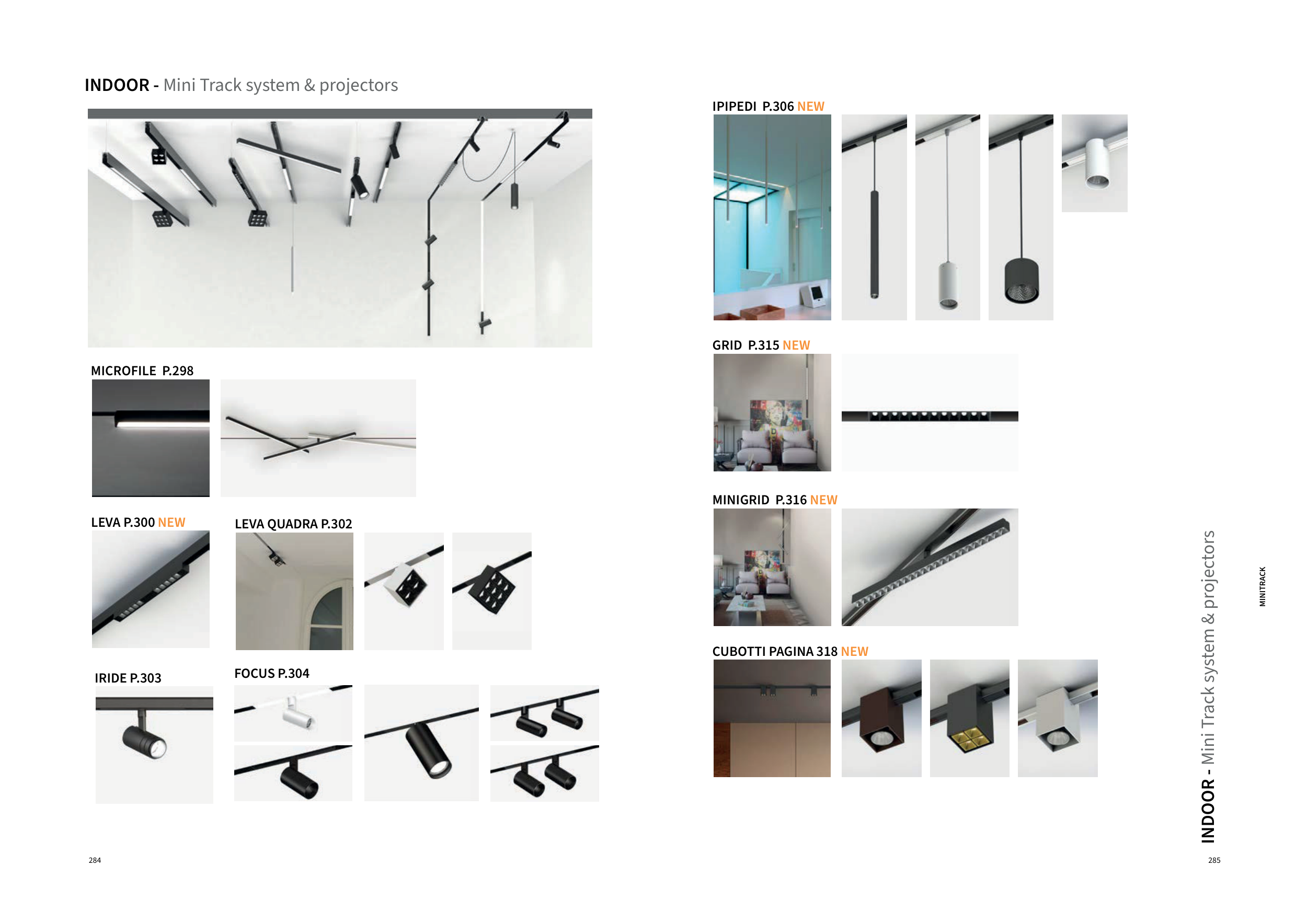 INDOOR - Mini Track system & projectors

MICROFILE P.298

LEVA P.300 NEW

LEVA QUADRA P.302

IRIDE P.303

FOCUS P.304

284

IPIPEDI P.306 NEW

GRID P.315 NEW

MINIGRID P.316 NEW

CUBOTTI PAGINA 318 NEW

INDOOR - Mini Track system & projectors

MINITRACK

285