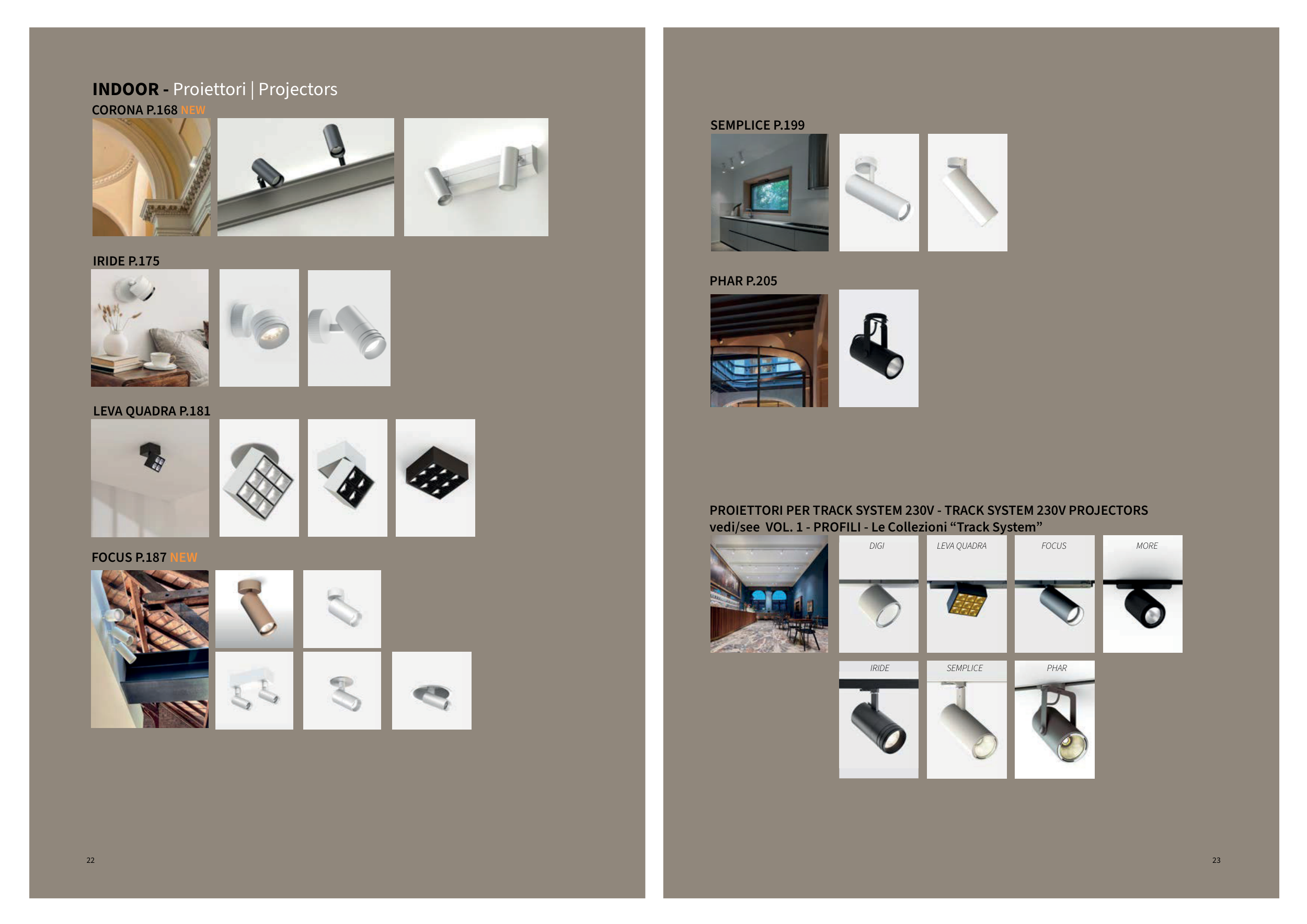 INDOOR - Proiettori | Projectors

CORONA P.168 NEW

IRIDE P.175

LEVA QUADRA P.181

FOCUS P.187 NEW

22

SEMPLICE P.199

PHAR P.205

PROIETTORI PER TRACK SYSTEM 230V - TRACK SYSTEM 230V PROJECTORS
vedi/see VOL. 1 - PROFILI - Le Collezioni “Track System”

DIGI

LEVA QUADRA

FOCUS

MORE

IRIDE

SEMPLICE

PHAR

23