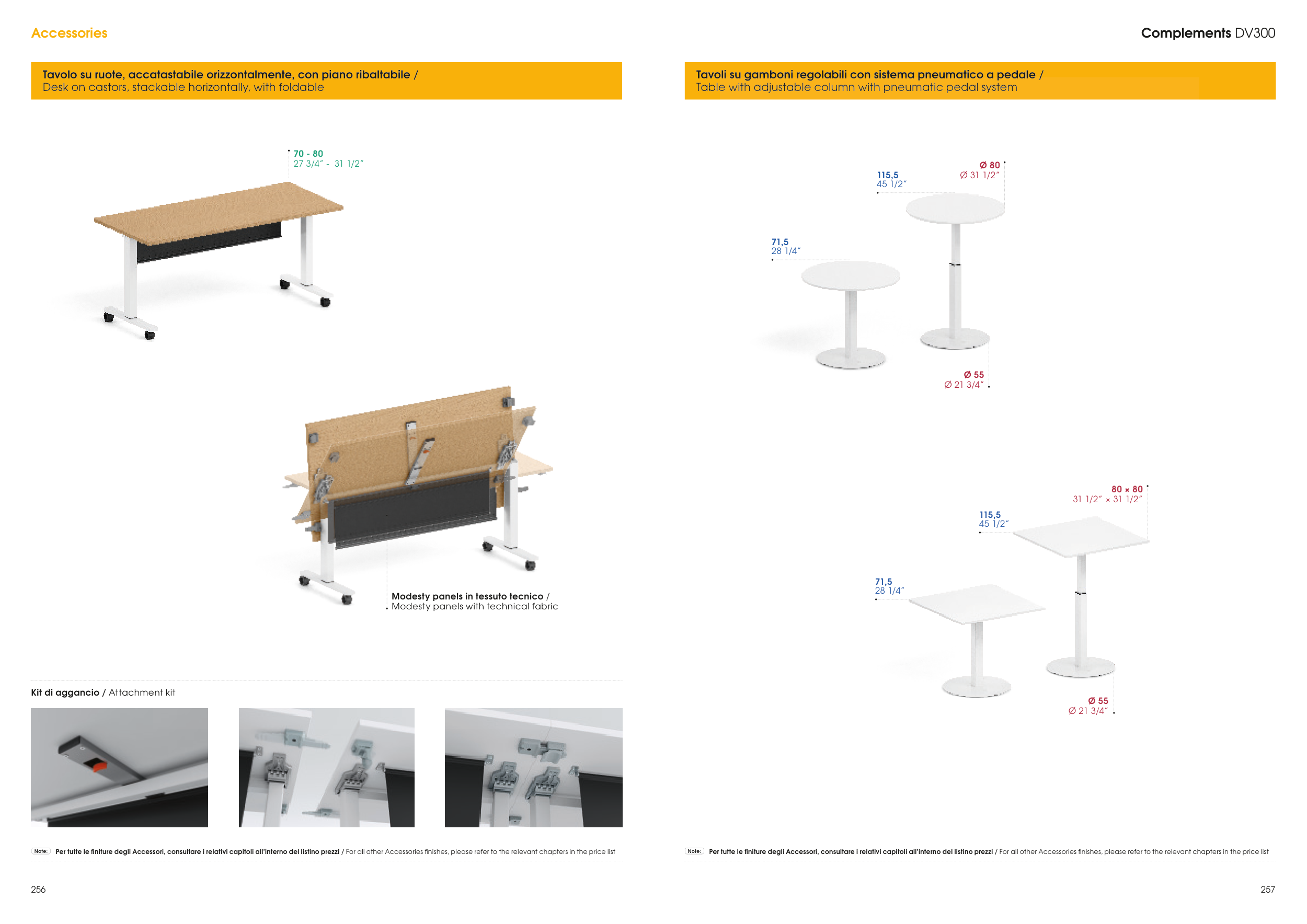 Accessories

Tavolo su ruote, accatastabile orizzontalmente, con piano ribaltabile /
Desk on castors, stackable horizontally, with foldable

70 - 80
27 3/4" - 31 1/2"

Modesty panels in tessuto tecnico /
Modesty panels with technical fabric

Kit di aggancio / Attachment kit

Note: Per tutte le finiture degli Accessori, consultare i relativi capitoli all'interno del listino prezzi / For all other Accessories finishes, please refer to the relevant chapters in the price list

256

Complements DV300

Tavoli su gamboni regolabili con sistema pneumatico a pedale /
Table with adjustable column with pneumatic pedal system

115,5
45 1/2"

Ø 80
Ø 31 1/2"

71,5
28 1/4"

Ø 55
Ø 21 3/4"

80 × 80
31 1/2" × 31 1/2"

115,5
45 1/2"

71,5
28 1/4"

Ø 55
Ø 21 3/4"

Note: Per tutte le finiture degli Accessori, consultare i relativi capitoli all'interno del listino prezzi / For all other Accessories finishes, please refer to the relevant chapters in the price list

257