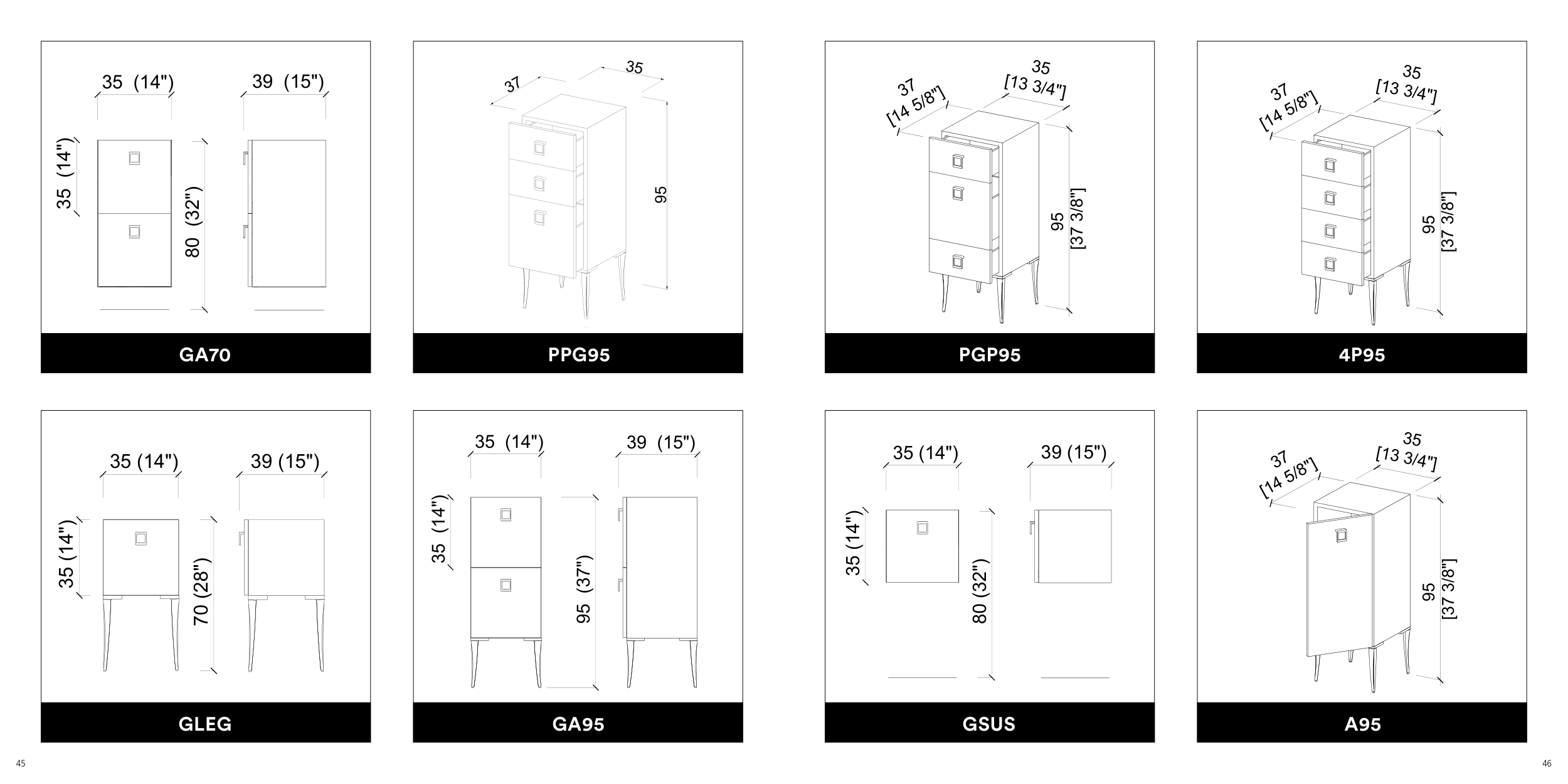 35 (14")
39 (15")
35 (14")
80 (32")
GA70

37
35
95
PPG95

37
[14 5/8"]
35
[13 3/4"]
95
[37 3/8"]
PGP95

37
[14 5/8"]
35
[13 3/4"]
95
[37 3/8"]
4P95

35 (14")
39 (15")
35 (14")
70 (28")
GLEG

35 (14")
39 (15")
35 (14")
95 (37")
GA95

35 (14")
39 (15")
35 (14")
80 (32")
GSUS

37
[14 5/8"]
35
[13 3/4"]
95
[37 3/8"]
A95

45

46