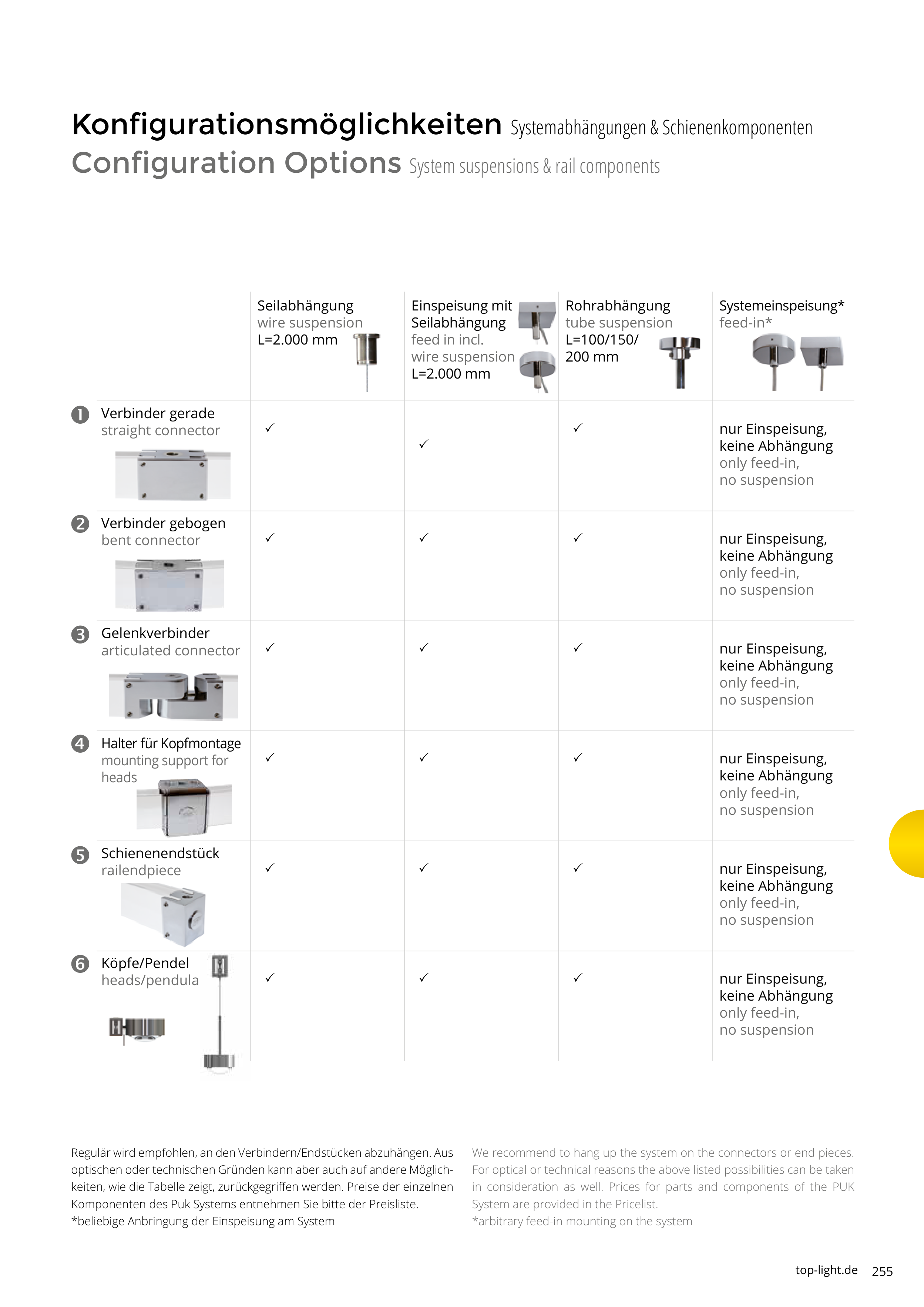 Konfigurationsmöglichkeiten Systemabhängungen & Schienenkomponenten
Configuration Options System suspensions & rail components

| | Seilabhängung wire suspension L=2.000 mm | Einspeisung mit Seilabhängung feed in incl. wire suspension L=2.000 mm | Rohrabhängung tube suspension L=100/150/ 200 mm | Systemeinspeisung* feed-in* |
|---|---|---|---|---|
| 1 Verbinder gerade straight connector | ✓ | ✓ | ✓ | nur Einspeisung, keine Abhängung only feed-in, no suspension |
| 2 Verbinder gebogen bent connector | ✓ | ✓ | ✓ | nur Einspeisung, keine Abhängung only feed-in, no suspension |
| 3 Gelenkverbinder articulated connector | ✓ | ✓ | ✓ | nur Einspeisung, keine Abhängung only feed-in, no suspension |
| 4 Halter für Kopfmontage mounting support for heads | ✓ | ✓ | ✓ | nur Einspeisung, keine Abhängung only feed-in, no suspension |
| 5 Schienenendstück railendpiece | ✓ | ✓ | ✓ | nur Einspeisung, keine Abhängung only feed-in, no suspension |
| 6 Köpfe/Pendel heads/pendula | ✓ | ✓ | ✓ | nur Einspeisung, keine Abhängung only feed-in, no suspension |

Regulär wird empfohlen, an den Verbindern/Endstücken abzuhängen. Aus optischen oder technischen Gründen kann aber auch auf andere Möglichkeiten, wie die Tabelle zeigt, zurückgegriffen werden. Preise der einzelnen Komponenten des Puk Systems entnehmen Sie bitte der Preisliste.
*beliebige Anbringung der Einspeisung am System

We recommend to hang up the system on the connectors or end pieces. For optical or technical reasons the above listed possibilities can be taken in consideration as well. Prices for parts and components of the PUK System are provided in the Pricelist.
*arbitrary feed-in mounting on the system

top-light.de 255