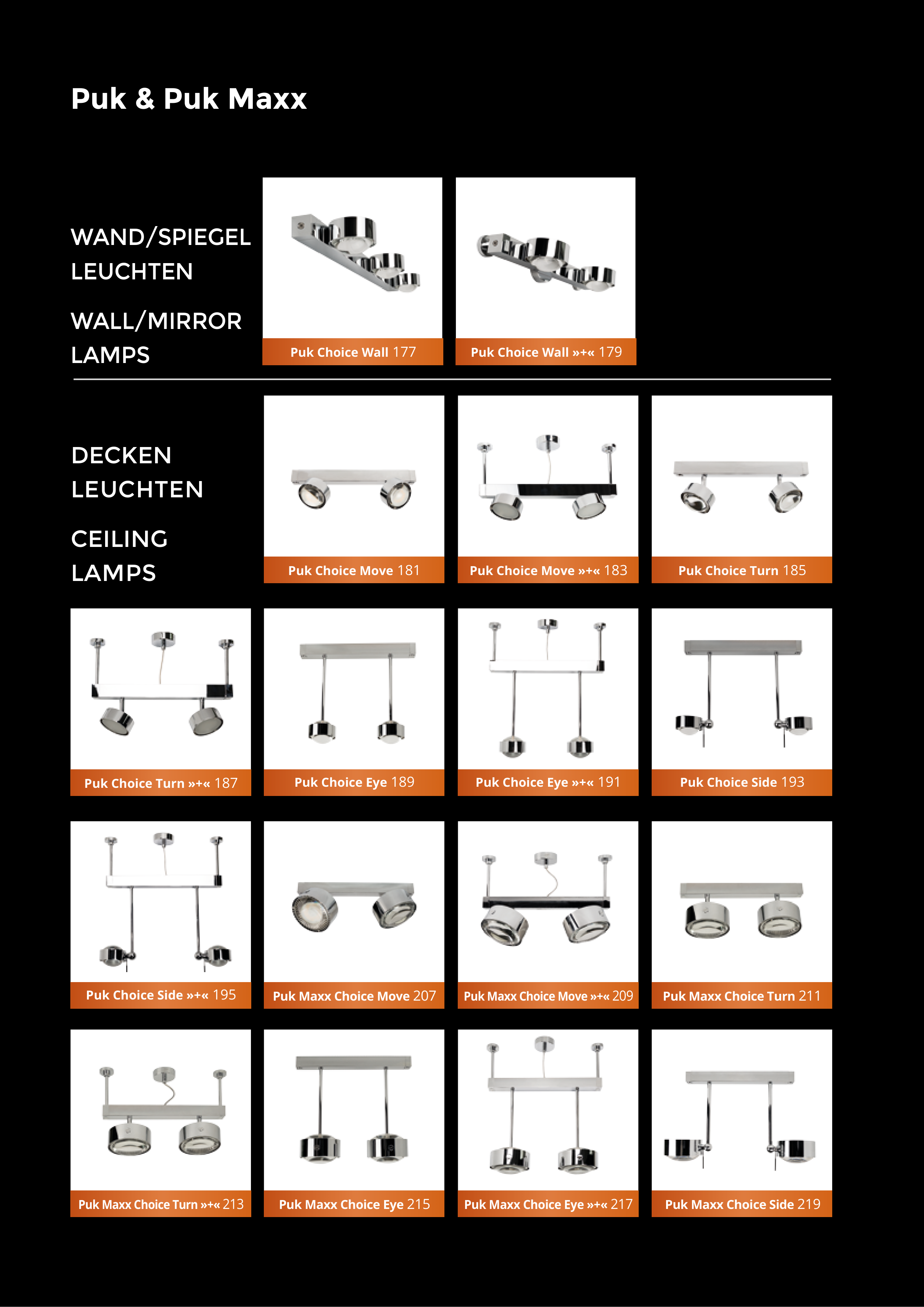 Puk & Puk Maxx

WAND/SPIEGEL LEUCHTEN

WALL/MIRROR LAMPS

Puk Choice Wall 177

Puk Choice Wall »+« 179

DECKEN LEUCHTEN

CEILING LAMPS

Puk Choice Move 181

Puk Choice Move »+« 183

Puk Choice Turn 185

Puk Choice Turn »+« 187

Puk Choice Eye 189

Puk Choice Eye »+« 191

Puk Choice Side 193

Puk Choice Side »+« 195

Puk Maxx Choice Move 207

Puk Maxx Choice Move »+« 209

Puk Maxx Choice Turn 211

Puk Maxx Choice Turn »+« 213

Puk Maxx Choice Eye 215

Puk Maxx Choice Eye »+« 217

Puk Maxx Choice Side 219