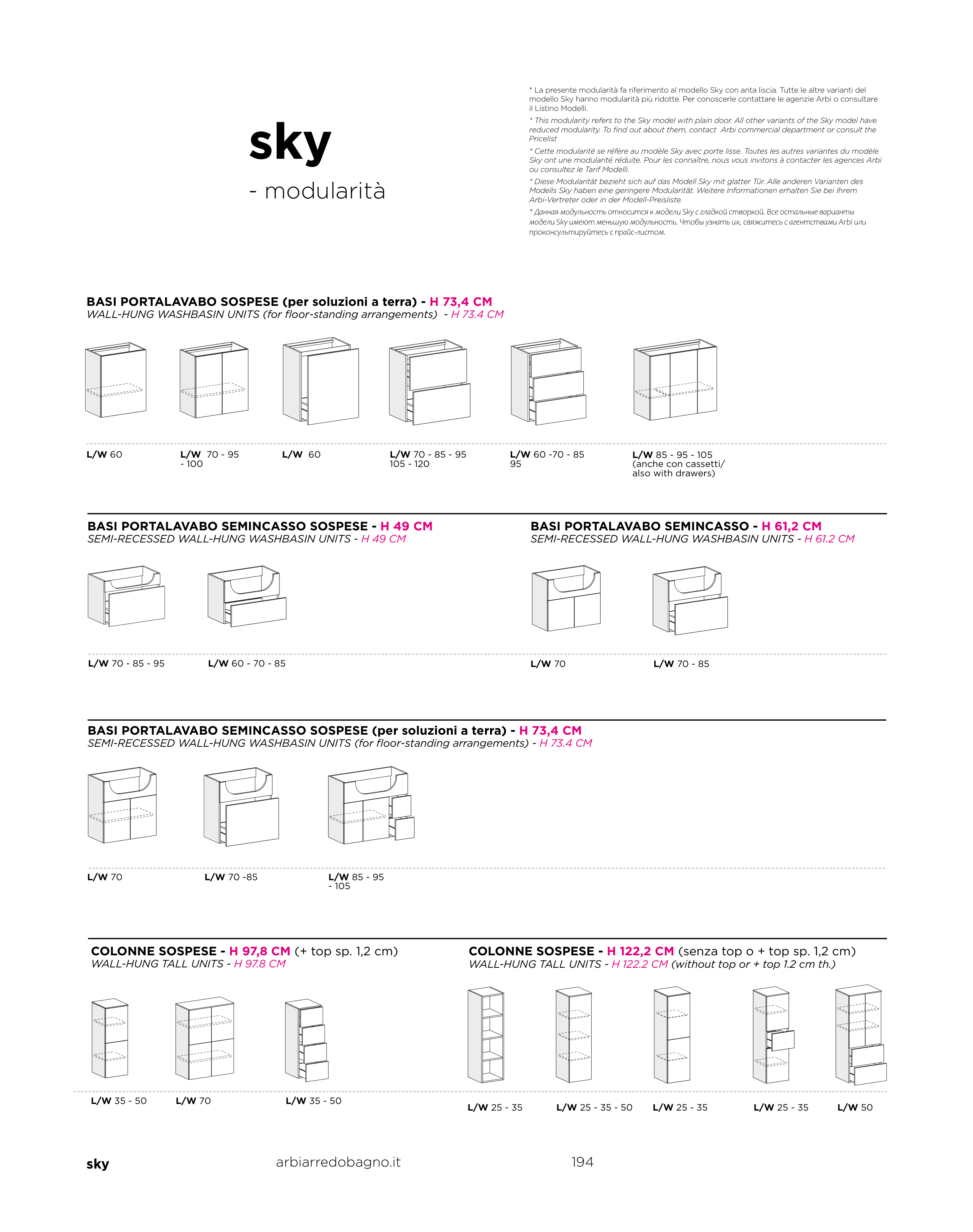 sky

- modularità

* La presente modularità fa riferimento al modello Sky con anta liscia. Tutte le altre varianti del modello Sky hanno modularità più ridotte. Per conoscerle contattare le agenzie Arbi o consultare il Listino Modelli.

* This modularity refers to the Sky model with plain door. All other variants of the Sky model have reduced modularity. To find out about them, contact Arbi commercial department or consult the Pricelist

* Cette modularité se réfère au modèle Sky avec porte lisse. Toutes les autres variantes du modèle Sky ont une modularité réduite. Pour les connaître, nous vous invitons à contacter les agences Arbi ou consultez le Tarif Modelli.

* Diese Modularität bezieht sich auf das Modell Sky mit glatter Tür. Alle anderen Varianten des Modells Sky haben eine geringere Modularität. Weitere Informationen erhalten Sie bei Ihrem Arbi-Vertreter oder in der Modell-Preisliste.

* Данная модульность относится к модели Sky с гладкой створкой. Все остальные варианты модели Sky имеют меньшую модульность. Чтобы узнать их, свяжитесь с агентствами Arbi или проконсультируйтесь с прайс-листом.

BASI PORTALAVABO SOSPESE (per soluzioni a terra) - H 73,4 CM
WALL-HUNG WASHBASIN UNITS (for floor-standing arrangements) - H 73.4 CM

L/W 60
L/W 70 - 95 - 100
L/W 60
L/W 70 - 85 - 95 105 - 120
L/W 60 -70 - 85 95
L/W 85 - 95 - 105 (anche con cassetti/ also with drawers)

BASI PORTALAVABO SEMINCASSO SOSPESE - H 49 CM
SEMI-RECESSED WALL-HUNG WASHBASIN UNITS - H 49 CM

L/W 70 - 85 - 95
L/W 60 - 70 - 85

BASI PORTALAVABO SEMINCASSO - H 61,2 CM
SEMI-RECESSED WALL-HUNG WASHBASIN UNITS - H 61.2 CM

L/W 70
L/W 70 - 85

BASI PORTALAVABO SEMINCASSO SOSPESE (per soluzioni a terra) - H 73,4 CM
SEMI-RECESSED WALL-HUNG WASHBASIN UNITS (for floor-standing arrangements) - H 73.4 CM

L/W 70
L/W 70 -85
L/W 85 - 95 - 105

COLONNE SOSPESE - H 97,8 CM (+ top sp. 1,2 cm)
WALL-HUNG TALL UNITS - H 97.8 CM

L/W 35 - 50
L/W 70
L/W 35 - 50

COLONNE SOSPESE - H 122,2 CM (senza top o + top sp. 1,2 cm)
WALL-HUNG TALL UNITS - H 122.2 CM (without top or + top 1.2 cm th.)

L/W 25 - 35
L/W 25 - 35 - 50
L/W 25 - 35
L/W 25 - 35
L/W 50

sky
arbiarredobagno.it
194