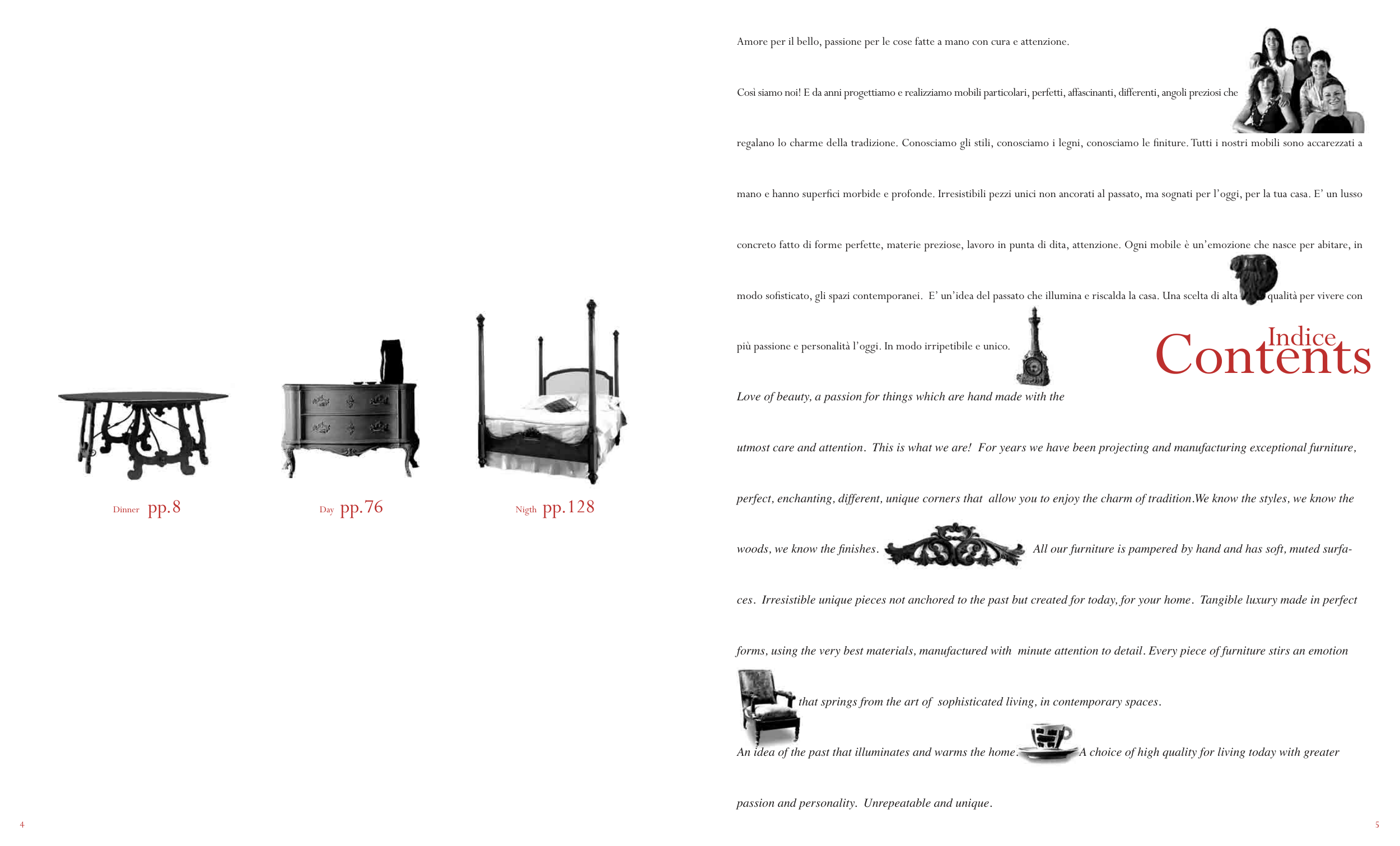 Dinner pp.8

Day pp.76

Nigth pp.128

4

Amore per il bello, passione per le cose fatte a mano con cura e attenzione.

Così siamo noi! E da anni progettiamo e realizziamo mobili particolari, perfetti, affascinanti, differenti, angoli preziosi che regalano lo charme della tradizione. Conosciamo gli stili, conosciamo i legni, conosciamo le finiture. Tutti i nostri mobili sono accarezzati a mano e hanno superfici morbide e profonde. Irresistibili pezzi unici non ancorati al passato, ma sognati per l'oggi, per la tua casa. E' un lusso concreto fatto di forme perfette, materie preziose, lavoro in punta di dita, attenzione. Ogni mobile è un'emozione che nasce per abitare, in modo sofisticato, gli spazi contemporanei. E' un'idea del passato che illumina e riscalda la casa. Una scelta di alta qualità per vivere con più passione e personalità l'oggi. In modo irripetibile e unico.

Indice
Contents

Love of beauty, a passion for things which are hand made with the utmost care and attention. This is what we are! For years we have been projecting and manufacturing exceptional furniture, perfect, enchanting, different, unique corners that allow you to enjoy the charm of tradition.We know the styles, we know the woods, we know the finishes. All our furniture is pampered by hand and has soft, muted surfaces. Irresistible unique pieces not anchored to the past but created for today, for your home. Tangible luxury made in perfect forms, using the very best materials, manufactured with minute attention to detail. Every piece of furniture stirs an emotion that springs from the art of sophisticated living, in contemporary spaces.

An idea of the past that illuminates and warms the home. A choice of high quality for living today with greater passion and personality. Unrepeatable and unique.

5