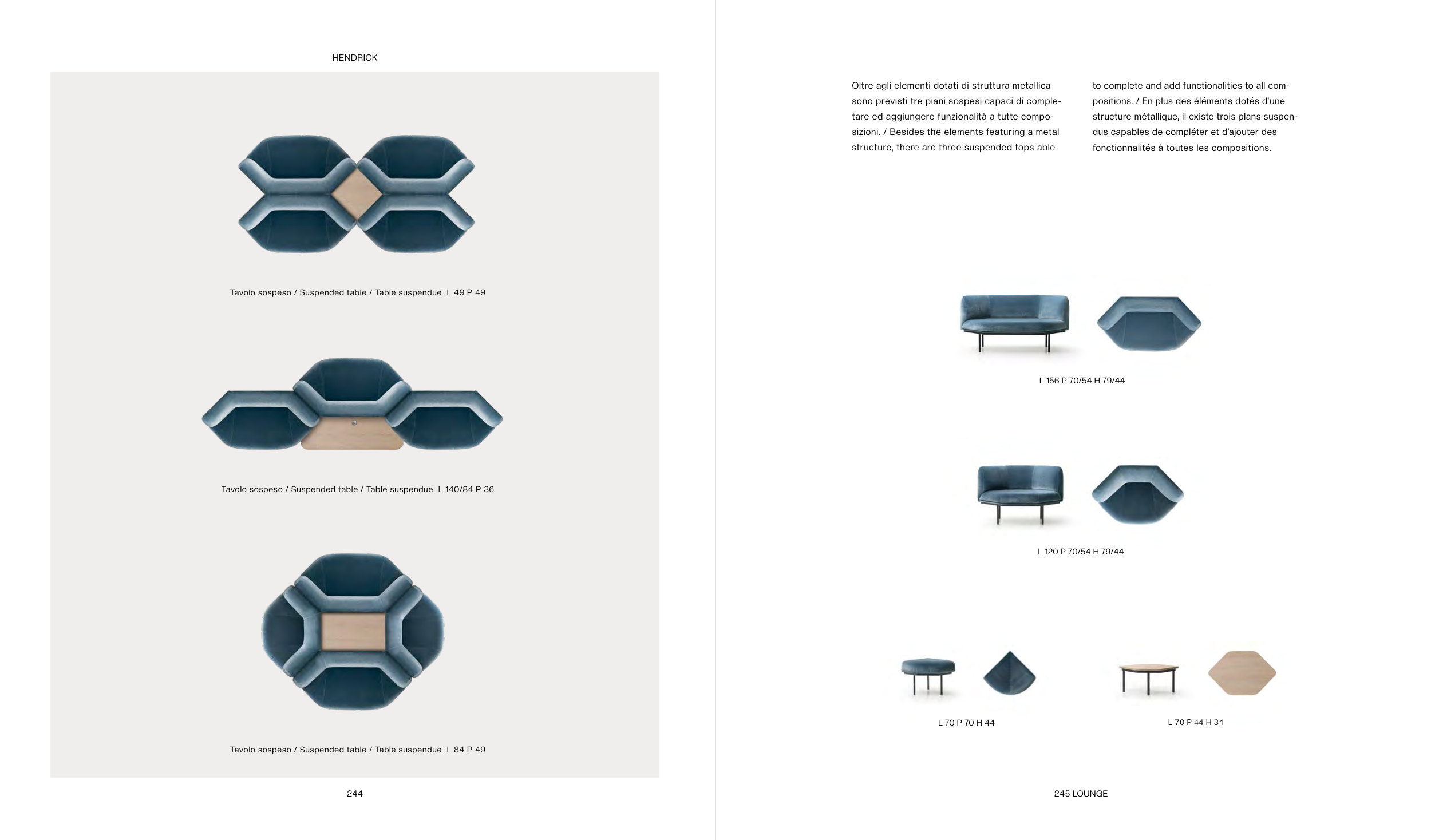 HENDRICK

Tavolo sospeso / Suspended table / Table suspendue L 49 P 49

Tavolo sospeso / Suspended table / Table suspendue L 140/84 P 36

Tavolo sospeso / Suspended table / Table suspendue L 84 P 49

244

Oltre agli elementi dotati di struttura metallica sono previsti tre piani sospesi capaci di completare ed aggiungere funzionalità a tutte composizioni. / Besides the elements featuring a metal structure, there are three suspended tops able to complete and add functionalities to all compositions. / En plus des éléments dotés d'une structure métallique, il existe trois plans suspendus capables de compléter et d'ajouter des fonctionnalités à toutes les compositions.

L 156 P 70/54 H 79/44

L 120 P 70/54 H 79/44

L 70 P 70 H 44

L 70 P 44 H 31

245 LOUNGE