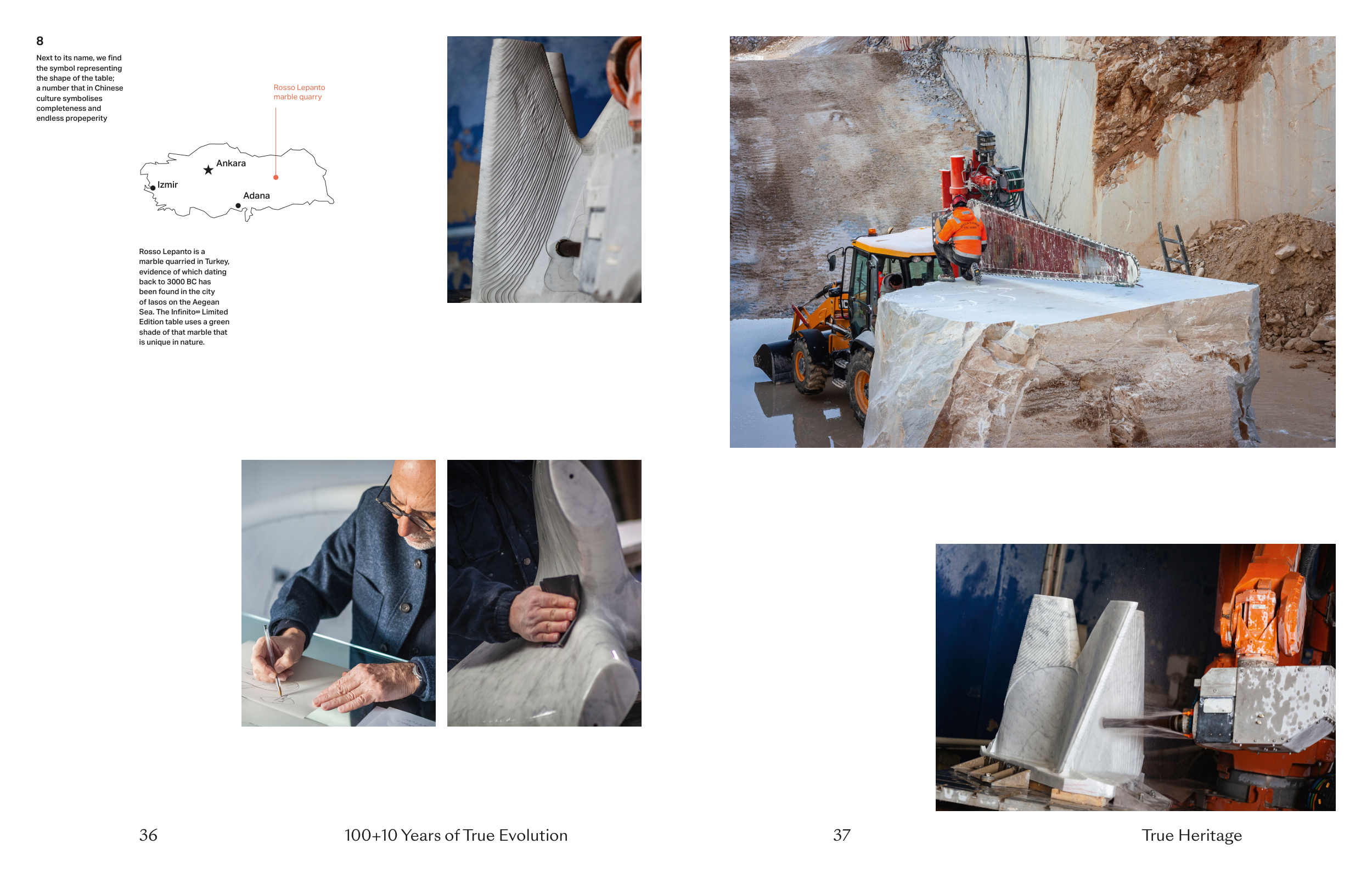 8

Next to its name, we find the symbol representing the shape of the table; a number that in Chinese culture symbolises completeness and endless propeperity

Rosso Lepanto marble quarry

Ankara
Izmir
Adana

Rosso Lepanto is a marble quarried in Turkey, evidence of which dating back to 3000 BC has been found in the city of Iasos on the Aegean Sea. The Infinito∞ Limited Edition table uses a green shade of that marble that is unique in nature.

36

100+10 Years of True Evolution

37

True Heritage