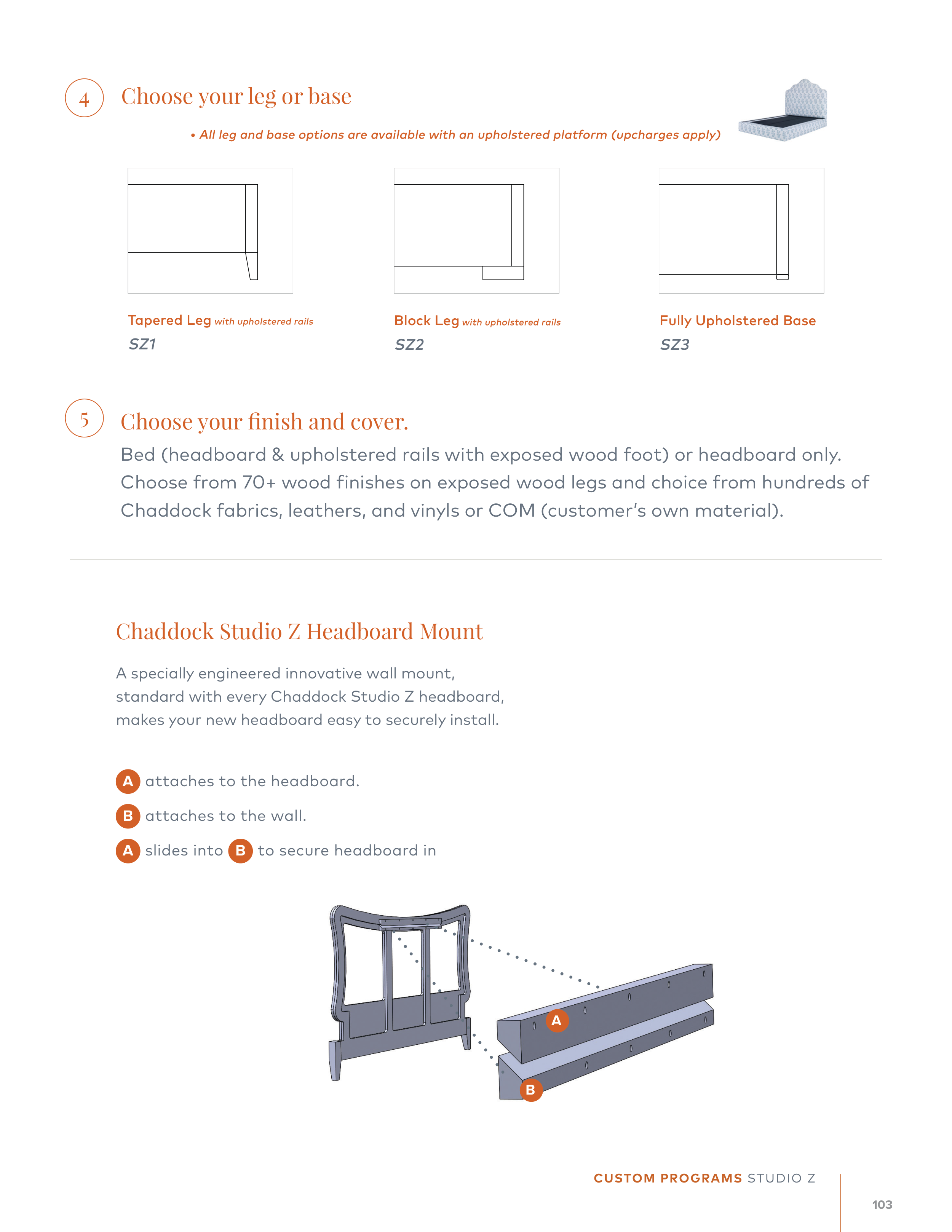 4 Choose your leg or base

• All leg and base options are available with an upholstered platform (upcharges apply)

Tapered Leg with upholstered rails
SZ1

Block Leg with upholstered rails
SZ2

Fully Upholstered Base
SZ3

5 Choose your finish and cover.

Bed (headboard & upholstered rails with exposed wood foot) or headboard only. Choose from 70+ wood finishes on exposed wood legs and choice from hundreds of Chaddock fabrics, leathers, and vinyls or COM (customer's own material).

Chaddock Studio Z Headboard Mount

A specially engineered innovative wall mount, standard with every Chaddock Studio Z headboard, makes your new headboard easy to securely install.

A attaches to the headboard.

B attaches to the wall.

A slides into B to secure headboard in

A

B

CUSTOM PROGRAMS STUDIO Z

103