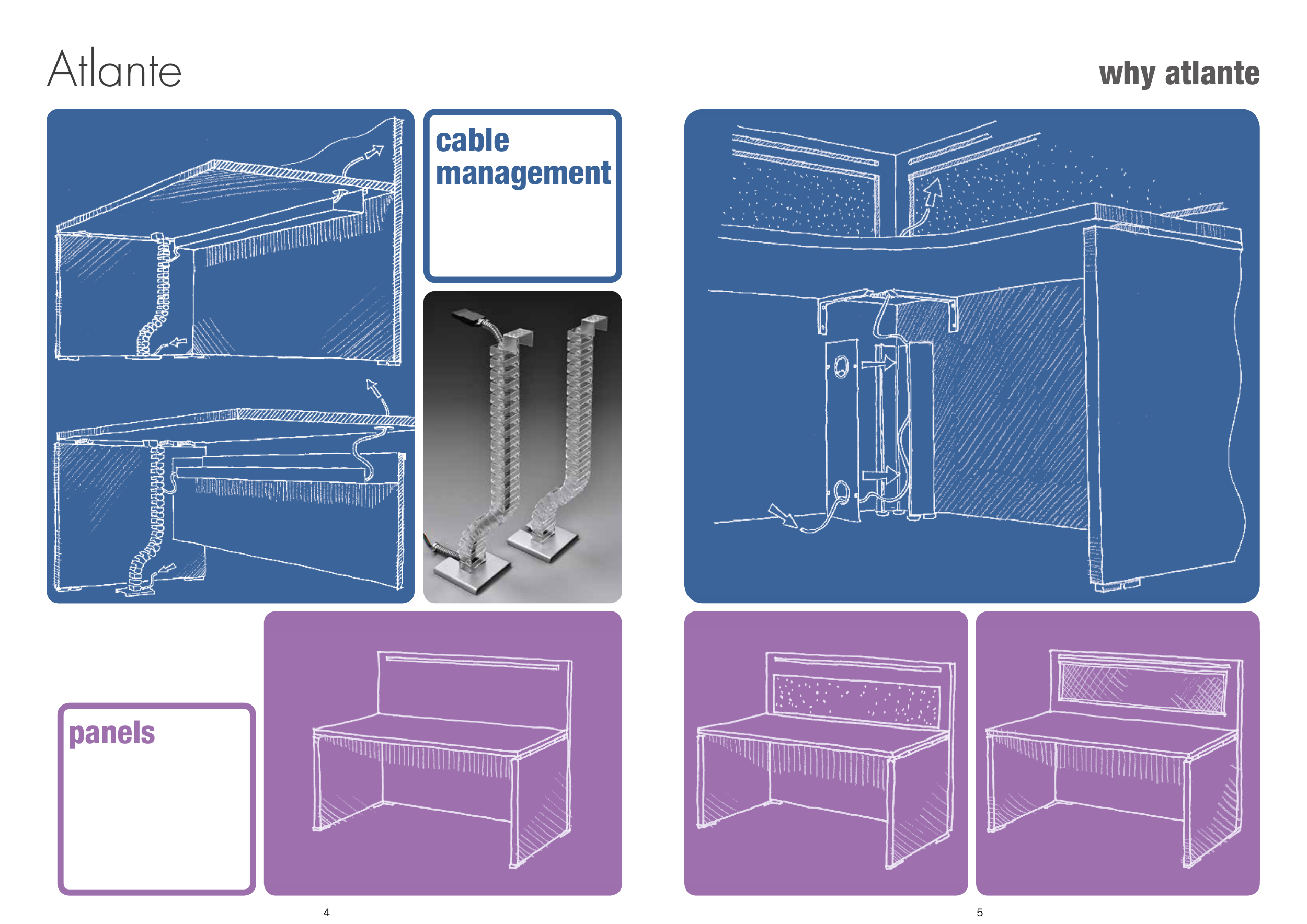 Atlante

why atlante

cable management

panels

4

5