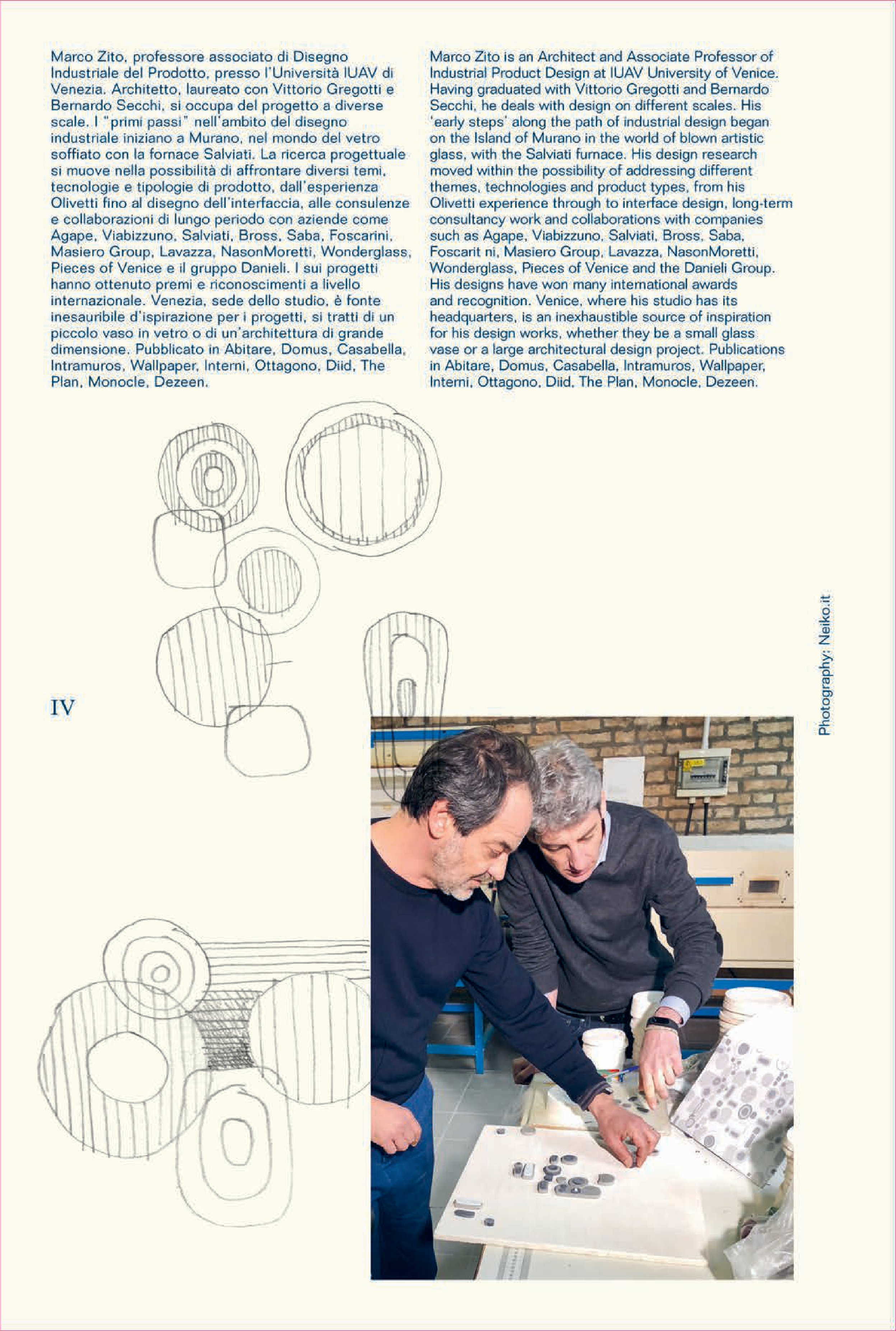 Marco Zito, professore associato di Disegno Industriale del Prodotto, presso l'Università IUAV di Venezia. Architetto, laureato con Vittorio Gregotti e Bernardo Secchi, si occupa del progetto a diverse scale. I "primi passi" nell'ambito del disegno industriale iniziano a Murano, nel mondo del vetro soffiato con la fornace Salviati. La ricerca progettuale si muove nella possibilità di affrontare diversi temi, tecnologie e tipologie di prodotto, dall'esperienza Olivetti fino al disegno dell'interfaccia, alle consulenze e collaborazioni di lungo periodo con aziende come Agape, Viabizzuno, Salviati, Bross, Saba, Foscarini, Masiero Group, Lavazza, NasonMoretti, Wonderglass, Pieces of Venice e il gruppo Danieli. I sui progetti hanno ottenuto premi e riconoscimenti a livello internazionale. Venezia, sede dello studio, è fonte inesauribile d'ispirazione per i progetti, si tratti di un piccolo vaso in vetro o di un'architettura di grande dimensione. Pubblicato in Abitare, Domus, Casabella, Intramuros, Wallpaper, Interni, Ottagono, Diid, The Plan, Monocle, Dezeen.

Marco Zito is an Architect and Associate Professor of Industrial Product Design at IUAV University of Venice. Having graduated with Vittorio Gregotti and Bernardo Secchi, he deals with design on different scales. His 'early steps' along the path of industrial design began on the Island of Murano in the world of blown artistic glass, with the Salviati furnace. His design research moved within the possibility of addressing different themes, technologies and product types, from his Olivetti experience through to interface design, long-term consultancy work and collaborations with companies such as Agape, Viabizzuno, Salviati, Bross, Saba, Foscarit ni, Masiero Group, Lavazza, NasonMoretti, Wonderglass, Pieces of Venice and the Danieli Group. His designs have won many international awards and recognition. Venice, where his studio has its headquarters, is an inexhaustible source of inspiration for his design works, whether they be a small glass vase or a large architectural design project. Publications in Abitare, Domus, Casabella, Intramuros, Wallpaper, Interni, Ottagono, Diid, The Plan, Monocle, Dezeen.

IV

Photography: Neiko.it