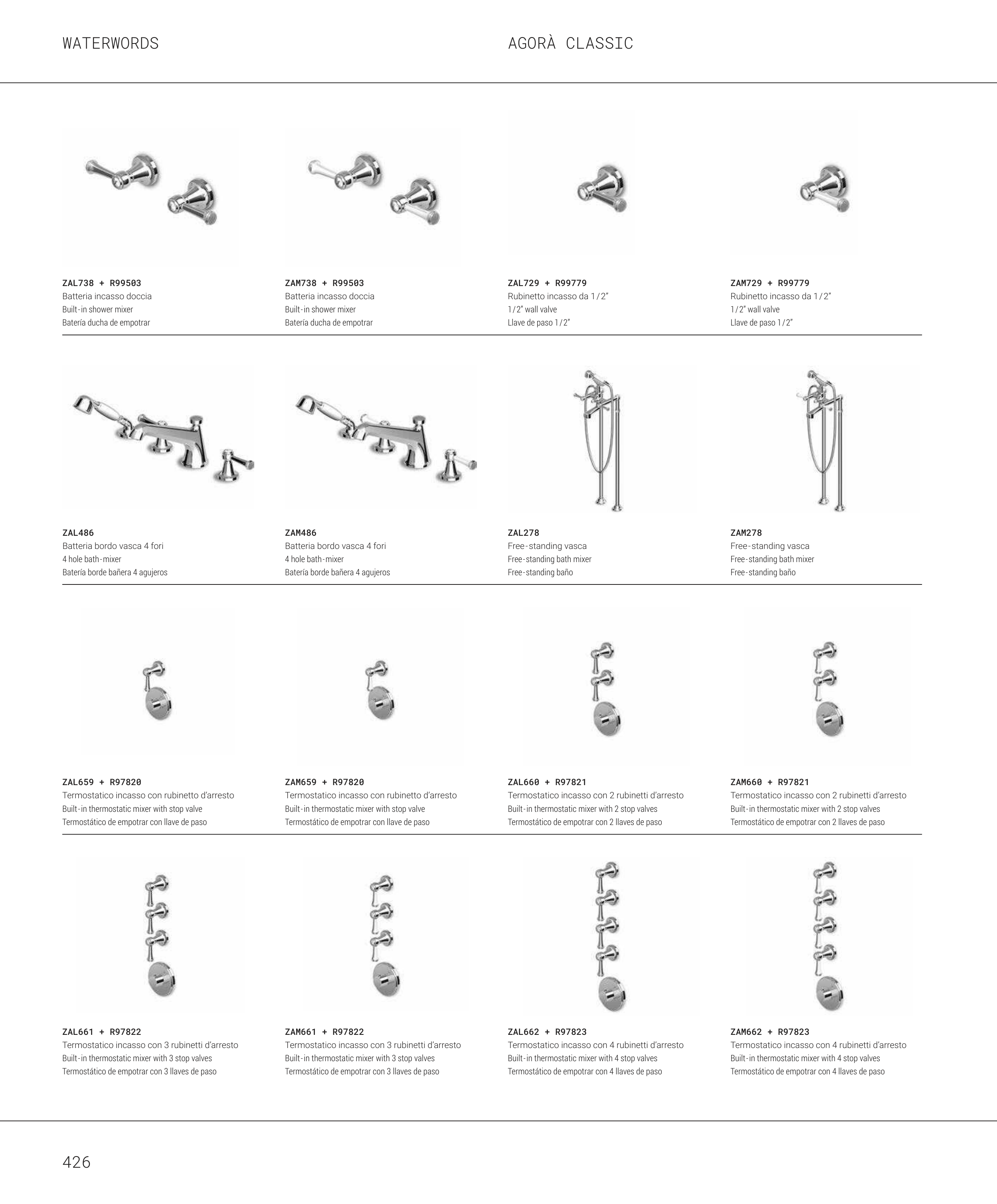 WATERWORDS

AGORÀ CLASSIC

ZAL738 + R99503
Batteria incasso doccia
Built-in shower mixer
Batería ducha de empotrar

ZAM738 + R99503
Batteria incasso doccia
Built-in shower mixer
Batería ducha de empotrar

ZAL729 + R99779
Rubinetto incasso da 1/2"
1/2" wall valve
Llave de paso 1/2"

ZAM729 + R99779
Rubinetto incasso da 1/2"
1/2" wall valve
Llave de paso 1/2"

ZAL486
Batteria bordo vasca 4 fori
4 hole bath-mixer
Batería borde bañera 4 agujeros

ZAM486
Batteria bordo vasca 4 fori
4 hole bath-mixer
Batería borde bañera 4 agujeros

ZAL278
Free-standing vasca
Free-standing bath mixer
Free-standing baño

ZAM278
Free-standing vasca
Free-standing bath mixer
Free-standing baño

ZAL659 + R97820
Termostatico incasso con rubinetto d'arresto
Built-in thermostatic mixer with stop valve
Termostático de empotrar con llave de paso

ZAM659 + R97820
Termostatico incasso con rubinetto d'arresto
Built-in thermostatic mixer with stop valve
Termostático de empotrar con llave de paso

ZAL660 + R97821
Termostatico incasso con 2 rubinetti d'arresto
Built-in thermostatic mixer with 2 stop valves
Termostático de empotrar con 2 llaves de paso

ZAM660 + R97821
Termostatico incasso con 2 rubinetti d'arresto
Built-in thermostatic mixer with 2 stop valves
Termostático de empotrar con 2 llaves de paso

ZAL661 + R97822
Termostatico incasso con 3 rubinetti d'arresto
Built-in thermostatic mixer with 3 stop valves
Termostático de empotrar con 3 llaves de paso

ZAM661 + R97822
Termostatico incasso con 3 rubinetti d'arresto
Built-in thermostatic mixer with 3 stop valves
Termostático de empotrar con 3 llaves de paso

ZAL662 + R97823
Termostatico incasso con 4 rubinetti d'arresto
Built-in thermostatic mixer with 4 stop valves
Termostático de empotrar con 4 llaves de paso

ZAM662 + R97823
Termostatico incasso con 4 rubinetti d'arresto
Built-in thermostatic mixer with 4 stop valves
Termostático de empotrar con 4 llaves de paso

426