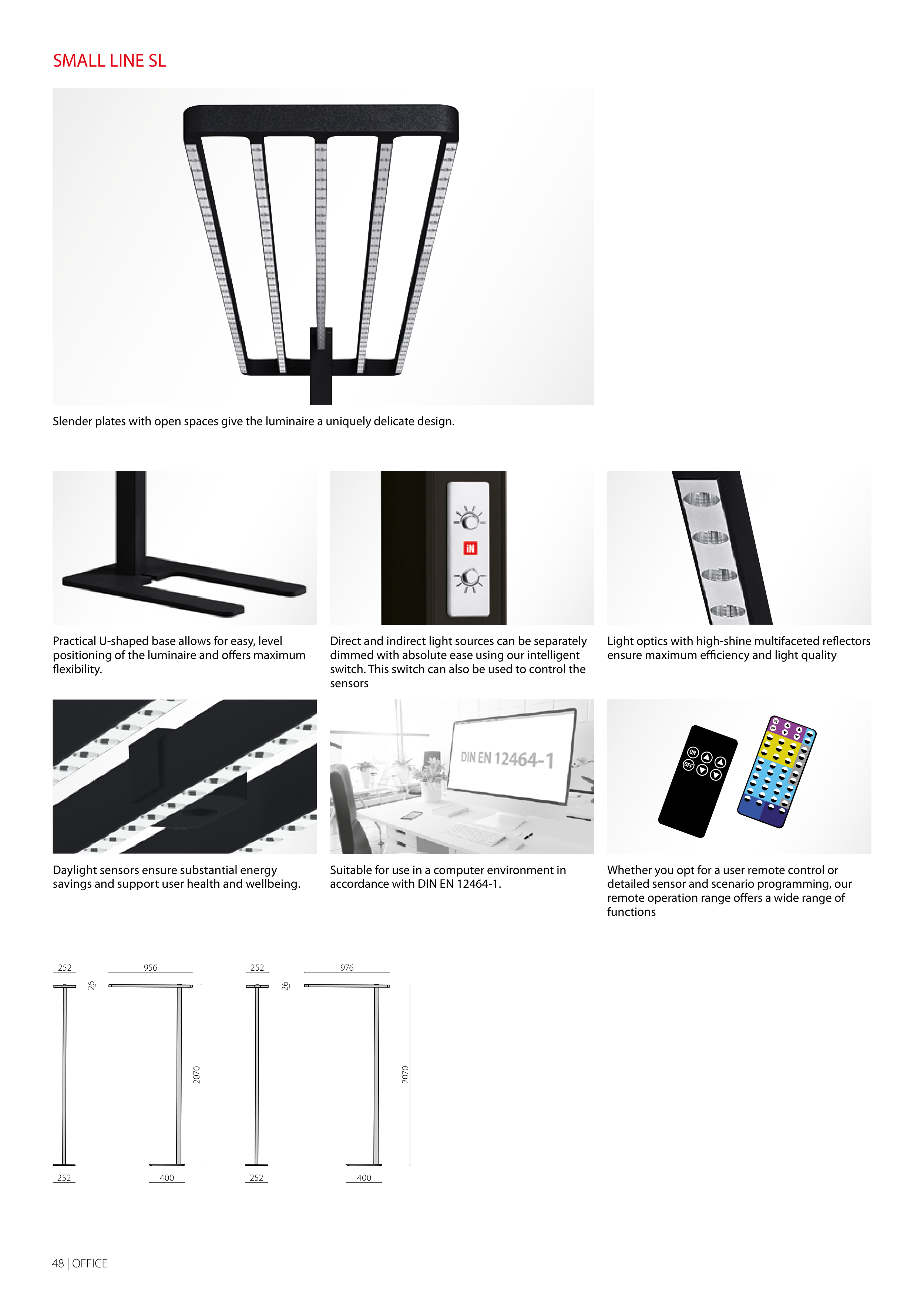 SMALL LINE SL

Slender plates with open spaces give the luminaire a uniquely delicate design.

iN

Practical U-shaped base allows for easy, level positioning of the luminaire and offers maximum flexibility.

Direct and indirect light sources can be separately dimmed with absolute ease using our intelligent switch. This switch can also be used to control the sensors

Light optics with high-shine multifaceted reflectors ensure maximum efficiency and light quality

DIN EN 12464-1

ON

OFF

Daylight sensors ensure substantial energy savings and support user health and wellbeing.

Suitable for use in a computer environment in accordance with DIN EN 12464-1.

Whether you opt for a user remote control or detailed sensor and scenario programming, our remote operation range offers a wide range of functions

252

26

956

2070

252

400

252

26

976

2070

252

400

48 | OFFICE