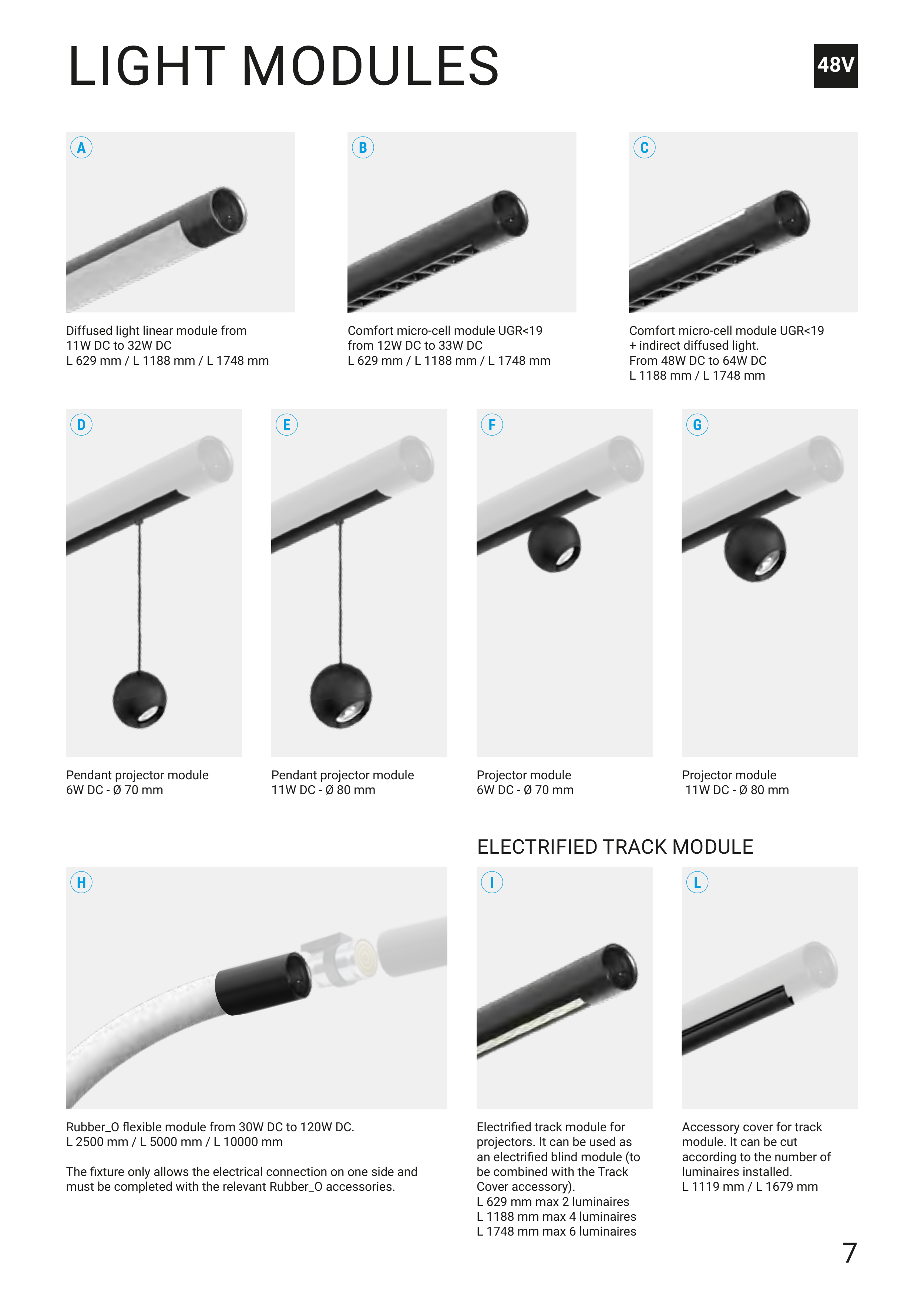 LIGHT MODULES

48V

A

Diffused light linear module from 11W DC to 32W DC
L 629 mm / L 1188 mm / L 1748 mm

B

Comfort micro-cell module UGR<19 from 12W DC to 33W DC
L 629 mm / L 1188 mm / L 1748 mm

C

Comfort micro-cell module UGR<19 + indirect diffused light.
From 48W DC to 64W DC
L 1188 mm / L 1748 mm

D

Pendant projector module
6W DC - Ø 70 mm

E

Pendant projector module
11W DC - Ø 80 mm

F

Projector module
6W DC - Ø 70 mm

G

Projector module
11W DC - Ø 80 mm

ELECTRIFIED TRACK MODULE

H

Rubber_O flexible module from 30W DC to 120W DC.
L 2500 mm / L 5000 mm / L 10000 mm

The fixture only allows the electrical connection on one side and must be completed with the relevant Rubber_O accessories.

I

Electrified track module for projectors. It can be used as an electrified blind module (to be combined with the Track Cover accessory).
L 629 mm max 2 luminaires
L 1188 mm max 4 luminaires
L 1748 mm max 6 luminaires

L

Accessory cover for track module. It can be cut according to the number of luminaires installed.
L 1119 mm / L 1679 mm

7