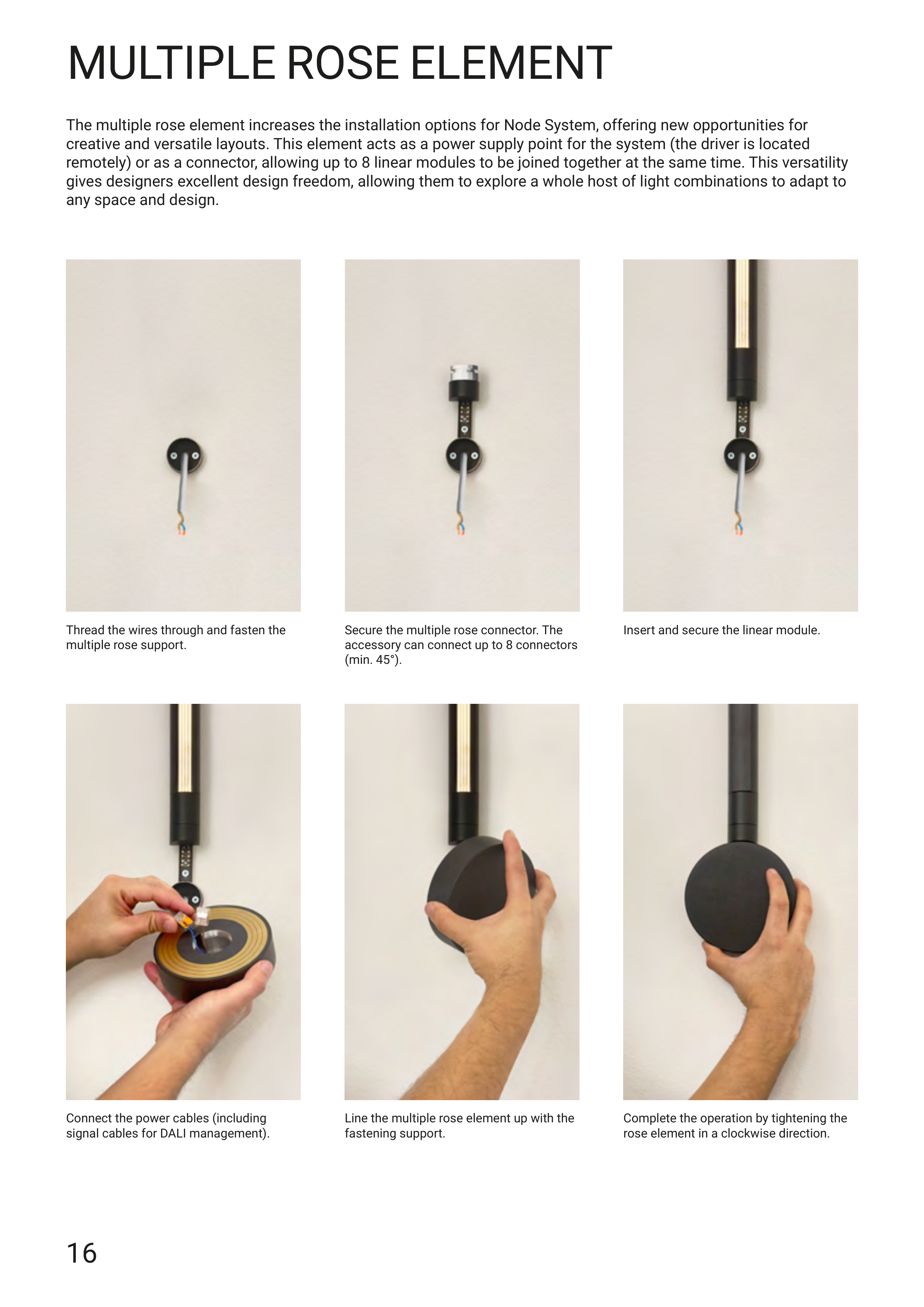 MULTIPLE ROSE ELEMENT

The multiple rose element increases the installation options for Node System, offering new opportunities for creative and versatile layouts. This element acts as a power supply point for the system (the driver is located remotely) or as a connector, allowing up to 8 linear modules to be joined together at the same time. This versatility gives designers excellent design freedom, allowing them to explore a whole host of light combinations to adapt to any space and design.

Thread the wires through and fasten the multiple rose support.

Secure the multiple rose connector. The accessory can connect up to 8 connectors (min. 45°).

Insert and secure the linear module.

Connect the power cables (including signal cables for DALI management).

Line the multiple rose element up with the fastening support.

Complete the operation by tightening the rose element in a clockwise direction.

16