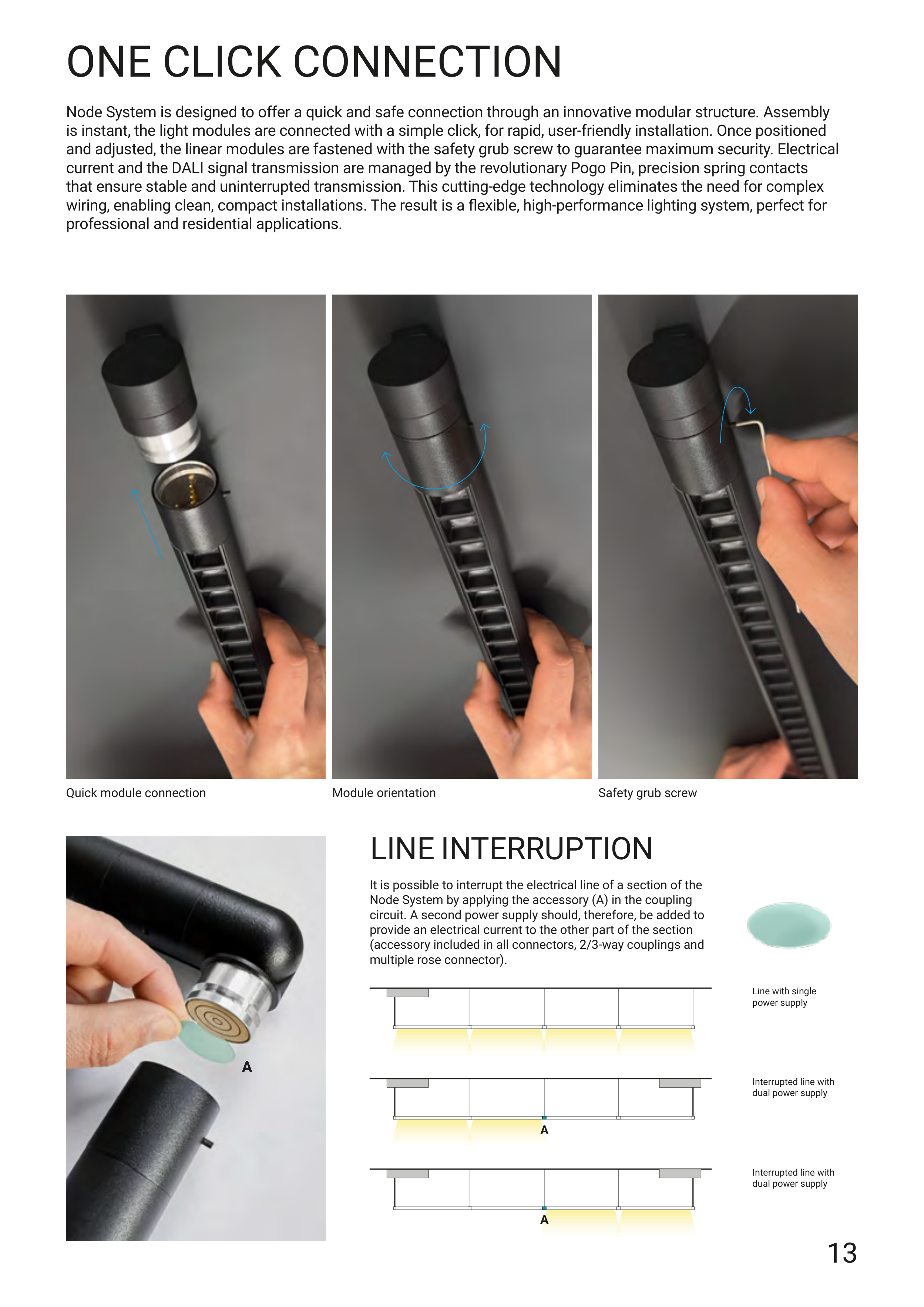 ONE CLICK CONNECTION

Node System is designed to offer a quick and safe connection through an innovative modular structure. Assembly is instant, the light modules are connected with a simple click, for rapid, user-friendly installation. Once positioned and adjusted, the linear modules are fastened with the safety grub screw to guarantee maximum security. Electrical current and the DALI signal transmission are managed by the revolutionary Pogo Pin, precision spring contacts that ensure stable and uninterrupted transmission. This cutting-edge technology eliminates the need for complex wiring, enabling clean, compact installations. The result is a flexible, high-performance lighting system, perfect for professional and residential applications.

Quick module connection

Module orientation

Safety grub screw

A

LINE INTERRUPTION

It is possible to interrupt the electrical line of a section of the Node System by applying the accessory (A) in the coupling circuit. A second power supply should, therefore, be added to provide an electrical current to the other part of the section (accessory included in all connectors, 2/3-way couplings and multiple rose connector).

Line with single power supply

A

Interrupted line with dual power supply

A

Interrupted line with dual power supply

13