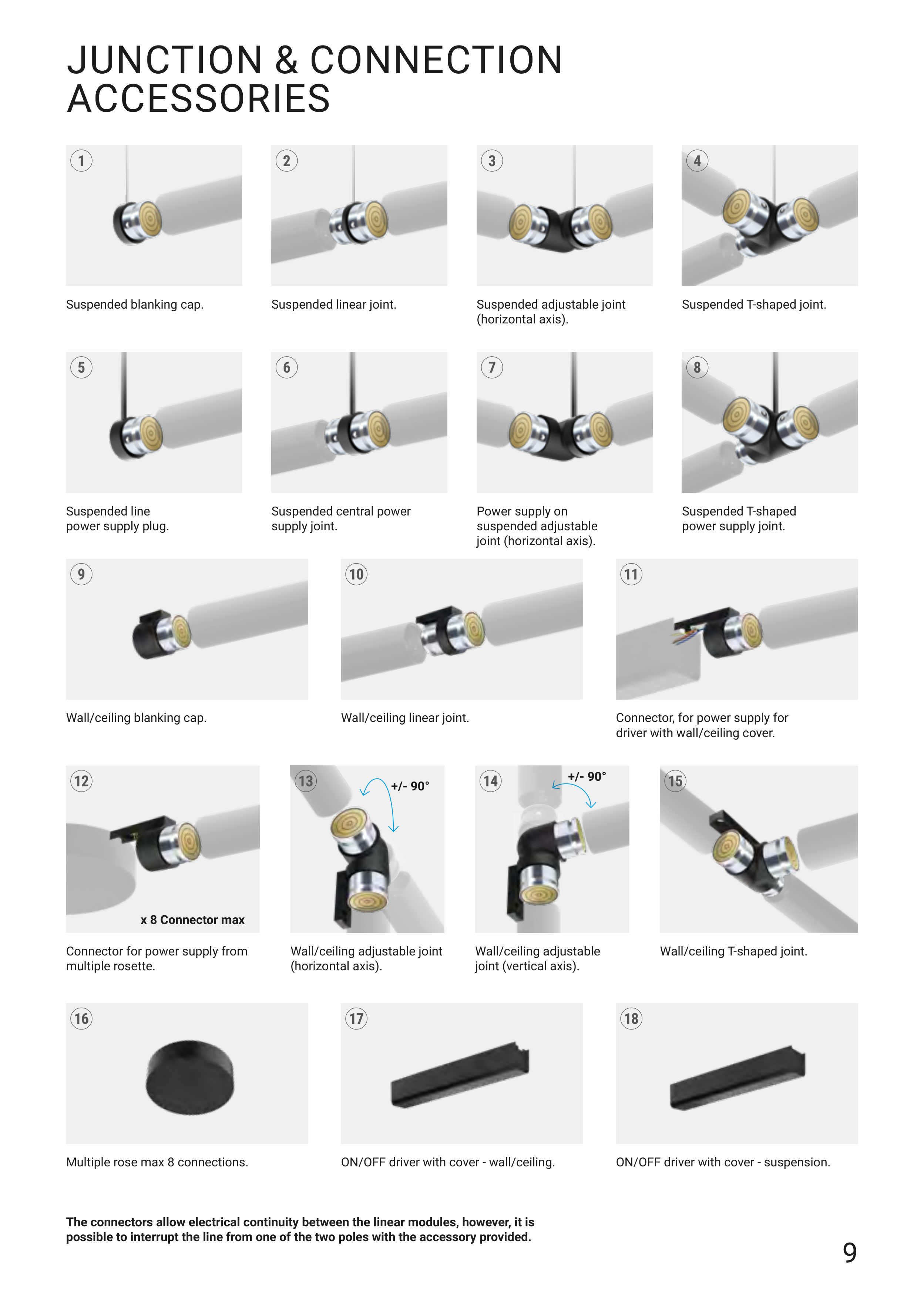 JUNCTION & CONNECTION ACCESSORIES

1
Suspended blanking cap.

2
Suspended linear joint.

3
Suspended adjustable joint (horizontal axis).

4
Suspended T-shaped joint.

5
Suspended line power supply plug.

6
Suspended central power supply joint.

7
Power supply on suspended adjustable joint (horizontal axis).

8
Suspended T-shaped power supply joint.

9
Wall/ceiling blanking cap.

10
Wall/ceiling linear joint.

11
Connector, for power supply for driver with wall/ceiling cover.

12
x 8 Connector max
Connector for power supply from multiple rosette.

13
+/- 90°
Wall/ceiling adjustable joint (horizontal axis).

14
+/- 90°
Wall/ceiling adjustable joint (vertical axis).

15
Wall/ceiling T-shaped joint.

16
Multiple rose max 8 connections.

17
ON/OFF driver with cover - wall/ceiling.

18
ON/OFF driver with cover - suspension.

The connectors allow electrical continuity between the linear modules, however, it is possible to interrupt the line from one of the two poles with the accessory provided.

9