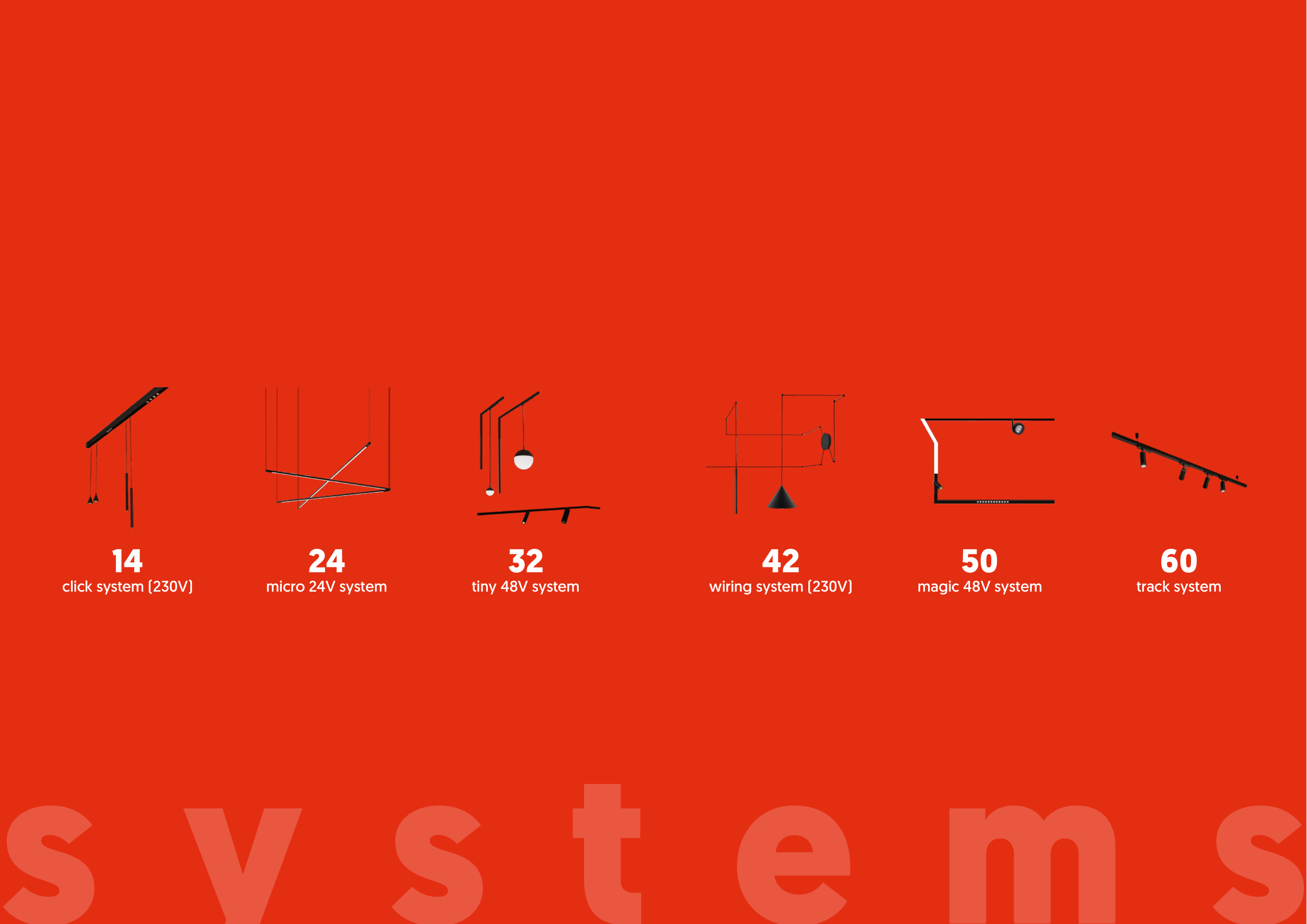 14
click system (230V)

24
micro 24V system

32
tiny 48V system

42
wiring system (230V)

50
magic 48V system

60
track system

systems