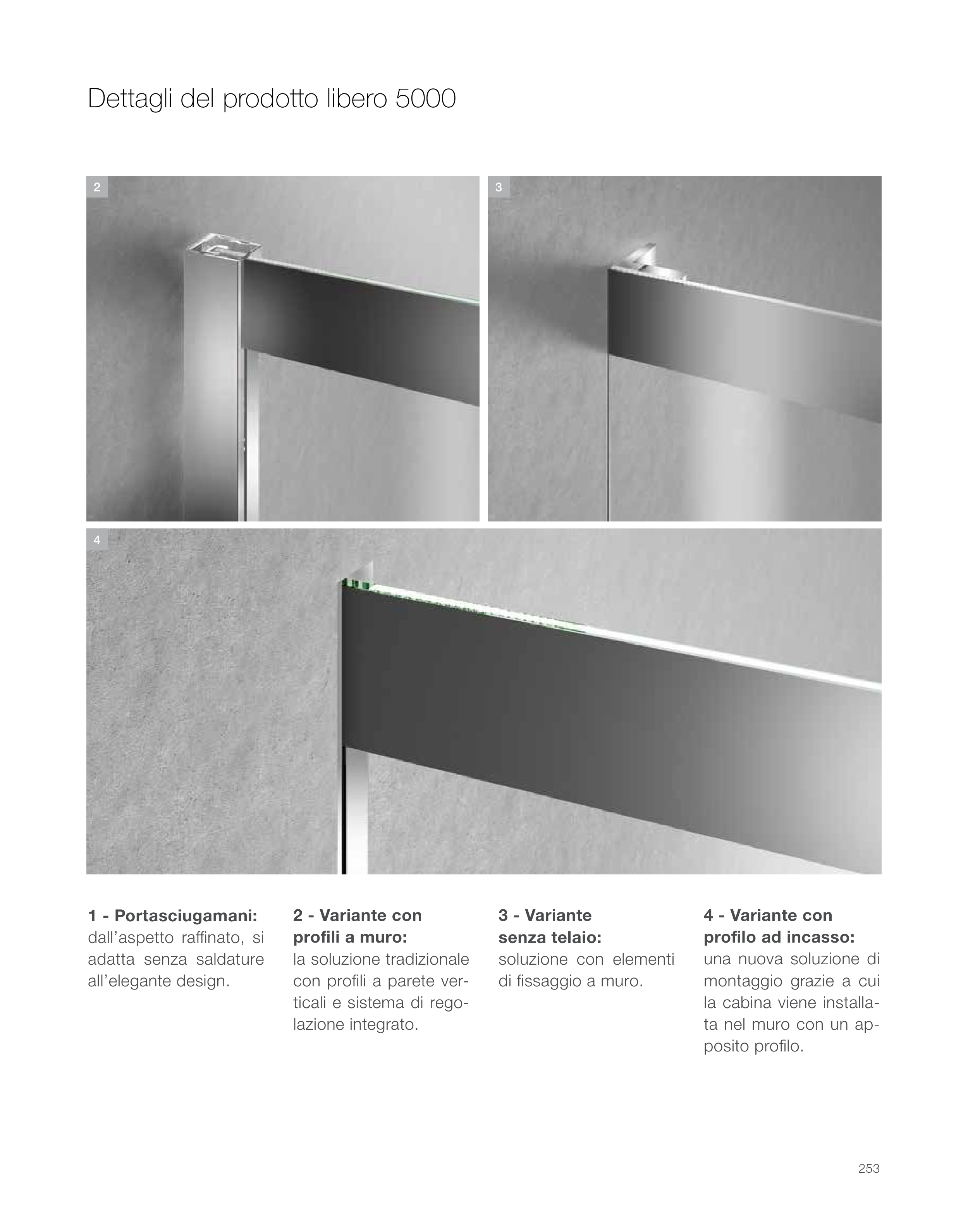 Dettagli del prodotto libero 5000

2

3

4

**1 - Portasciugamani:** dall'aspetto raffinato, si adatta senza saldature all'elegante design.

**2 - Variante con profili a muro:** la soluzione tradizionale con profili a parete verticali e sistema di regolazione integrato.

**3 - Variante senza telaio:** soluzione con elementi di fissaggio a muro.

**4 - Variante con profilo ad incasso:** una nuova soluzione di montaggio grazie a cui la cabina viene installata nel muro con un apposito profilo.

253