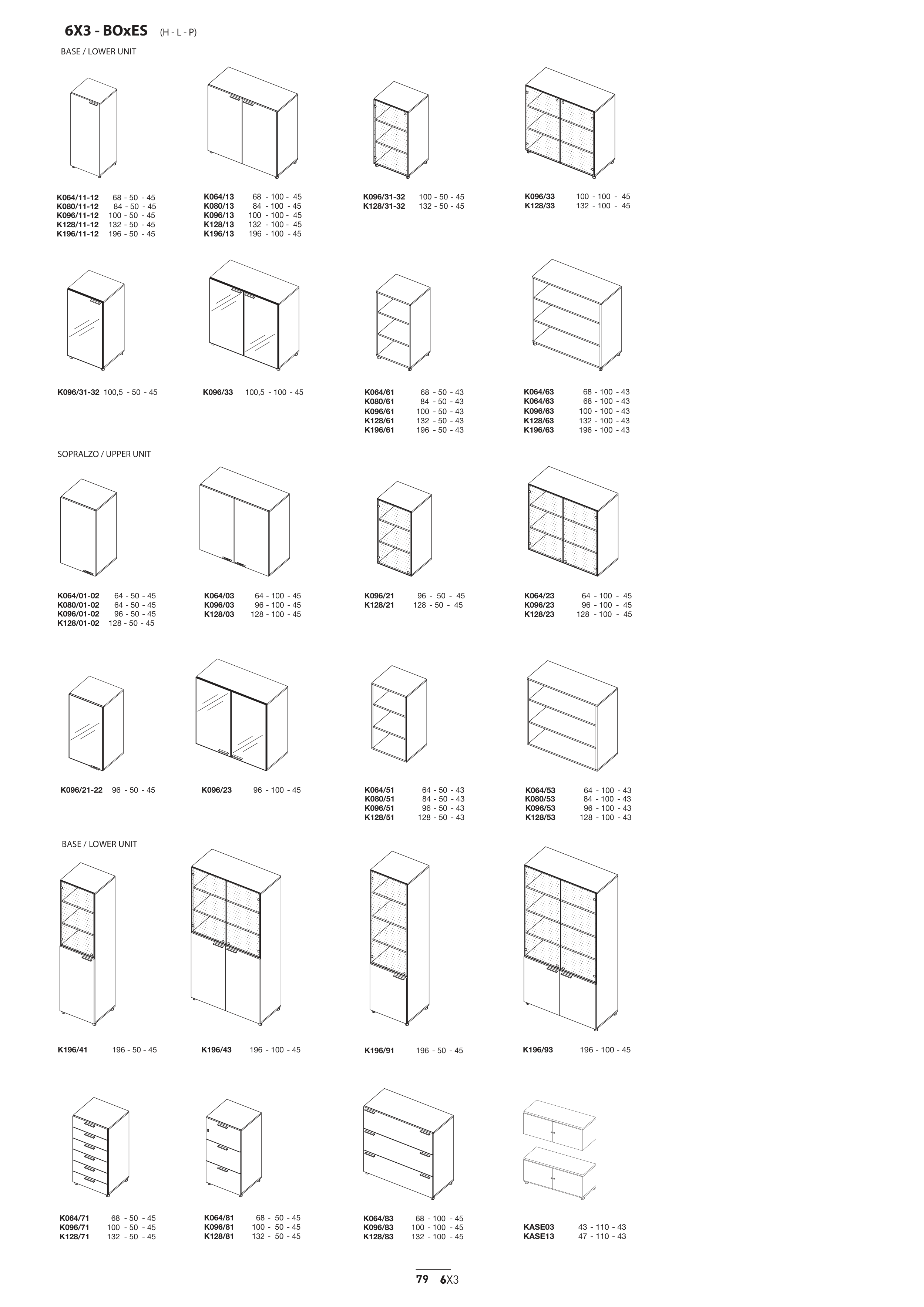 6X3 - BOxES (H - L - P)

BASE / LOWER UNIT

K064/11-12 68 - 50 - 45
K080/11-12 84 - 50 - 45
K096/11-12 100 - 50 - 45
K128/11-12 132 - 50 - 45
K196/11-12 196 - 50 - 45

K064/13 68 - 100 - 45
K080/13 84 - 100 - 45
K096/13 100 - 100 - 45
K128/13 132 - 100 - 45
K196/13 196 - 100 - 45

K096/31-32 100 - 50 - 45
K128/31-32 132 - 50 - 45

K096/33 100 - 100 - 45
K128/33 132 - 100 - 45

K096/31-32 100,5 - 50 - 45

K096/33 100,5 - 100 - 45

K064/61 68 - 50 - 43
K080/61 84 - 50 - 43
K096/61 100 - 50 - 43
K128/61 132 - 50 - 43
K196/61 196 - 50 - 43

K064/63 68 - 100 - 43
K064/63 68 - 100 - 43
K096/63 100 - 100 - 43
K128/63 132 - 100 - 43
K196/63 196 - 100 - 43

SOPRALZO / UPPER UNIT

K064/01-02 64 - 50 - 45
K080/01-02 64 - 50 - 45
K096/01-02 96 - 50 - 45
K128/01-02 128 - 50 - 45

K064/03 64 - 100 - 45
K096/03 96 - 100 - 45
K128/03 128 - 100 - 45

K096/21 96 - 50 - 45
K128/21 128 - 50 - 45

K064/23 64 - 100 - 45
K096/23 96 - 100 - 45
K128/23 128 - 100 - 45

K096/21-22 96 - 50 - 45

K096/23 96 - 100 - 45

K064/51 64 - 50 - 43
K080/51 84 - 50 - 43
K096/51 96 - 50 - 43
K128/51 128 - 50 - 43

K064/53 64 - 100 - 43
K080/53 84 - 100 - 43
K096/53 96 - 100 - 43
K128/53 128 - 100 - 43

BASE / LOWER UNIT

K196/41 196 - 50 - 45

K196/43 196 - 100 - 45

K196/91 196 - 50 - 45

K196/93 196 - 100 - 45

K064/71 68 - 50 - 45
K096/71 100 - 50 - 45
K128/71 132 - 50 - 45

K064/81 68 - 50 - 45
K096/81 100 - 50 - 45
K128/81 132 - 50 - 45

K064/83 68 - 100 - 45
K096/83 100 - 100 - 45
K128/83 132 - 100 - 45

KASE03 43 - 110 - 43
KASE13 47 - 110 - 43

79 6X3