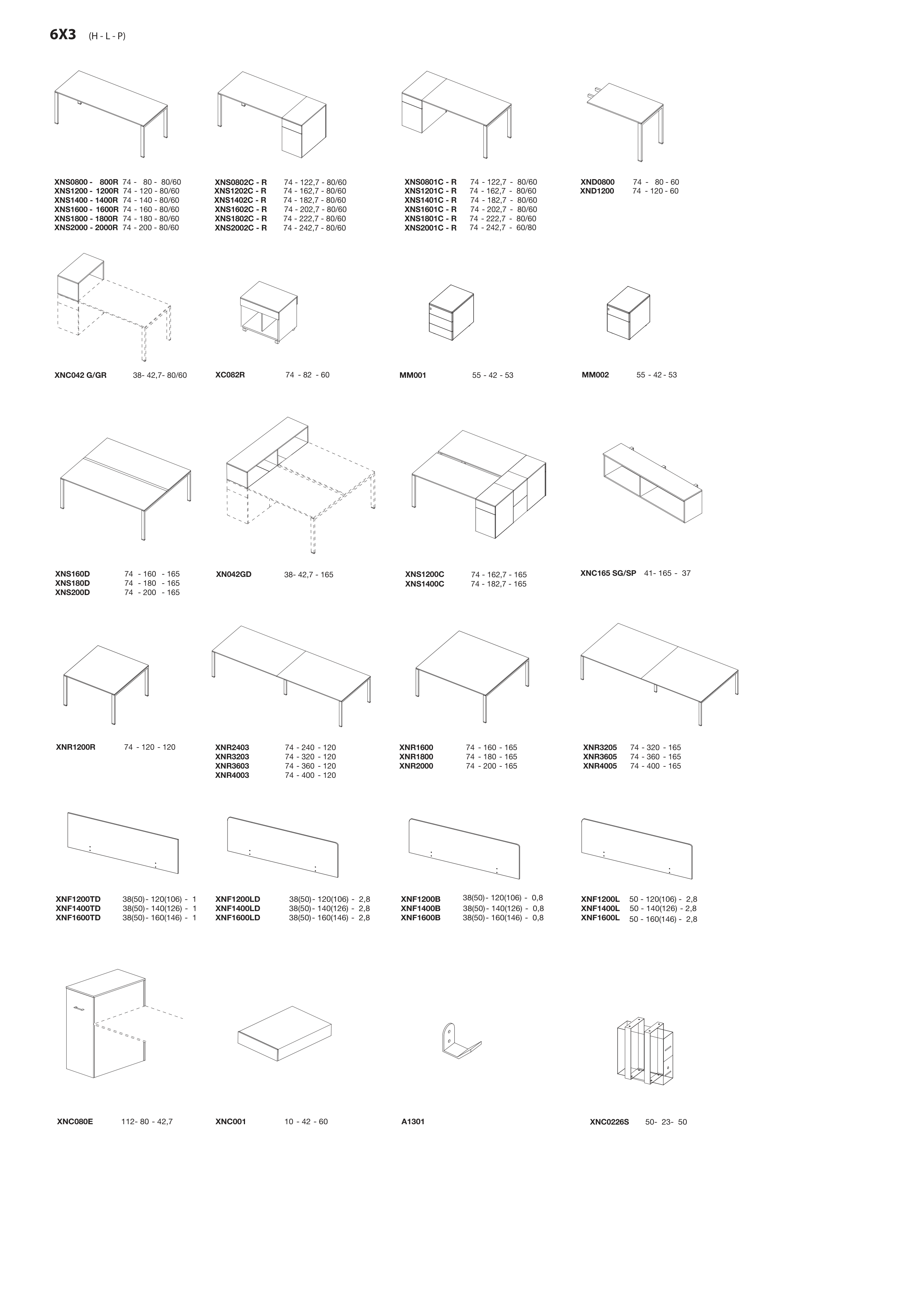 6X3 (H - L - P)

XNS0800 - 800R 74 - 80 - 80/60
XNS1200 - 1200R 74 - 120 - 80/60
XNS1400 - 1400R 74 - 140 - 80/60
XNS1600 - 1600R 74 - 160 - 80/60
XNS1800 - 1800R 74 - 180 - 80/60
XNS2000 - 2000R 74 - 200 - 80/60

XNS0802C - R 74 - 122,7 - 80/60
XNS1202C - R 74 - 162,7 - 80/60
XNS1402C - R 74 - 182,7 - 80/60
XNS1602C - R 74 - 202,7 - 80/60
XNS1802C - R 74 - 222,7 - 80/60
XNS2002C - R 74 - 242,7 - 80/60

XNS0801C - R 74 - 122,7 - 80/60
XNS1201C - R 74 - 162,7 - 80/60
XNS1401C - R 74 - 182,7 - 80/60
XNS1601C - R 74 - 202,7 - 80/60
XNS1801C - R 74 - 222,7 - 80/60
XNS2001C - R 74 - 242,7 - 60/80

XND0800 74 - 80 - 60
XND1200 74 - 120 - 60

XNC042 G/GR 38- 42,7- 80/60

XC082R 74 - 82 - 60

MM001 55 - 42 - 53

MM002 55 - 42 - 53

XNS160D 74 - 160 - 165
XNS180D 74 - 180 - 165
XNS200D 74 - 200 - 165

XN042GD 38- 42,7 - 165

XNS1200C 74 - 162,7 - 165
XNS1400C 74 - 182,7 - 165

XNC165 SG/SP 41- 165 - 37

XNR1200R 74 - 120 - 120

XNR2403 74 - 240 - 120
XNR3203 74 - 320 - 120
XNR3603 74 - 360 - 120
XNR4003 74 - 400 - 120

XNR1600 74 - 160 - 165
XNR1800 74 - 180 - 165
XNR2000 74 - 200 - 165

XNR3205 74 - 320 - 165
XNR3605 74 - 360 - 165
XNR4005 74 - 400 - 165

XNF1200TD 38(50)- 120(106) - 1
XNF1400TD 38(50)- 140(126) - 1
XNF1600TD 38(50)- 160(146) - 1

XNF1200LD 38(50)- 120(106) - 2,8
XNF1400LD 38(50)- 140(126) - 2,8
XNF1600LD 38(50)- 160(146) - 2,8

XNF1200B 38(50)- 120(106) - 0,8
XNF1400B 38(50)- 140(126) - 0,8
XNF1600B 38(50)- 160(146) - 0,8

XNF1200L 50 - 120(106) - 2,8
XNF1400L 50 - 140(126) - 2,8
XNF1600L 50 - 160(146) - 2,8

XNC080E 112- 80 - 42,7

XNC001 10 - 42 - 60

A1301

XNC0226S 50- 23- 50