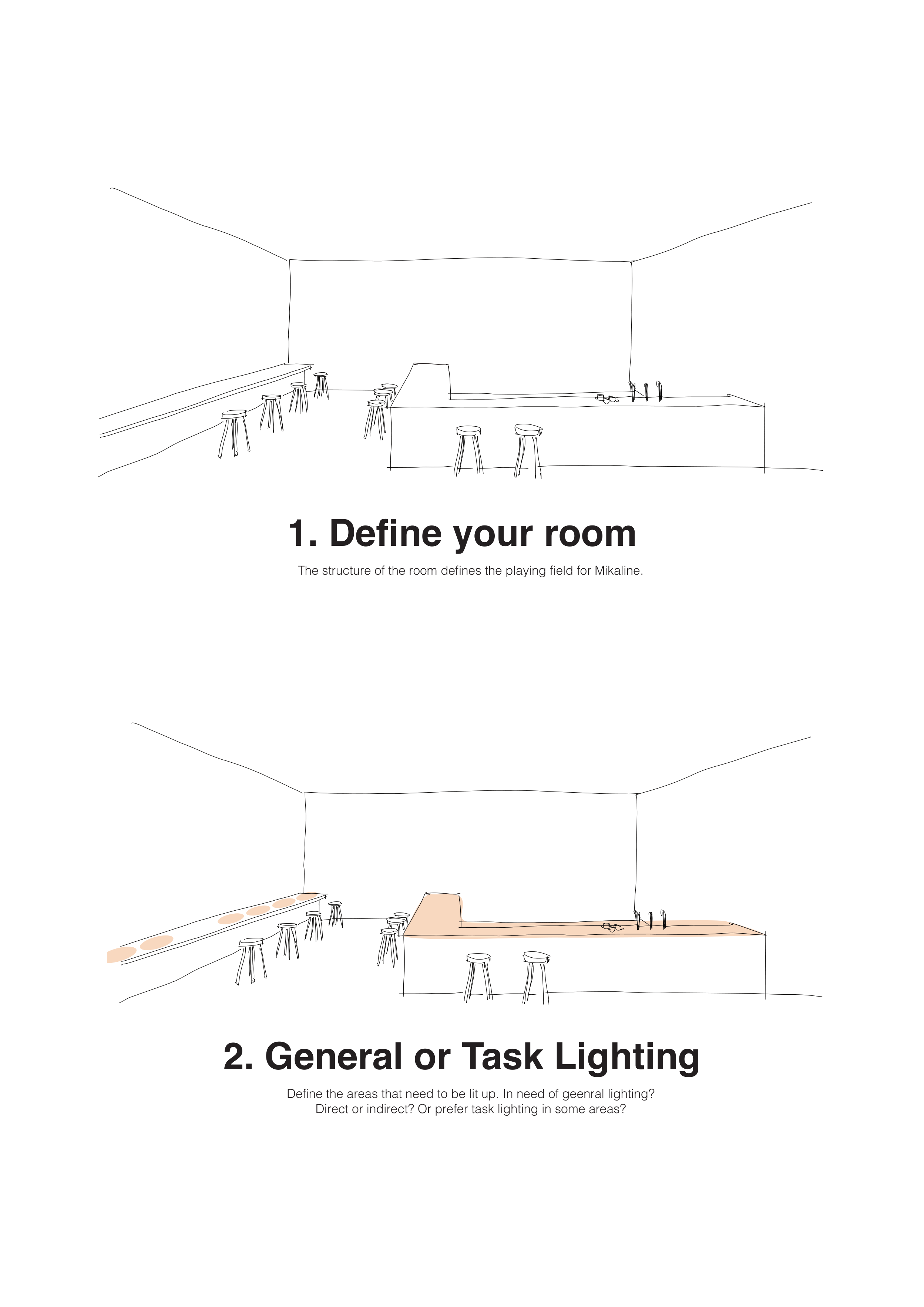 1. Define your room

The structure of the room defines the playing field for Mikaline.

2. General or Task Lighting

Define the areas that need to be lit up. In need of geenral lighting? Direct or indirect? Or prefer task lighting in some areas?