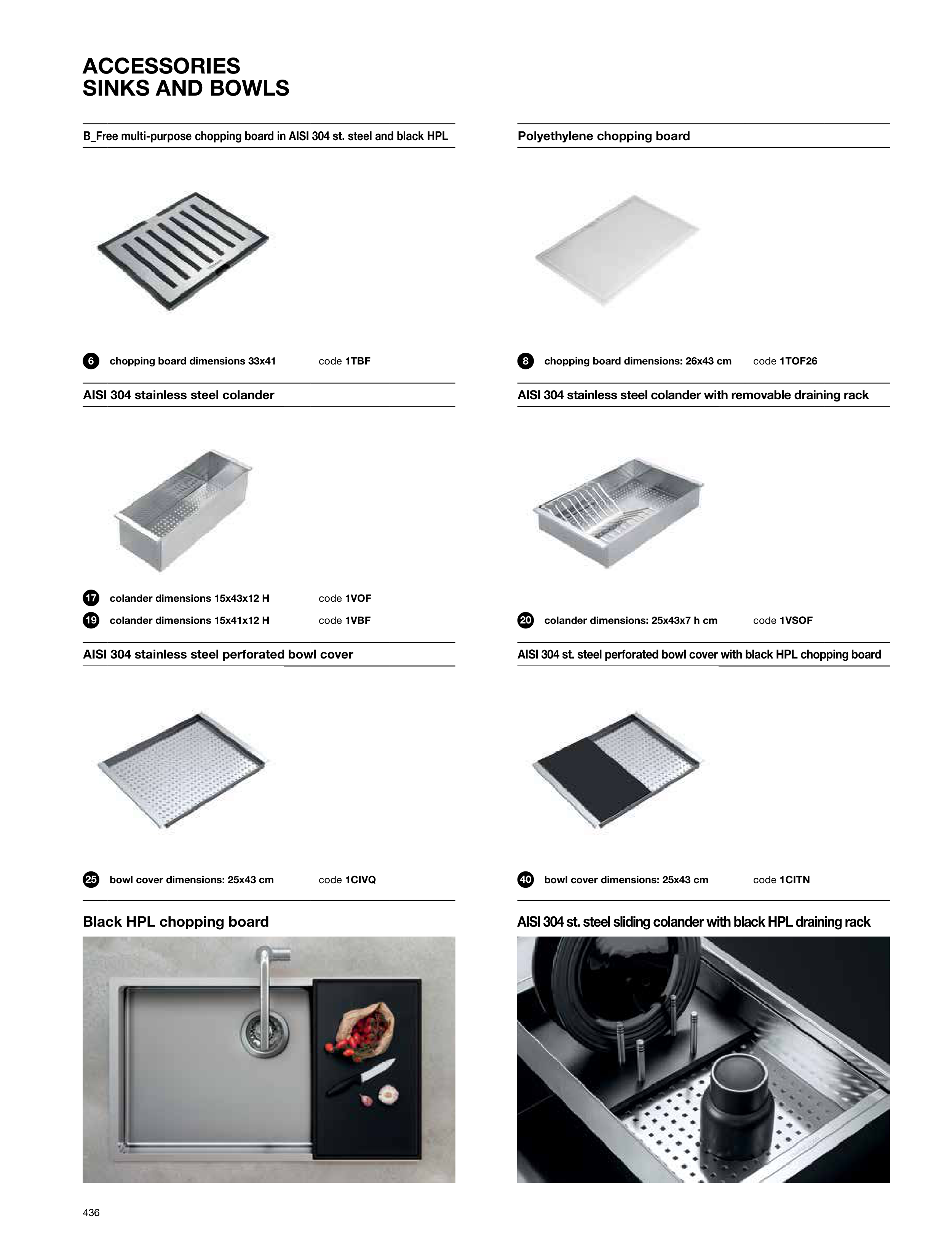 ACCESSORIES
SINKS AND BOWLS

B_Free multi-purpose chopping board in AISI 304 st. steel and black HPL

6 chopping board dimensions 33x41 code 1TBF

AISI 304 stainless steel colander

17 colander dimensions 15x43x12 H code 1VOF
19 colander dimensions 15x41x12 H code 1VBF

AISI 304 stainless steel perforated bowl cover

25 bowl cover dimensions: 25x43 cm code 1CIVQ

Black HPL chopping board

Polyethylene chopping board

8 chopping board dimensions: 26x43 cm code 1TOF26

AISI 304 stainless steel colander with removable draining rack

20 colander dimensions: 25x43x7 h cm code 1VSOF

AISI 304 st. steel perforated bowl cover with black HPL chopping board

40 bowl cover dimensions: 25x43 cm code 1CITN

AISI 304 st. steel sliding colander with black HPL draining rack

436