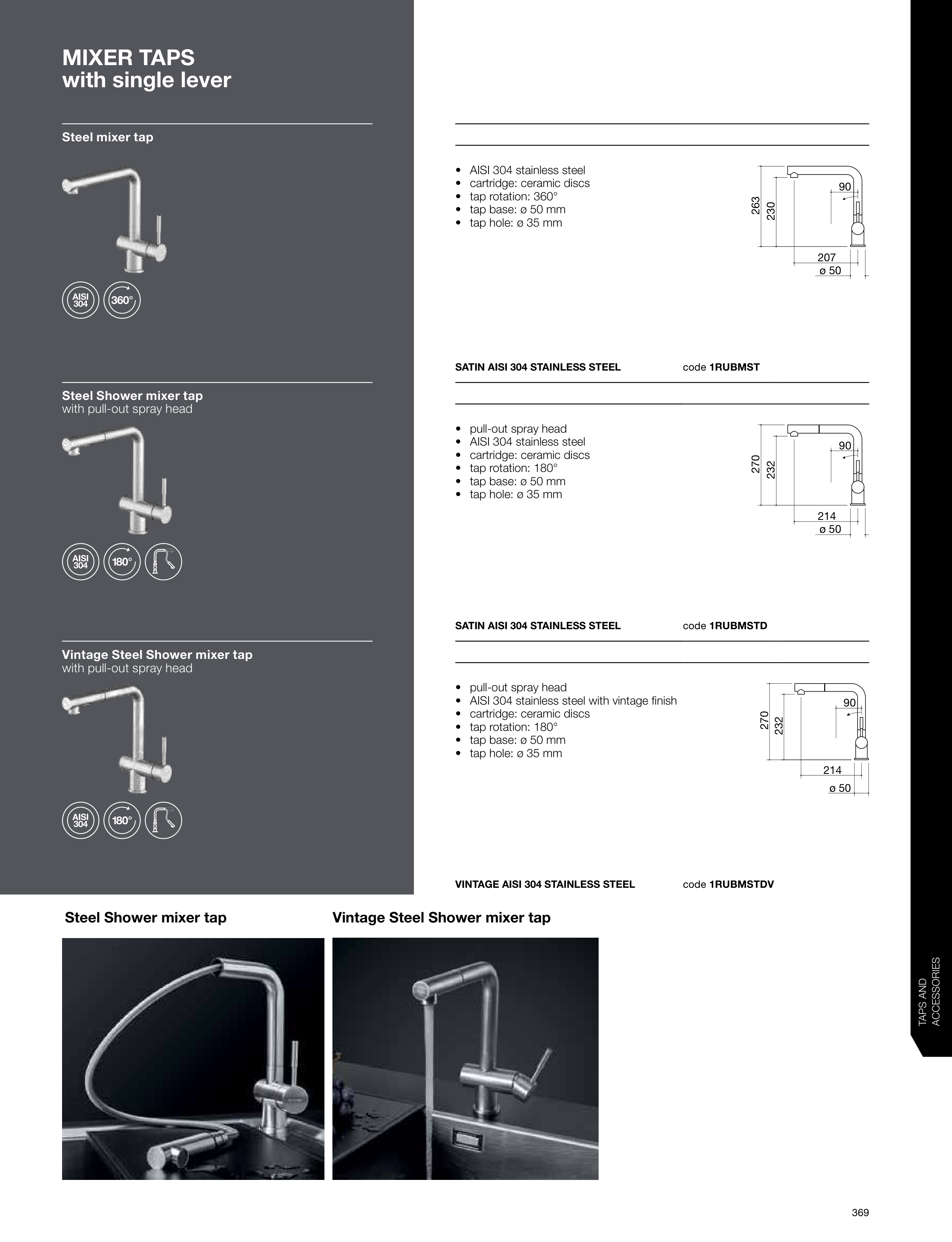 MIXER TAPS
with single lever

Steel mixer tap

AISI 304 360°

- AISI 304 stainless steel
- cartridge: ceramic discs
- tap rotation: 360°
- tap base: ø 50 mm
- tap hole: ø 35 mm

263 230 90 207 ø 50

SATIN AISI 304 STAINLESS STEEL code 1RUBMST

Steel Shower mixer tap
with pull-out spray head

AISI 304 180°

- pull-out spray head
- AISI 304 stainless steel
- cartridge: ceramic discs
- tap rotation: 180°
- tap base: ø 50 mm
- tap hole: ø 35 mm

270 232 90 214 ø 50

SATIN AISI 304 STAINLESS STEEL code 1RUBMSTD

Vintage Steel Shower mixer tap
with pull-out spray head

AISI 304 180°

- pull-out spray head
- AISI 304 stainless steel with vintage finish
- cartridge: ceramic discs
- tap rotation: 180°
- tap base: ø 50 mm
- tap hole: ø 35 mm

270 232 90 214 ø 50

VINTAGE AISI 304 STAINLESS STEEL code 1RUBMSTDV

Steel Shower mixer tap

Vintage Steel Shower mixer tap

TAPS AND ACCESSORIES

369