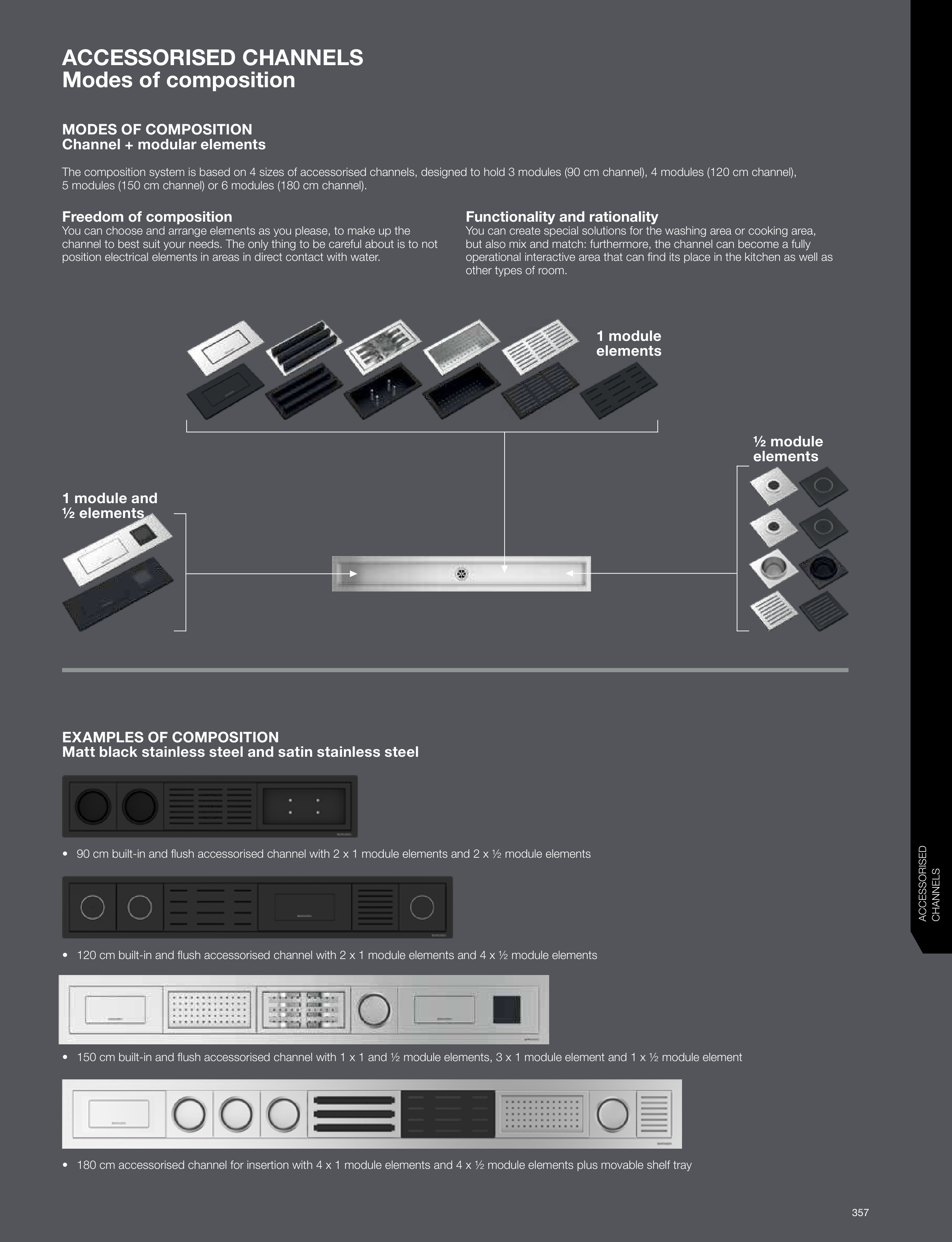 ACCESSORISED CHANNELS
Modes of composition

MODES OF COMPOSITION
Channel + modular elements

The composition system is based on 4 sizes of accessorised channels, designed to hold 3 modules (90 cm channel), 4 modules (120 cm channel), 5 modules (150 cm channel) or 6 modules (180 cm channel).

Freedom of composition
You can choose and arrange elements as you please, to make up the channel to best suit your needs. The only thing to be careful about is to not position electrical elements in areas in direct contact with water.

Functionality and rationality
You can create special solutions for the washing area or cooking area, but also mix and match: furthermore, the channel can become a fully operational interactive area that can find its place in the kitchen as well as other types of room.

1 module elements

½ module elements

1 module and ½ elements

EXAMPLES OF COMPOSITION
Matt black stainless steel and satin stainless steel

• 90 cm built-in and flush accessorised channel with 2 x 1 module elements and 2 x ½ module elements

• 120 cm built-in and flush accessorised channel with 2 x 1 module elements and 4 x ½ module elements

• 150 cm built-in and flush accessorised channel with 1 x 1 and ½ module elements, 3 x 1 module element and 1 x ½ module element

• 180 cm accessorised channel for insertion with 4 x 1 module elements and 4 x ½ module elements plus movable shelf tray

ACCESSORISED CHANNELS

357