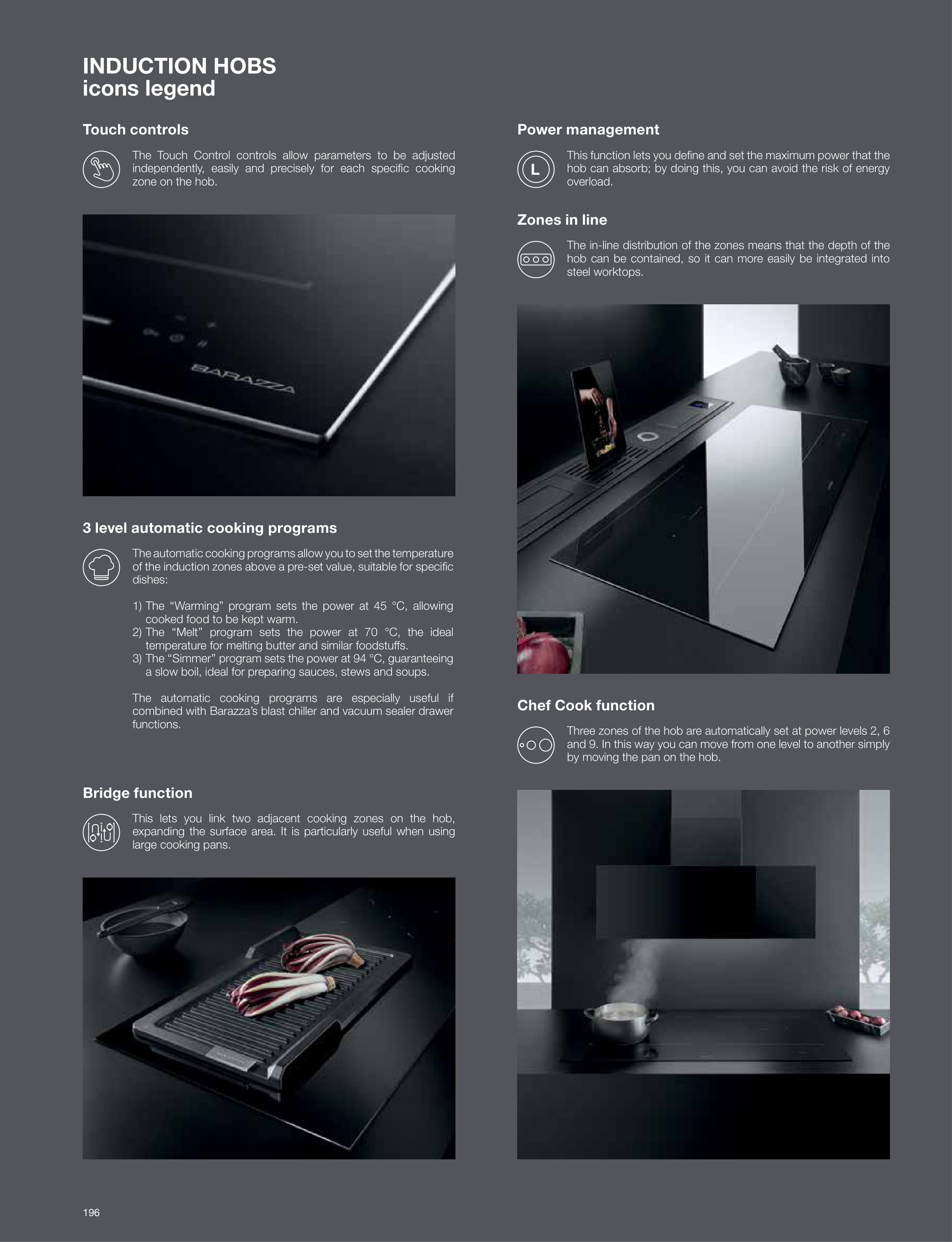 INDUCTION HOBS
icons legend

Touch controls

The Touch Control controls allow parameters to be adjusted independently, easily and precisely for each specific cooking zone on the hob.

BARAZZA

3 level automatic cooking programs

The automatic cooking programs allow you to set the temperature of the induction zones above a pre-set value, suitable for specific dishes:

1) The “Warming” program sets the power at 45 °C, allowing cooked food to be kept warm.
2) The “Melt” program sets the power at 70 °C, the ideal temperature for melting butter and similar foodstuffs.
3) The “Simmer” program sets the power at 94 °C, guaranteeing a slow boil, ideal for preparing sauces, stews and soups.

The automatic cooking programs are especially useful if combined with Barazza’s blast chiller and vacuum sealer drawer functions.

Bridge function

This lets you link two adjacent cooking zones on the hob, expanding the surface area. It is particularly useful when using large cooking pans.

Power management

L

This function lets you define and set the maximum power that the hob can absorb; by doing this, you can avoid the risk of energy overload.

Zones in line

The in-line distribution of the zones means that the depth of the hob can be contained, so it can more easily be integrated into steel worktops.

Chef Cook function

Three zones of the hob are automatically set at power levels 2, 6 and 9. In this way you can move from one level to another simply by moving the pan on the hob.

196