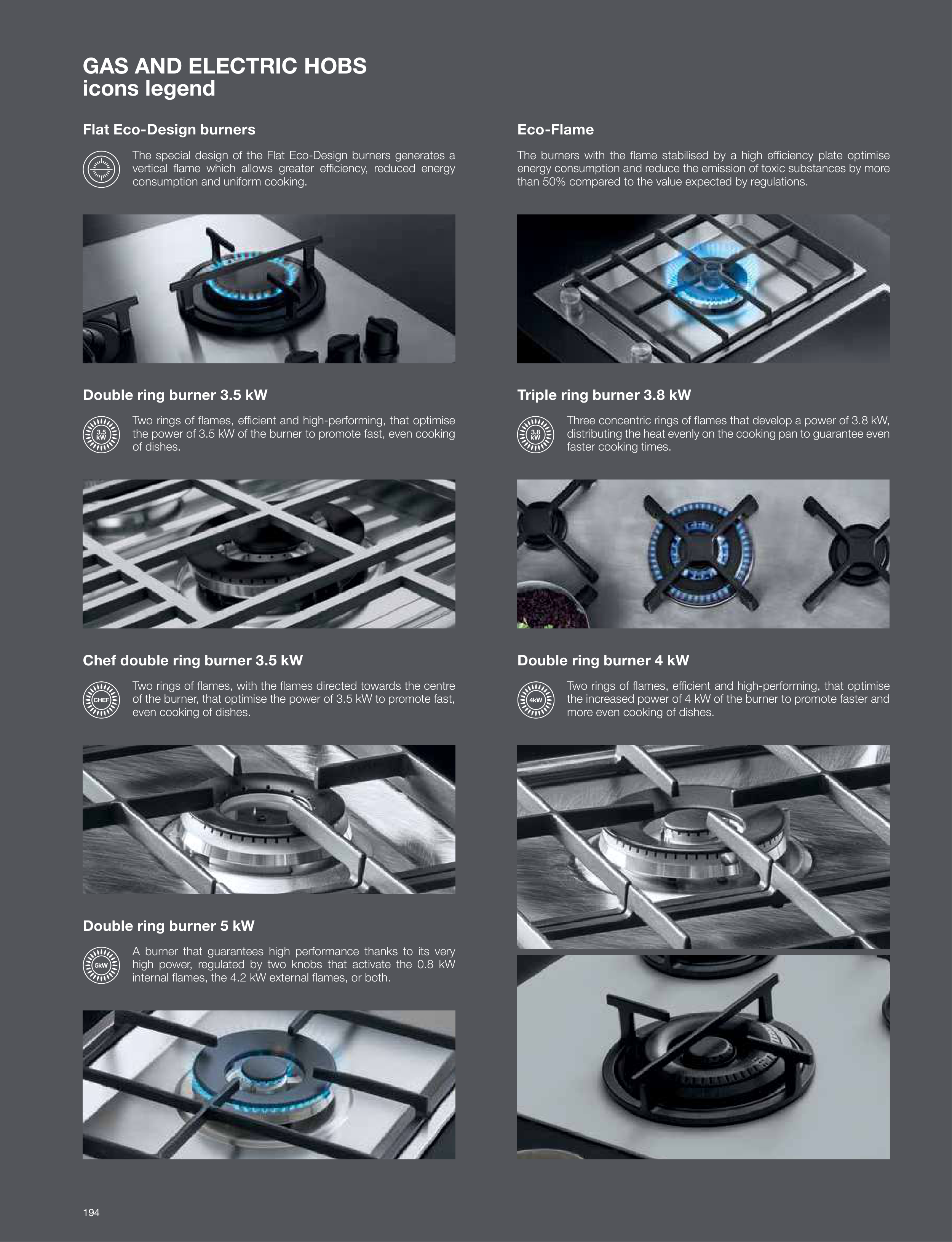 GAS AND ELECTRIC HOBS
icons legend

Flat Eco-Design burners

The special design of the Flat Eco-Design burners generates a vertical flame which allows greater efficiency, reduced energy consumption and uniform cooking.

Double ring burner 3.5 kW

3.5 kW

Two rings of flames, efficient and high-performing, that optimise the power of 3.5 kW of the burner to promote fast, even cooking of dishes.

Chef double ring burner 3.5 kW

CHEF

Two rings of flames, with the flames directed towards the centre of the burner, that optimise the power of 3.5 kW to promote fast, even cooking of dishes.

Double ring burner 5 kW

5kW

A burner that guarantees high performance thanks to its very high power, regulated by two knobs that activate the 0.8 kW internal flames, the 4.2 kW external flames, or both.

Eco-Flame

The burners with the flame stabilised by a high efficiency plate optimise energy consumption and reduce the emission of toxic substances by more than 50% compared to the value expected by regulations.

Triple ring burner 3.8 kW

3.8 kW

Three concentric rings of flames that develop a power of 3.8 kW, distributing the heat evenly on the cooking pan to guarantee even faster cooking times.

Double ring burner 4 kW

4kW

Two rings of flames, efficient and high-performing, that optimise the increased power of 4 kW of the burner to promote faster and more even cooking of dishes.

194