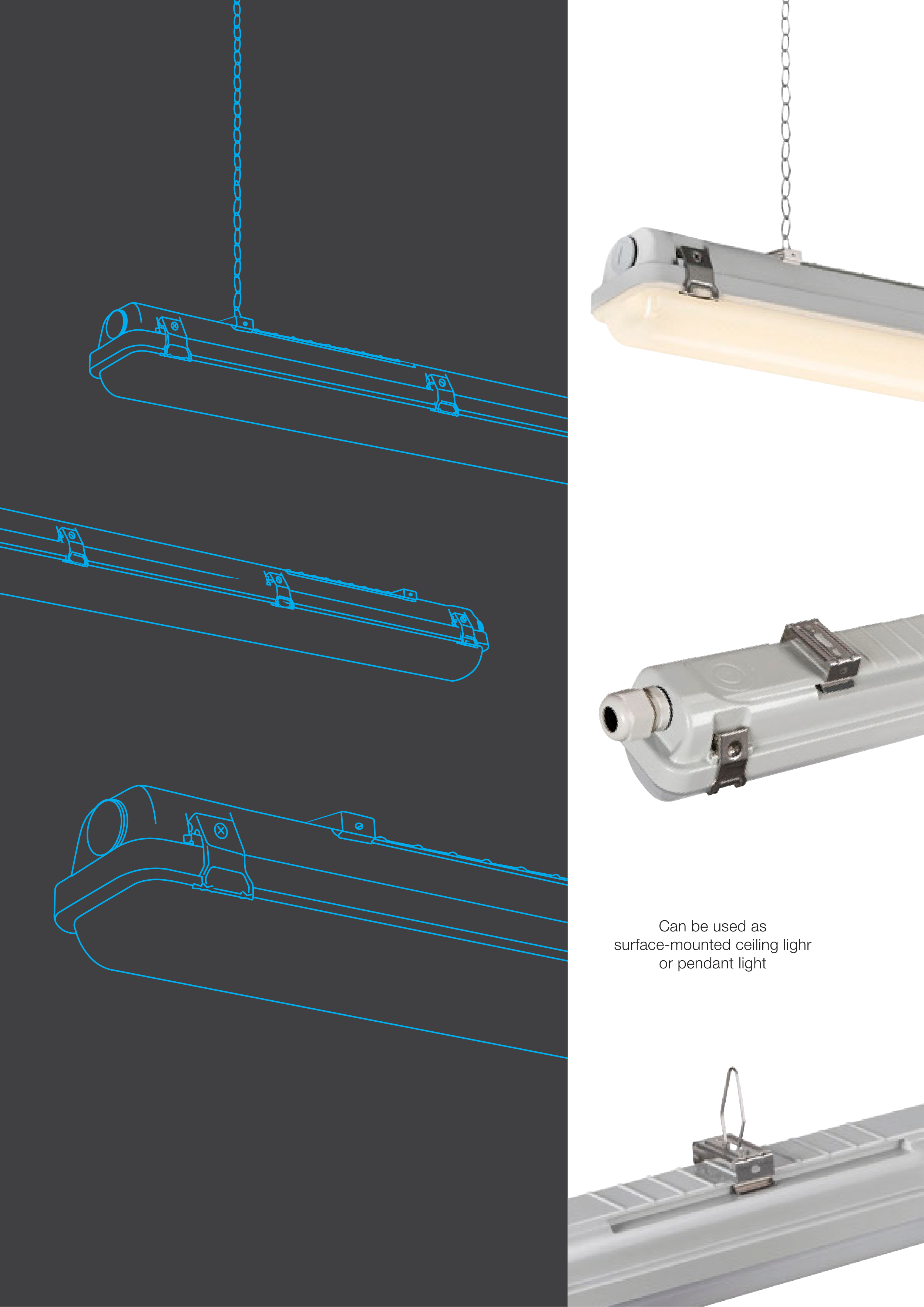 Can be used as surface-mounted ceiling lighr or pendant light